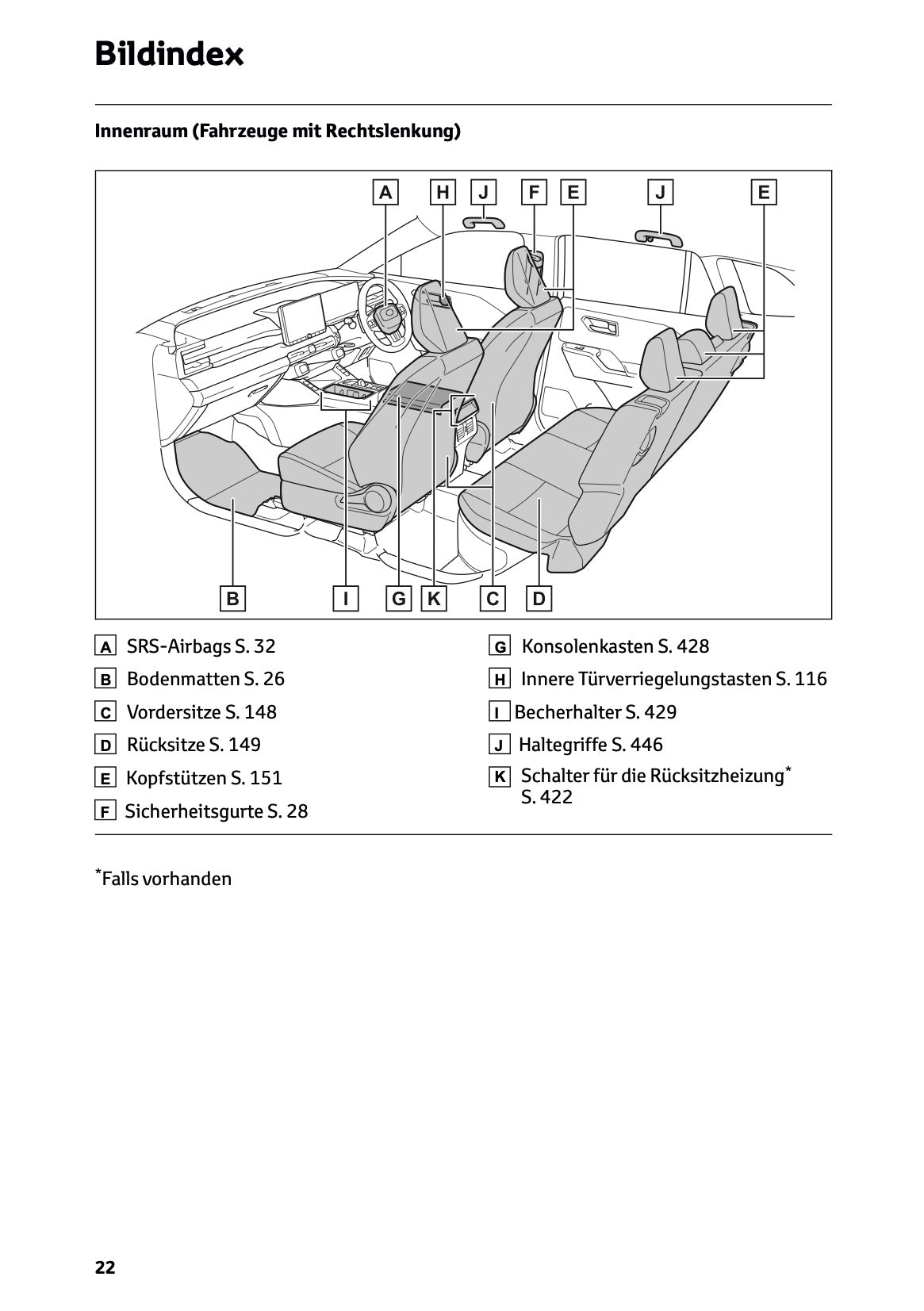 Bildindex

Innenraum (Fahrzeuge mit Rechtslenkung)

A H J F E J E

B I G K C D

A SRS-Airbags S. 32
B Bodenmatten S. 26
C Vordersitze S. 148
D Rücksitze S. 149
E Kopfstützen S. 151
F Sicherheitsgurte S. 28

G Konsolenkasten S. 428
H Innere Türverriegelungstasten S. 116
I Becherhalter S. 429
J Haltegriffe S. 446
K Schalter für die Rücksitzheizung* S. 422

*Falls vorhanden

22