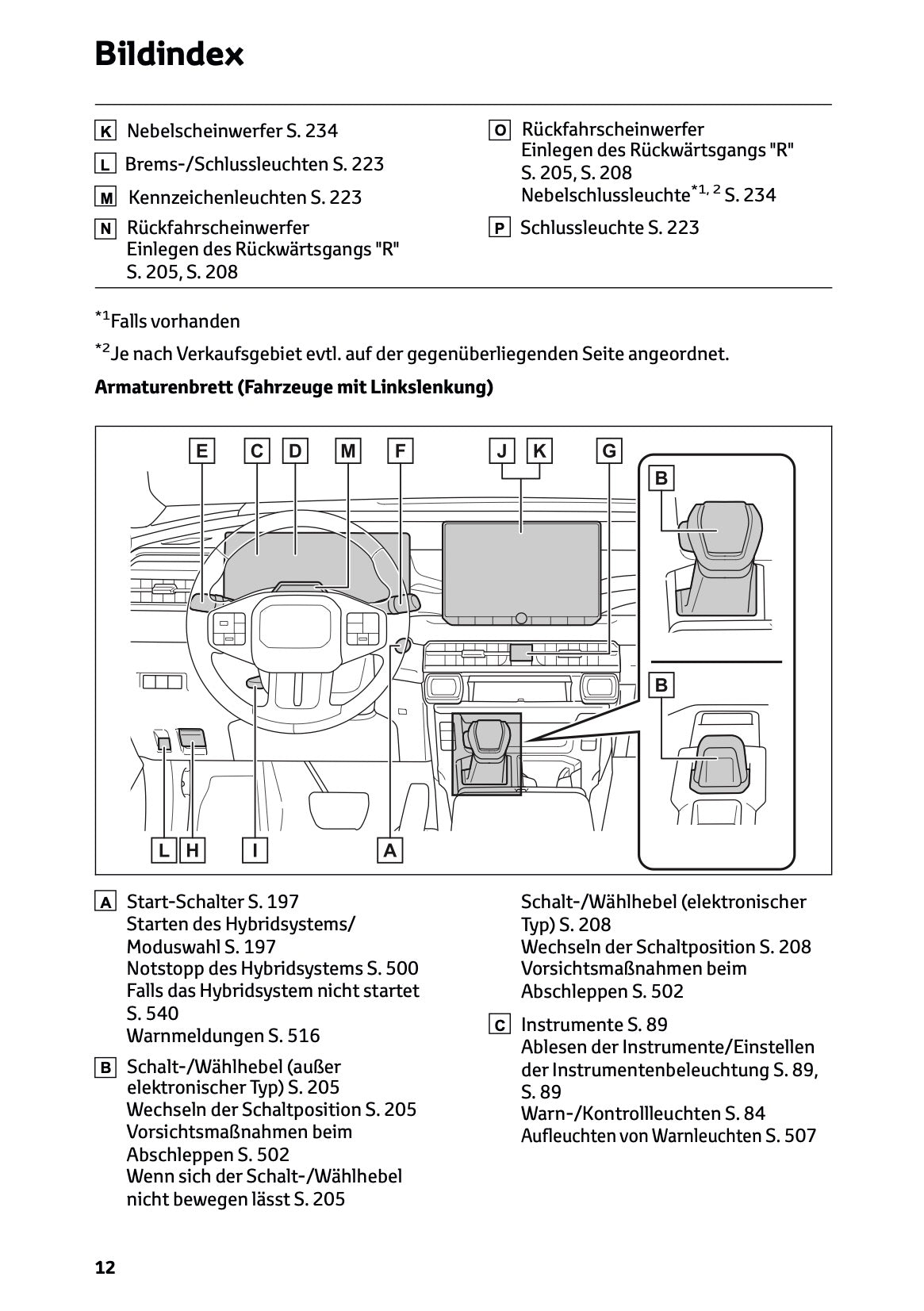 Bildindex

K Nebelscheinwerfer S. 234

L Brems-/Schlussleuchten S. 223

M Kennzeichenleuchten S. 223

N Rückfahrscheinwerfer
Einlegen des Rückwärtsgangs "R"
S. 205, S. 208

O Rückfahrscheinwerfer
Einlegen des Rückwärtsgangs "R"
S. 205, S. 208
Nebelschlussleuchte$^{*1, 2}$ S. 234

P Schlussleuchte S. 223

$^{*1}$Falls vorhanden

$^{*2}$Je nach Verkaufsgebiet evtl. auf der gegenüberliegenden Seite angeordnet.

Armaturenbrett (Fahrzeuge mit Linkslenkung)

E C D M F J K G B B L H I A

A Start-Schalter S. 197
Starten des Hybridsystems/
Moduswahl S. 197
Notstopp des Hybridsystems S. 500
Falls das Hybridsystem nicht startet
S. 540
Warnmeldungen S. 516

B Schalt-/Wählhebel (außer elektronischer Typ) S. 205
Wechseln der Schaltposition S. 205
Vorsichtsmaßnahmen beim
Abschleppen S. 502
Wenn sich der Schalt-/Wählhebel
nicht bewegen lässt S. 205

Schalt-/Wählhebel (elektronischer Typ) S. 208
Wechseln der Schaltposition S. 208
Vorsichtsmaßnahmen beim
Abschleppen S. 502

C Instrumente S. 89
Ablesen der Instrumente/Einstellen der Instrumentenbeleuchtung S. 89,
S. 89
Warn-/Kontrollleuchten S. 84
Aufleuchten von Warnleuchten S. 507

12