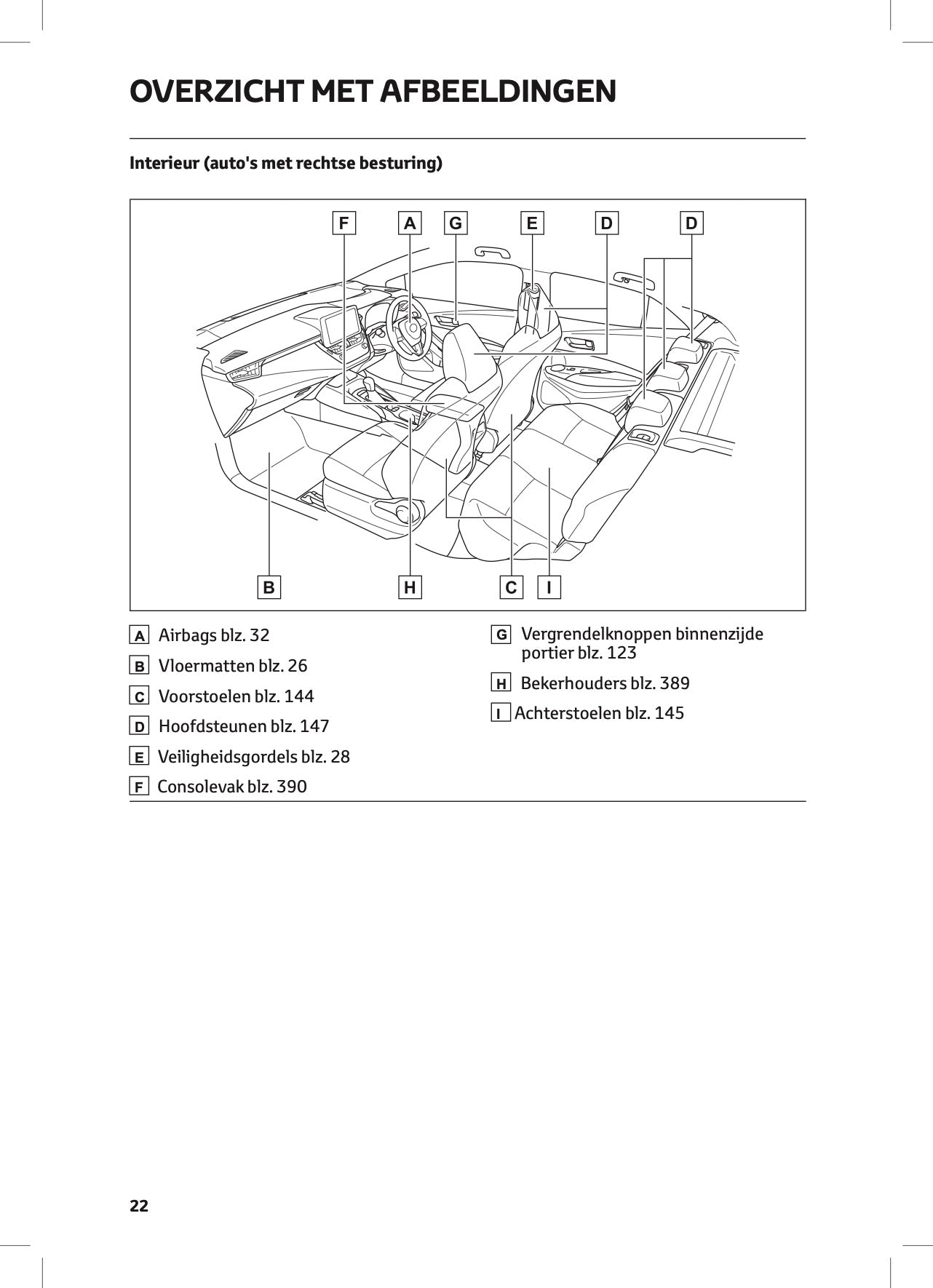 OVERZICHT MET AFBEELDINGEN

Interieur (auto's met rechtse besturing)

F A G E D D

B H C I

A Airbags blz. 32

B Vloermatten blz. 26

C Voorstoelen blz. 144

D Hoofdsteunen blz. 147

E Veiligheidsgordels blz. 28

F Consolevak blz. 390

G Vergrendelknoppen binnenzijde portier blz. 123

H Bekerhouders blz. 389

I Achterstoelen blz. 145

22