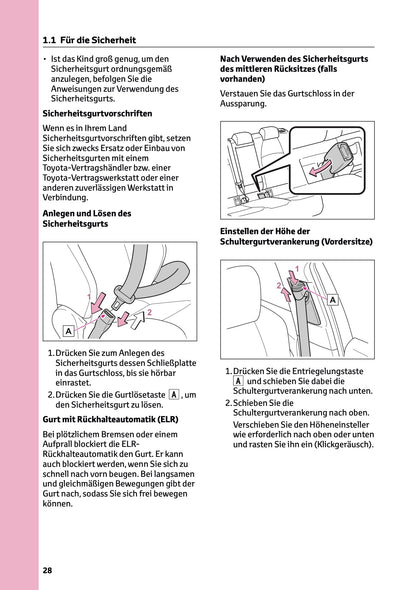 1.1 Für die Sicherheit

• Ist das Kind groß genug, um den Sicherheitsgurt ordnungsgemäß anzulegen, befolgen Sie die Anweisungen zur Verwendung des Sicherheitsgurts.

Sicherheitsgurtvorschriften

Wenn es in Ihrem Land Sicherheitsgurtvorschriften gibt, setzen Sie sich zwecks Ersatz oder Einbau von Sicherheitsgurten mit einem Toyota-Vertragshändler bzw. einer Toyota-Vertragswerkstatt oder einer anderen zuverlässigen Werkstatt in Verbindung.

Anlegen und Lösen des Sicherheitsgurts

1
2
A

1. Drücken Sie zum Anlegen des Sicherheitsgurts dessen Schließplatte in das Gurtschloss, bis sie hörbar einrastet.
2. Drücken Sie die Gurtlösetaste A, um den Sicherheitsgurt zu lösen.

Gurt mit Rückhalteautomatik (ELR)

Bei plötzlichem Bremsen oder einem Aufprall blockiert die ELR-Rückhalteautomatik den Gurt. Er kann auch blockiert werden, wenn Sie sich zu schnell nach vorn beugen. Bei langsamen und gleichmäßigen Bewegungen gibt der Gurt nach, sodass Sie sich frei bewegen können.

Nach Verwenden des Sicherheitsgurts des mittleren Rücksitzes (falls vorhanden)

Verstauen Sie das Gurtschloss in der Aussparung.

Einstellen der Höhe der Schultergurtverankerung (Vordersitze)

1
2
A

1. Drücken Sie die Entriegelungstaste A und schieben Sie dabei die Schultergurtverankerung nach unten.
2. Schieben Sie die Schultergurtverankerung nach oben.
Verschieben Sie den Höheneinsteller wie erforderlich nach oben oder unten und rasten Sie ihn ein (Klickgeräusch).

28