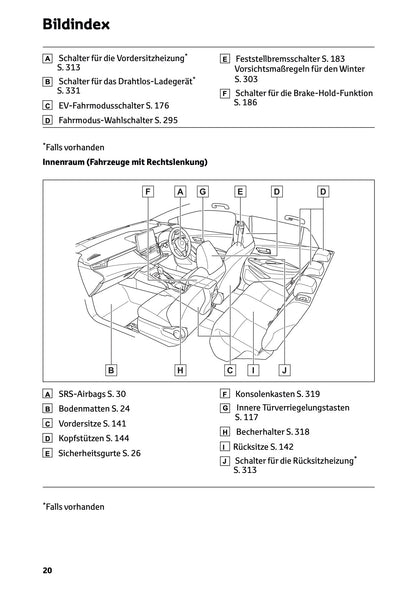 Bildindex

A Schalter für die Vordersitzheizung* S. 313

B Schalter für das Drahtlos-Ladegerät* S. 331

C EV-Fahrmodusschalter S. 176

D Fahrmodus-Wahlschalter S. 295

E Feststellbremsschalter S. 183 Vorsichtsmaßregeln für den Winter S. 303

F Schalter für die Brake-Hold-Funktion S. 186

*Falls vorhanden

Innenraum (Fahrzeuge mit Rechtslenkung)

F A G E D D

B H C I J

A SRS-Airbags S. 30

B Bodenmatten S. 24

C Vordersitze S. 141

D Kopfstützen S. 144

E Sicherheitsgurte S. 26

F Konsolenkasten S. 319

G Innere Türverriegelungstasten S. 117

H Becherhalter S. 318

I Rücksitze S. 142

J Schalter für die Rücksitzheizung* S. 313

*Falls vorhanden

20