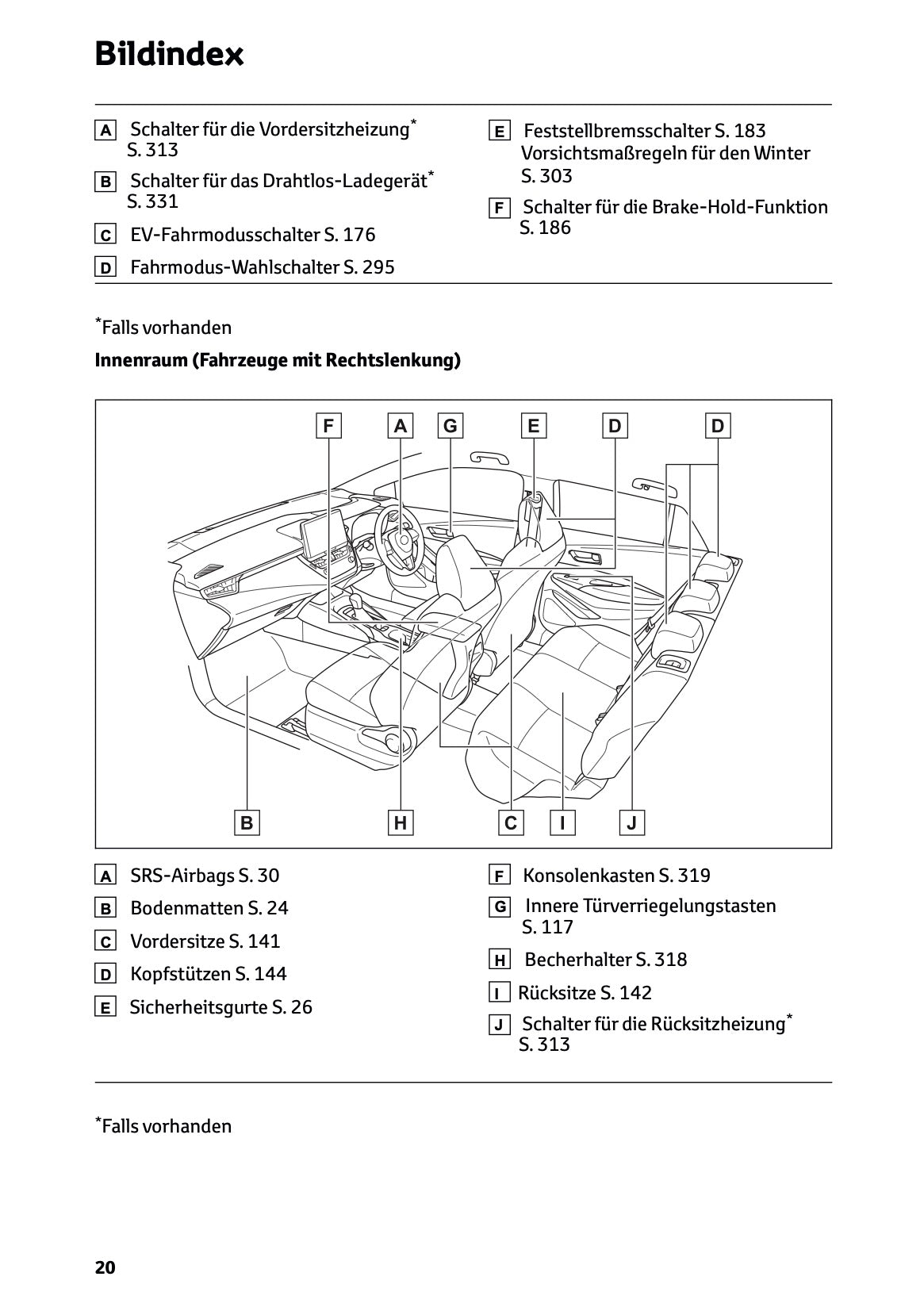 Bildindex

A Schalter für die Vordersitzheizung* S. 313

B Schalter für das Drahtlos-Ladegerät* S. 331

C EV-Fahrmodusschalter S. 176

D Fahrmodus-Wahlschalter S. 295

E Feststellbremsschalter S. 183 Vorsichtsmaßregeln für den Winter S. 303

F Schalter für die Brake-Hold-Funktion S. 186

*Falls vorhanden

Innenraum (Fahrzeuge mit Rechtslenkung)

F A G E D D

B H C I J

A SRS-Airbags S. 30

B Bodenmatten S. 24

C Vordersitze S. 141

D Kopfstützen S. 144

E Sicherheitsgurte S. 26

F Konsolenkasten S. 319

G Innere Türverriegelungstasten S. 117

H Becherhalter S. 318

I Rücksitze S. 142

J Schalter für die Rücksitzheizung* S. 313

*Falls vorhanden

20