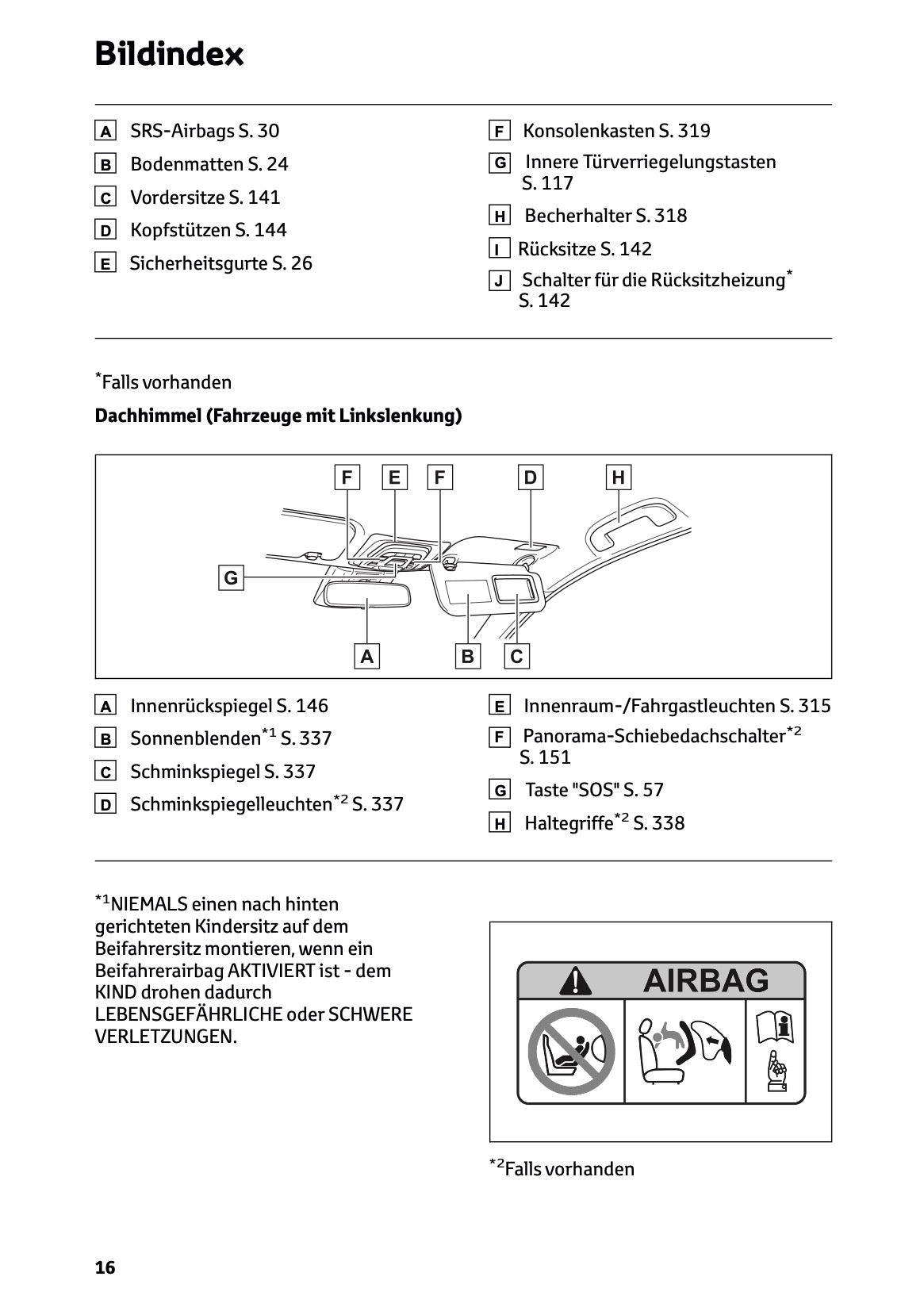 Bildindex

A SRS-Airbags S. 30

B Bodenmatten S. 24

C Vordersitze S. 141

D Kopfstützen S. 144

E Sicherheitsgurte S. 26

F Konsolenkasten S. 319

G Innere Türverriegelungstasten S. 117

H Becherhalter S. 318

I Rücksitze S. 142

J Schalter für die Rücksitzheizung$^*$ S. 142

$^*$Falls vorhanden

Dachhimmel (Fahrzeuge mit Linkslenkung)

F E F D H G A B C

A Innenrückspiegel S. 146

B Sonnenblenden$^{*1}$ S. 337

C Schminkspiegel S. 337

D Schminkspiegelleuchten$^{*2}$ S. 337

E Innenraum-/Fahrgastleuchten S. 315

F Panorama-Schiebedachschalter$^{*2}$ S. 151

G Taste "SOS" S. 57

H Haltegriffe$^{*2}$ S. 338

$^{*1}$NIEMALS einen nach hinten gerichteten Kindersitz auf dem Beifahrersitz montieren, wenn ein Beifahrerairbag AKTIVIERT ist - dem KIND drohen dadurch LEBENSGEFÄHRLICHE oder SCHWERE VERLETZUNGEN.

AIRBAG

$^{*2}$Falls vorhanden

16