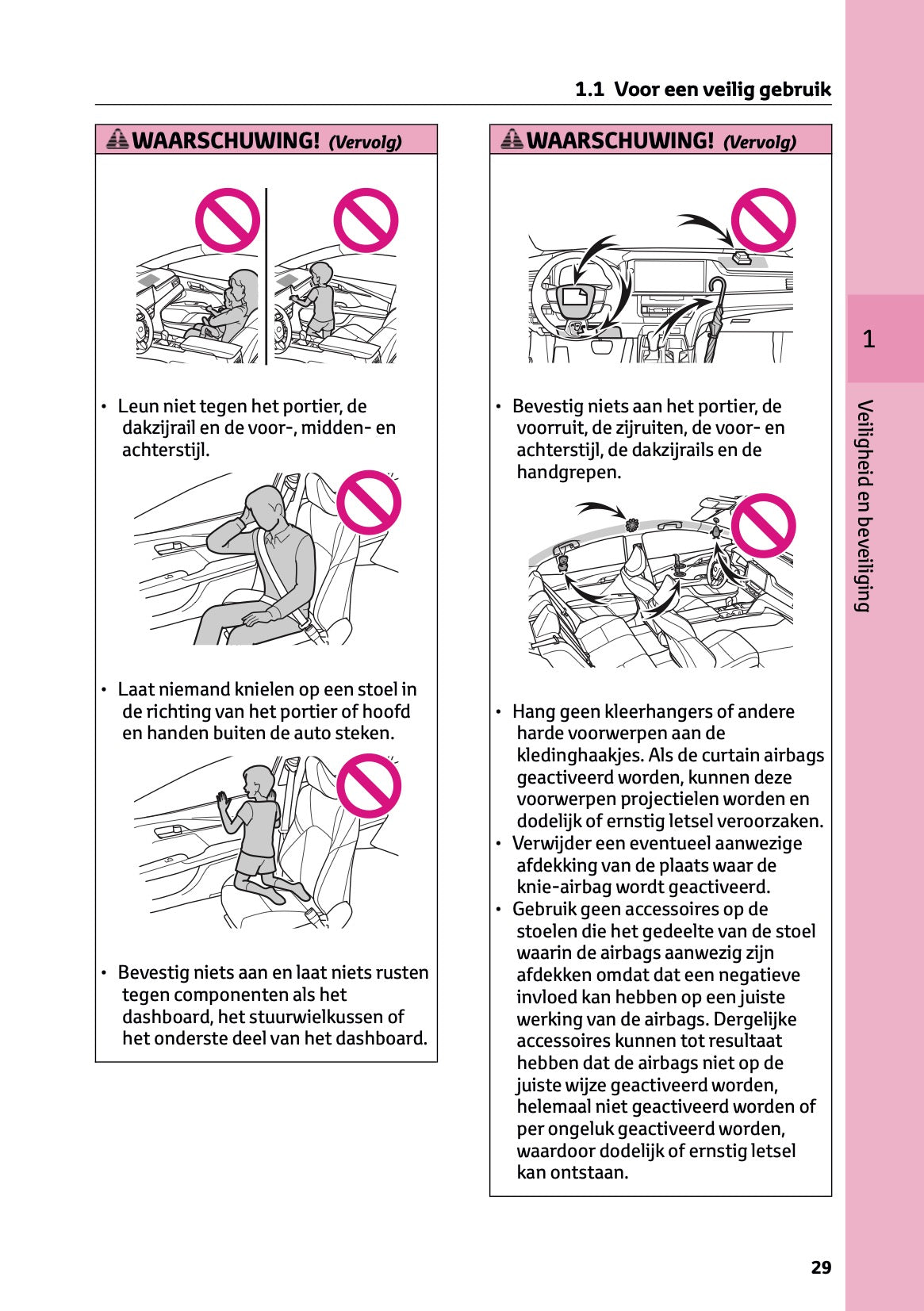 1.1 Voor een veilig gebruik

WAARSCHUWING! (Vervolg)

• Leun niet tegen het portier, de dakzijrail en de voor-, midden- en achterstijl.

• Laat niemand knielen op een stoel in de richting van het portier of hoofd en handen buiten de auto steken.

• Bevestig niets aan en laat niets rusten tegen componenten als het dashboard, het stuurwielkussen of het onderste deel van het dashboard.

WAARSCHUWING! (Vervolg)

• Bevestig niets aan het portier, de voorruit, de zijruiten, de voor- en achterstijl, de dakzijrails en de handgrepen.

• Hang geen kleerhangers of andere harde voorwerpen aan de kledinghaakjes. Als de curtain airbags geactiveerd worden, kunnen deze voorwerpen projectielen worden en dodelijk of ernstig letsel veroorzaken.
• Verwijder een eventueel aanwezige afdekking van de plaats waar de knie-airbag wordt geactiveerd.
• Gebruik geen accessoires op de stoelen die het gedeelte van de stoel waarin de airbags aanwezig zijn afdekken omdat dat een negatieve invloed kan hebben op een juiste werking van de airbags. Dergelijke accessoires kunnen tot resultaat hebben dat de airbags niet op de juiste wijze geactiveerd worden, helemaal niet geactiveerd worden of per ongeluk geactiveerd worden, waardoor dodelijk of ernstig letsel kan ontstaan.

1

Veiligheid en beveiliging

29