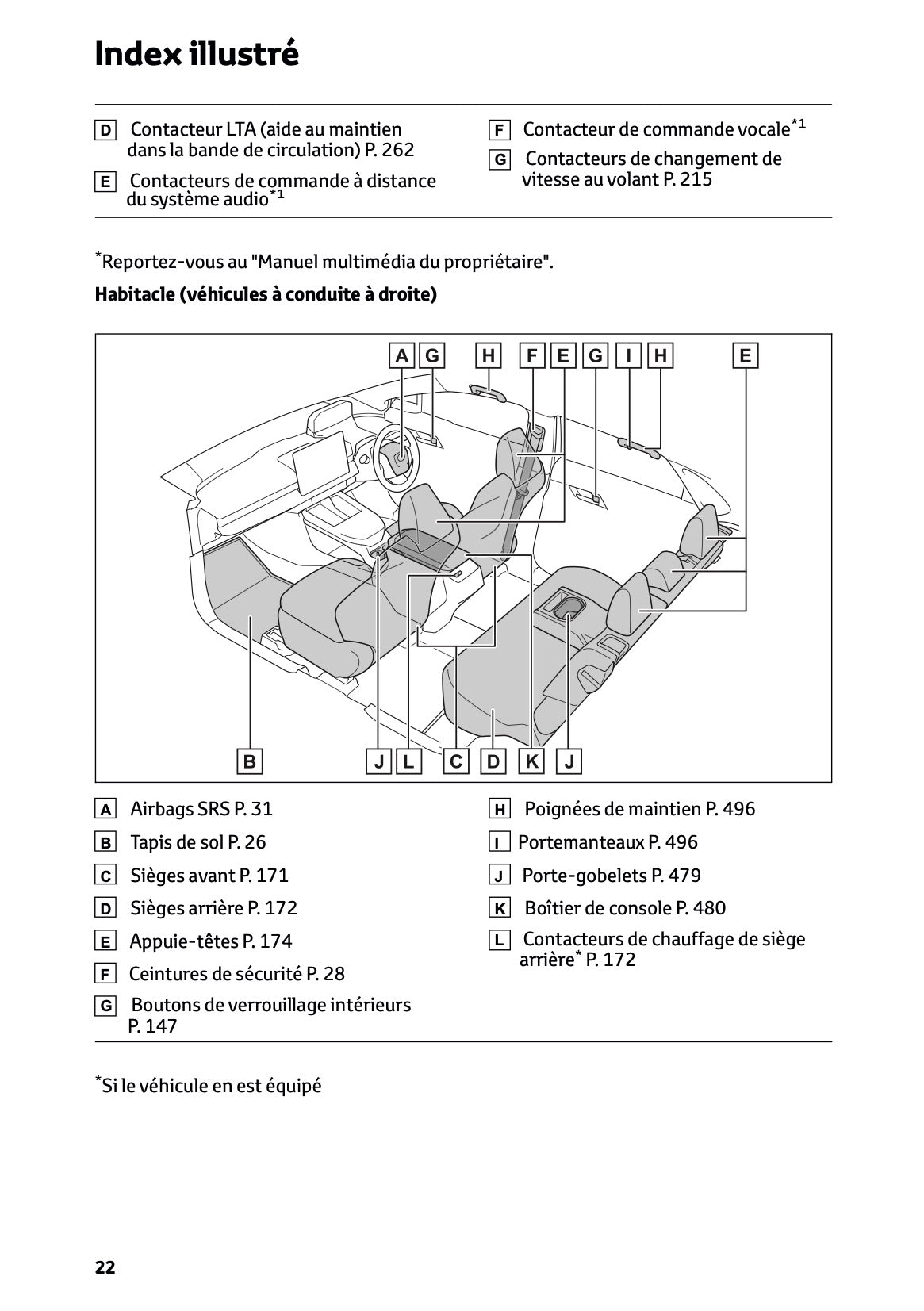 Index illustré

D Contacteur LTA (aide au maintien dans la bande de circulation) P. 262

E Contacteurs de commande à distance du système audio$^{*1}$

F Contacteur de commande vocale$^{*1}$

G Contacteurs de changement de vitesse au volant P. 215

$^{*}$Reportez-vous au "Manuel multimédia du propriétaire".

Habitacle (véhicules à conduite à droite)

A G H F E G I H E

B J L C D K J

A Airbags SRS P. 31

B Tapis de sol P. 26

C Sièges avant P. 171

D Sièges arrière P. 172

E Appuie-têtes P. 174

F Ceintures de sécurité P. 28

G Boutons de verrouillage intérieurs P. 147

H Poignées de maintien P. 496

I Portemanteaux P. 496

J Porte-gobelets P. 479

K Boîtier de console P. 480

L Contacteurs de chauffage de siège arrière$^{*}$ P. 172

$^{*}$Si le véhicule en est équipé

22