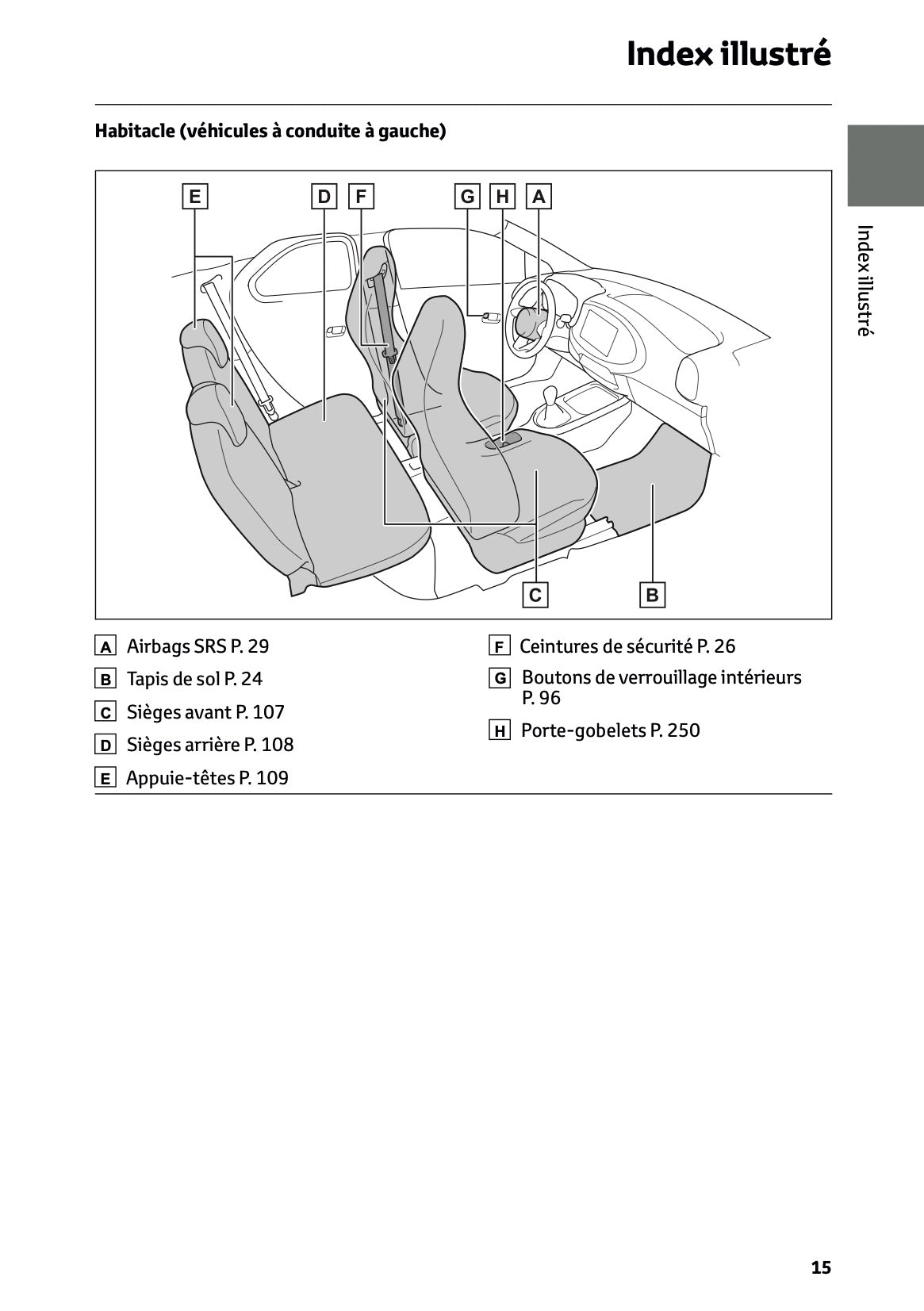 Index illustré

Habitacle (véhicules à conduite à gauche)

E D F G H A

C B

Index illustré

A Airbags SRS P. 29

B Tapis de sol P. 24

C Sièges avant P. 107

D Sièges arrière P. 108

E Appuie-têtes P. 109

F Ceintures de sécurité P. 26

G Boutons de verrouillage intérieurs P. 96

H Porte-gobelets P. 250

15