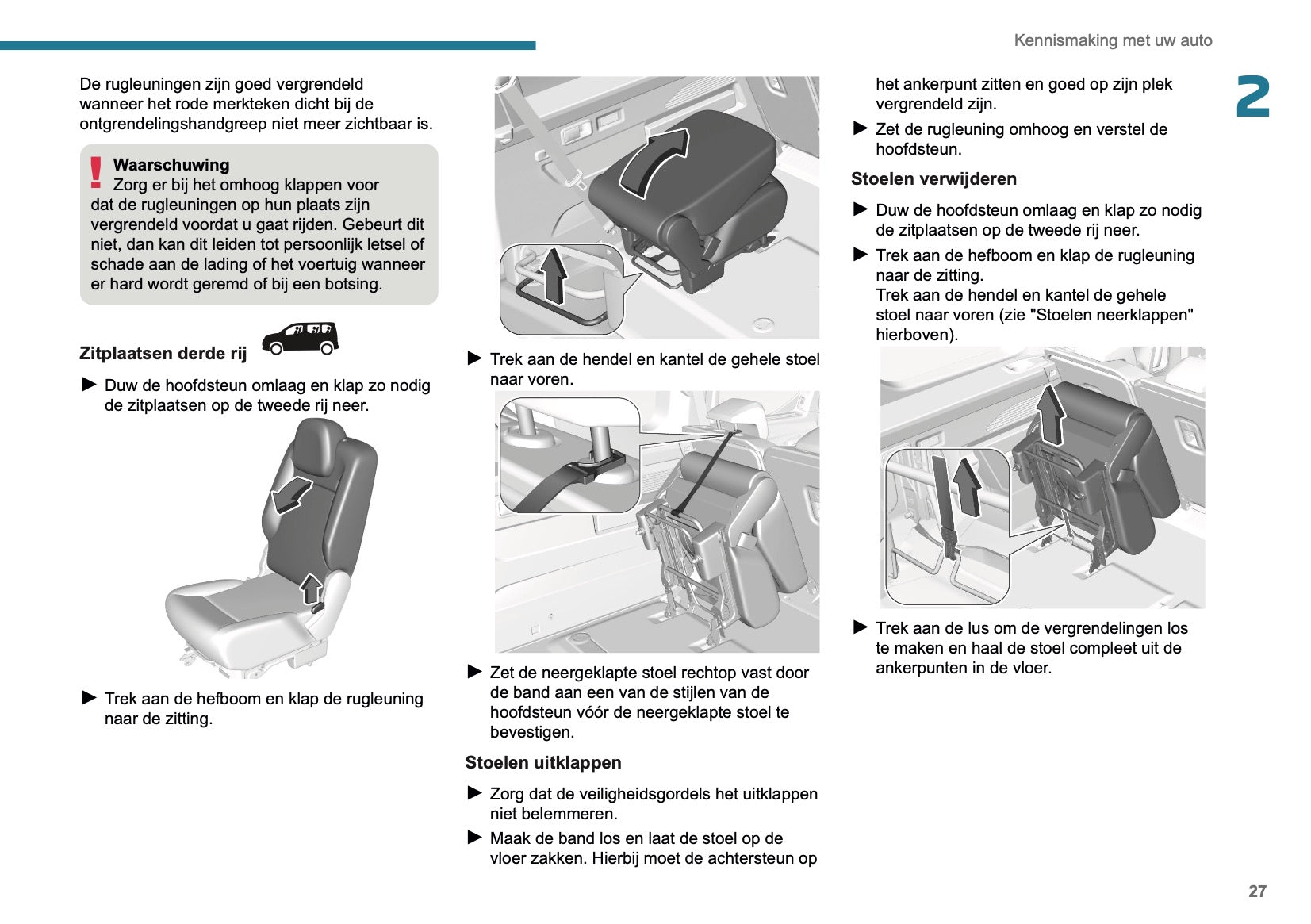 Kennismaking met uw auto

2

De rugleuningen zijn goed vergrendeld wanneer het rode merkteken dicht bij de ontgrendelingshandgreep niet meer zichtbaar is.

Waarschuwing
Zorg er bij het omhoog klappen voor dat de rugleuningen op hun plaats zijn vergrendeld voordat u gaat rijden. Gebeurt dit niet, dan kan dit leiden tot persoonlijk letsel of schade aan de lading of het voertuig wanneer er hard wordt geremd of bij een botsing.

Zitplaatsen derde rij

► Duw de hoofdsteun omlaag en klap zo nodig de zitplaatsen op de tweede rij neer.

► Trek aan de hefboom en klap de rugleuning naar de zitting.

► Trek aan de hendel en kantel de gehele stoel naar voren.

► Zet de neergeklapte stoel rechtop vast door de band aan een van de stijlen van de hoofdsteun vóór de neergeklapte stoel te bevestigen.

Stoelen uitklappen

► Zorg dat de veiligheidsgordels het uitklappen niet belemmeren.

► Maak de band los en laat de stoel op de vloer zakken. Hierbij moet de achtersteun op het ankerpunt zitten en goed op zijn plek vergrendeld zijn.

► Zet de rugleuning omhoog en verstel de hoofdsteun.

Stoelen verwijderen

► Duw de hoofdsteun omlaag en klap zo nodig de zitplaatsen op de tweede rij neer.

► Trek aan de hefboom en klap de rugleuning naar de zitting.
Trek aan de hendel en kantel de gehele stoel naar voren (zie "Stoelen neerklappen" hierboven).

► Trek aan de lus om de vergrendelingen los te maken en haal de stoel compleet uit de ankerpunten in de vloer.

27