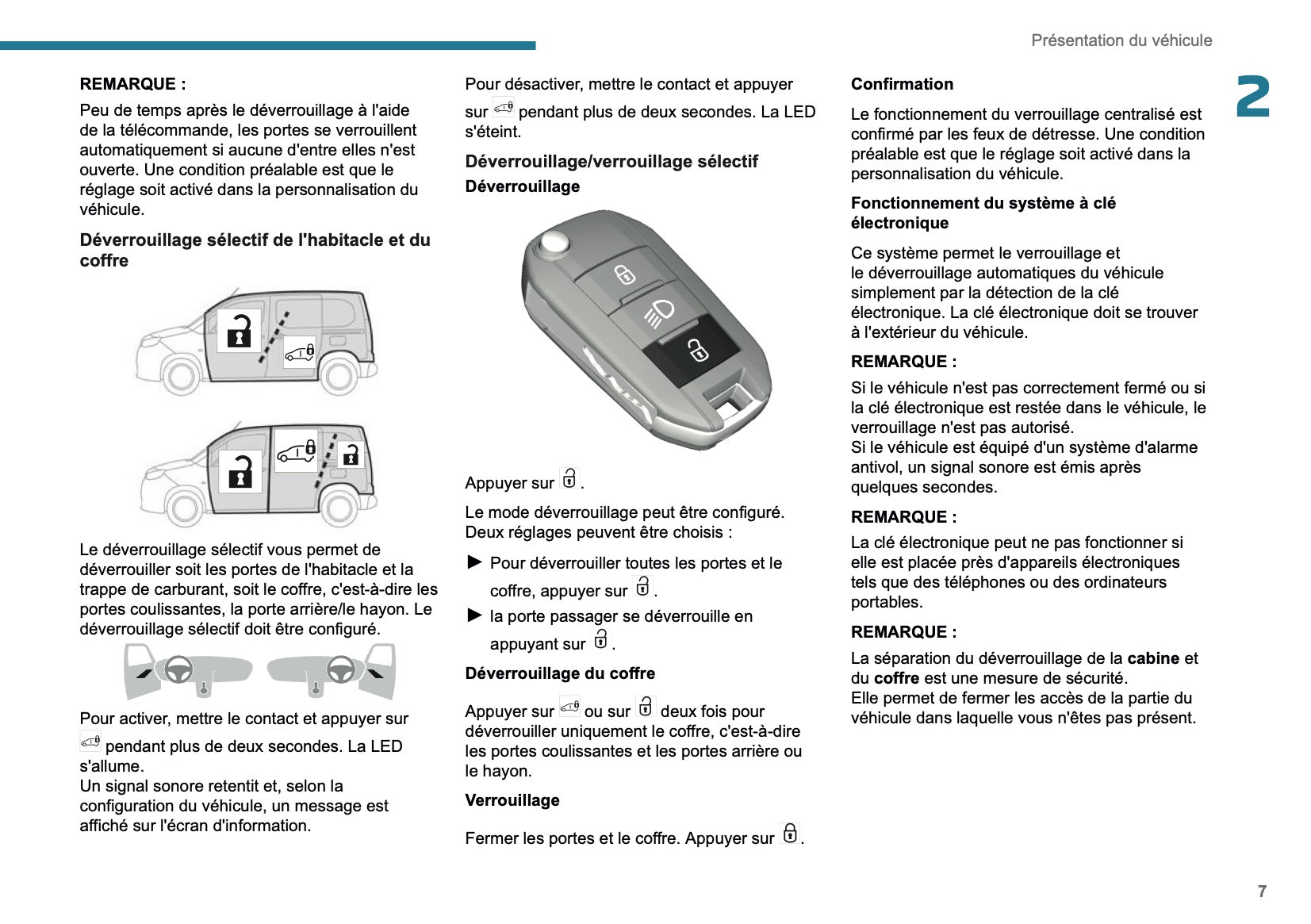 Présentation du véhicule

2

REMARQUE :

Peu de temps après le déverrouillage à l'aide de la télécommande, les portes se verrouillent automatiquement si aucune d'entre elles n'est ouverte. Une condition préalable est que le réglage soit activé dans la personnalisation du véhicule.

Déverrouillage sélectif de l'habitacle et du coffre

Le déverrouillage sélectif vous permet de déverrouiller soit les portes de l'habitacle et la trappe de carburant, soit le coffre, c'est-à-dire les portes coulissantes, la porte arrière/le hayon. Le déverrouillage sélectif doit être configuré.

Pour activer, mettre le contact et appuyer sur pendant plus de deux secondes. La LED s'allume.
Un signal sonore retentit et, selon la configuration du véhicule, un message est affiché sur l'écran d'information.

Pour désactiver, mettre le contact et appuyer sur pendant plus de deux secondes. La LED s'éteint.

Déverrouillage/verrouillage sélectif

Déverrouillage

Appuyer sur .

Le mode déverrouillage peut être configuré. Deux réglages peuvent être choisis :

► Pour déverrouiller toutes les portes et le coffre, appuyer sur .
► la porte passager se déverrouille en appuyant sur .

Déverrouillage du coffre

Appuyer sur ou sur deux fois pour déverrouiller uniquement le coffre, c'est-à-dire les portes coulissantes et les portes arrière ou le hayon.

Verrouillage

Fermer les portes et le coffre. Appuyer sur .

Confirmation

Le fonctionnement du verrouillage centralisé est confirmé par les feux de détresse. Une condition préalable est que le réglage soit activé dans la personnalisation du véhicule.

Fonctionnement du système à clé électronique

Ce système permet le verrouillage et le déverrouillage automatiques du véhicule simplement par la détection de la clé électronique. La clé électronique doit se trouver à l'extérieur du véhicule.

REMARQUE :

Si le véhicule n'est pas correctement fermé ou si la clé électronique est restée dans le véhicule, le verrouillage n'est pas autorisé.
Si le véhicule est équipé d'un système d'alarme antivol, un signal sonore est émis après quelques secondes.

REMARQUE :

La clé électronique peut ne pas fonctionner si elle est placée près d'appareils électroniques tels que des téléphones ou des ordinateurs portables.

REMARQUE :

La séparation du déverrouillage de la cabine et du coffre est une mesure de sécurité.
Elle permet de fermer les accès de la partie du véhicule dans laquelle vous n'êtes pas présent.

7