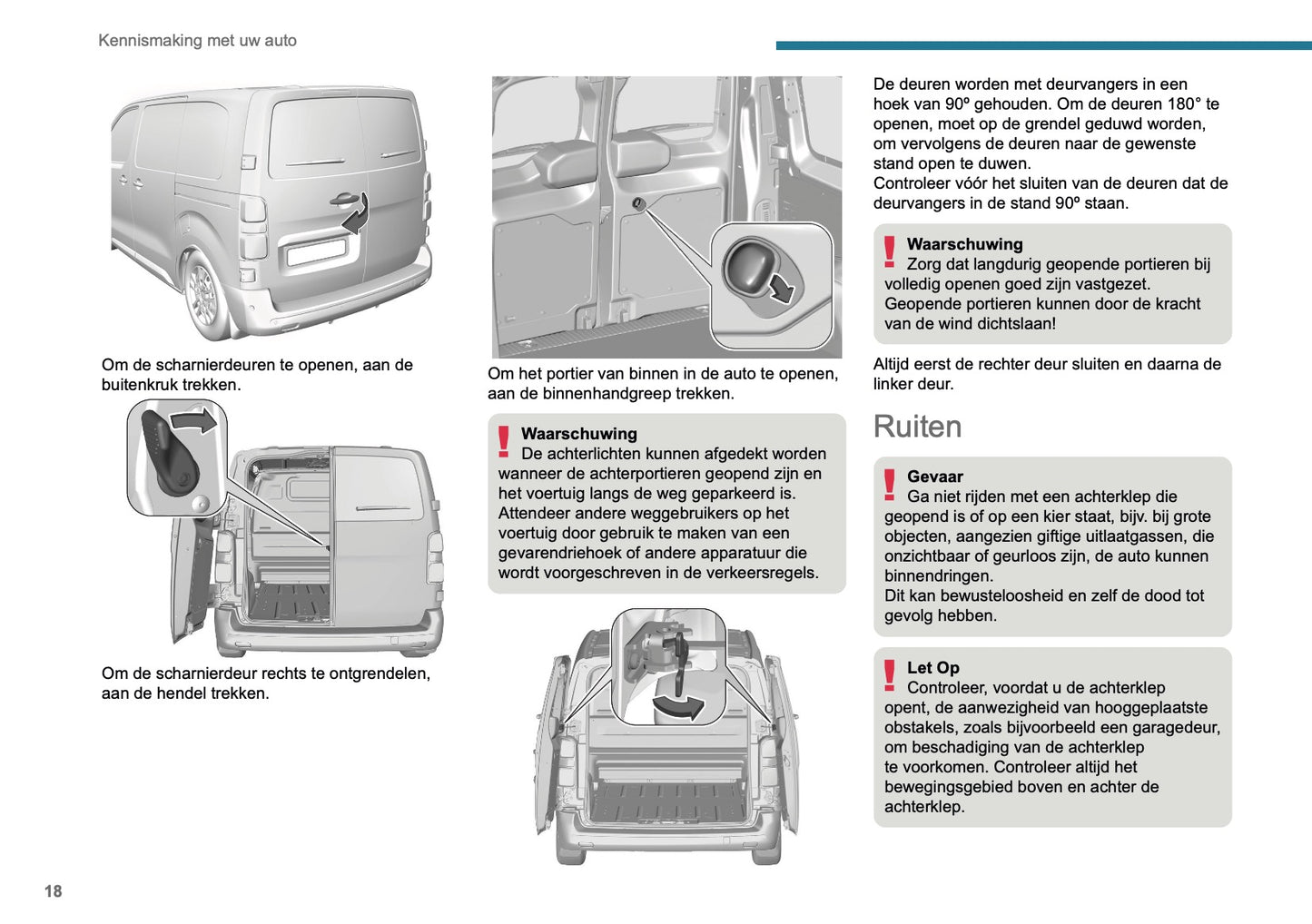 Kennismaking met uw auto

Om de scharnierdeuren te openen, aan de buitenkruk trekken.

Om de scharnierdeur rechts te ontgrendelen, aan de hendel trekken.

Om het portier van binnen in de auto te openen, aan de binnenhandgreep trekken.

Waarschuwing
De achterlichten kunnen afgedekt worden wanneer de achterportieren geopend zijn en het voertuig langs de weg geparkeerd is. Attendeer andere weggebruikers op het voertuig door gebruik te maken van een gevarendriehoek of andere apparatuur die wordt voorgeschreven in de verkeersregels.

De deuren worden met deurvangers in een hoek van 90º gehouden. Om de deuren 180° te openen, moet op de grendel geduwd worden, om vervolgens de deuren naar de gewenste stand open te duwen.
Controleer vóór het sluiten van de deuren dat de deurvangers in de stand 90º staan.

Waarschuwing
Zorg dat langdurig geopende portieren bij volledig openen goed zijn vastgezet. Geopende portieren kunnen door de kracht van de wind dichtslaan!

Altijd eerst de rechter deur sluiten en daarna de linker deur.

Ruiten

Gevaar
Ga niet rijden met een achterklep die geopend is of op een kier staat, bijv. bij grote objecten, aangezien giftige uitlaatgassen, die onzichtbaar of geurloos zijn, de auto kunnen binnendringen.
Dit kan bewusteloosheid en zelf de dood tot gevolg hebben.

Let Op
Controleer, voordat u de achterklep opent, de aanwezigheid van hooggeplaatste obstakels, zoals bijvoorbeeld een garagedeur, om beschadiging van de achterklep te voorkomen. Controleer altijd het bewegingsgebied boven en achter de achterklep.

18