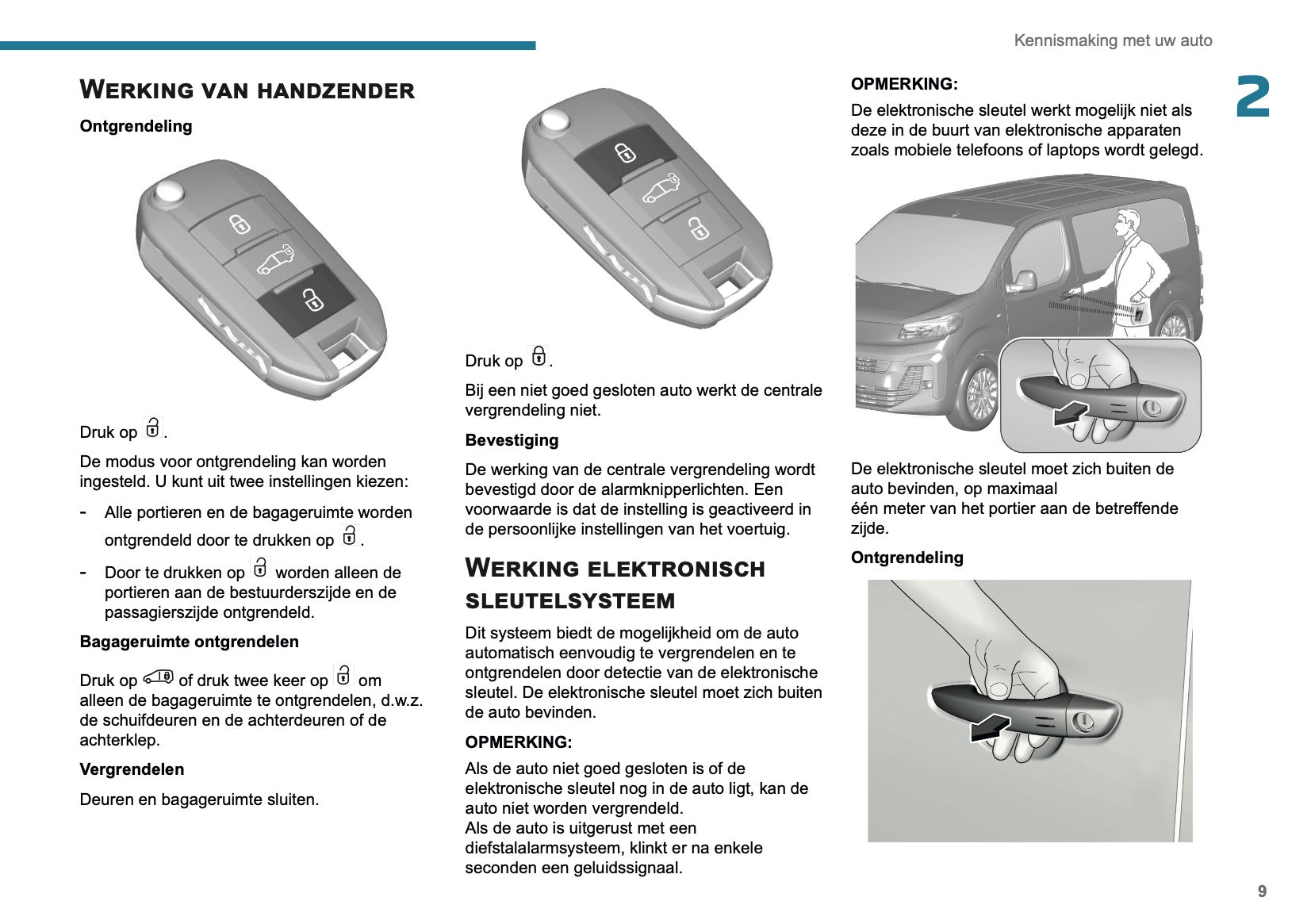 Kennismaking met uw auto

2

WERKING VAN HANDZENDER

Ontgrendeling

Druk op .

De modus voor ontgrendeling kan worden ingesteld. U kunt uit twee instellingen kiezen:

- Alle portieren en de bagageruimte worden ontgrendeld door te drukken op .

- Door te drukken op worden alleen de portieren aan de bestuurderszijde en de passagierszijde ontgrendeld.

Bagageruimte ontgrendelen

Druk op of druk twee keer op om alleen de bagageruimte te ontgrendelen, d.w.z. de schuifdeuren en de achterdeuren of de achterklep.

Vergrendelen

Deuren en bagageruimte sluiten.

Druk op .

Bij een niet goed gesloten auto werkt de centrale vergrendeling niet.

Bevestiging

De werking van de centrale vergrendeling wordt bevestigd door de alarmknipperlichten. Een voorwaarde is dat de instelling is geactiveerd in de persoonlijke instellingen van het voertuig.

WERKING ELEKTRONISCH SLEUTELSYSTEEM

Dit systeem biedt de mogelijkheid om de auto automatisch eenvoudig te vergrendelen en te ontgrendelen door detectie van de elektronische sleutel. De elektronische sleutel moet zich buiten de auto bevinden.

OPMERKING:

Als de auto niet goed gesloten is of de elektronische sleutel nog in de auto ligt, kan de auto niet worden vergrendeld.
Als de auto is uitgerust met een diefstalalarmsysteem, klinkt er na enkele seconden een geluidssignaal.

OPMERKING:

De elektronische sleutel werkt mogelijk niet als deze in de buurt van elektronische apparaten zoals mobiele telefoons of laptops wordt gelegd.

De elektronische sleutel moet zich buiten de auto bevinden, op maximaal
één meter van het portier aan de betreffende zijde.

Ontgrendeling

9