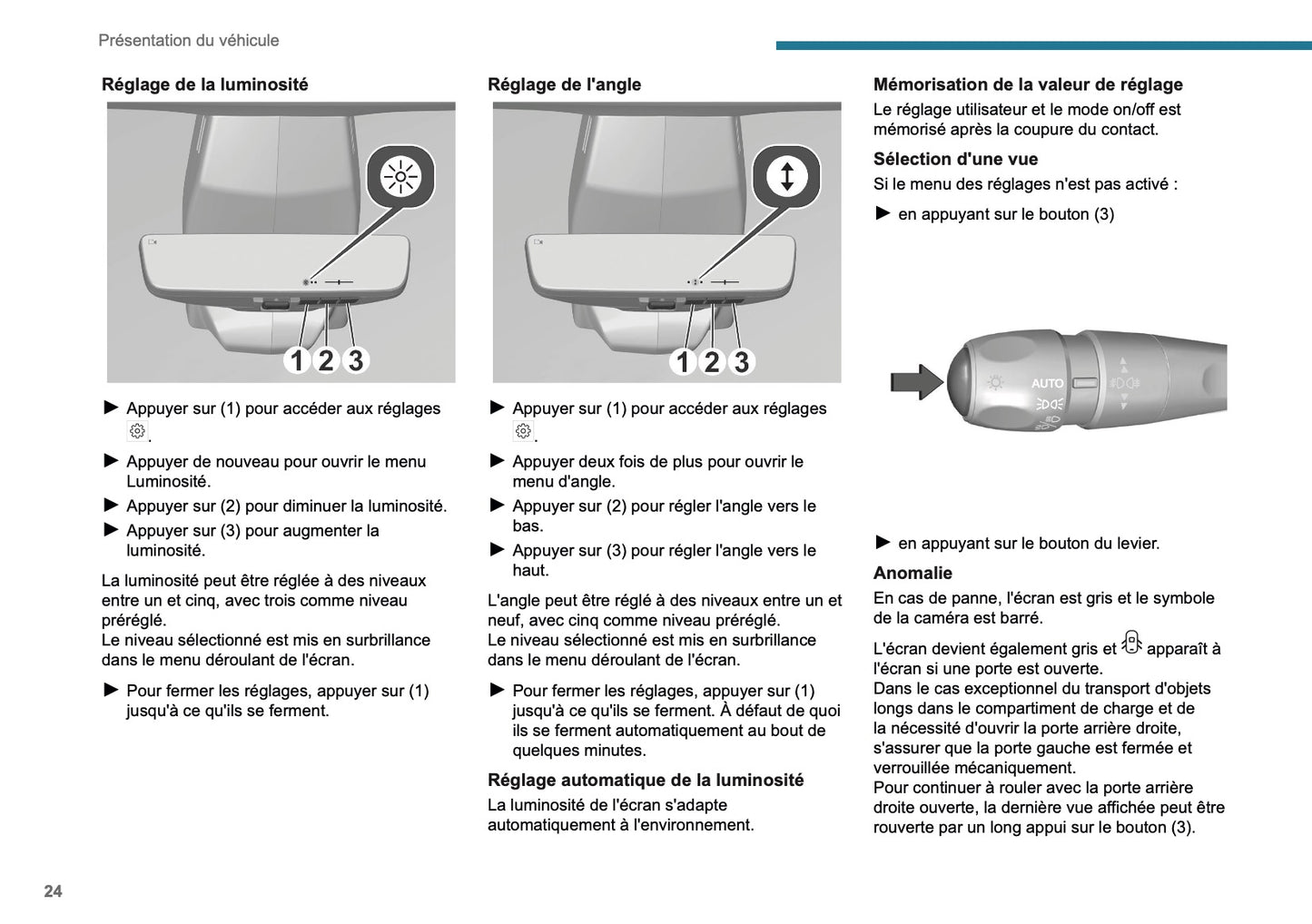 Présentation du véhicule

Réglage de la luminosité

1 2 3

► Appuyer sur (1) pour accéder aux réglages .

► Appuyer de nouveau pour ouvrir le menu Luminosité.

► Appuyer sur (2) pour diminuer la luminosité.

► Appuyer sur (3) pour augmenter la luminosité.

La luminosité peut être réglée à des niveaux entre un et cinq, avec trois comme niveau préréglé.
Le niveau sélectionné est mis en surbrillance dans le menu déroulant de l'écran.

► Pour fermer les réglages, appuyer sur (1) jusqu'à ce qu'ils se ferment.

Réglage de l'angle

1 2 3

► Appuyer sur (1) pour accéder aux réglages .

► Appuyer deux fois de plus pour ouvrir le menu d'angle.

► Appuyer sur (2) pour régler l'angle vers le bas.

► Appuyer sur (3) pour régler l'angle vers le haut.

L'angle peut être réglé à des niveaux entre un et neuf, avec cinq comme niveau préréglé.
Le niveau sélectionné est mis en surbrillance dans le menu déroulant de l'écran.

► Pour fermer les réglages, appuyer sur (1) jusqu'à ce qu'ils se ferment. À défaut de quoi ils se ferment automatiquement au bout de quelques minutes.

Réglage automatique de la luminosité
La luminosité de l'écran s'adapte automatiquement à l'environnement.

Mémorisation de la valeur de réglage
Le réglage utilisateur et le mode on/off est mémorisé après la coupure du contact.

Sélection d'une vue
Si le menu des réglages n'est pas activé :

► en appuyant sur le bouton (3)

AUTO

► en appuyant sur le bouton du levier.

Anomalie
En cas de panne, l'écran est gris et le symbole de la caméra est barré.

L'écran devient également gris et apparaît à l'écran si une porte est ouverte.
Dans le cas exceptionnel du transport d'objets longs dans le compartiment de charge et de la nécessité d'ouvrir la porte arrière droite, s'assurer que la porte gauche est fermée et verrouillée mécaniquement.
Pour continuer à rouler avec la porte arrière droite ouverte, la dernière vue affichée peut être rouverte par un long appui sur le bouton (3).

24