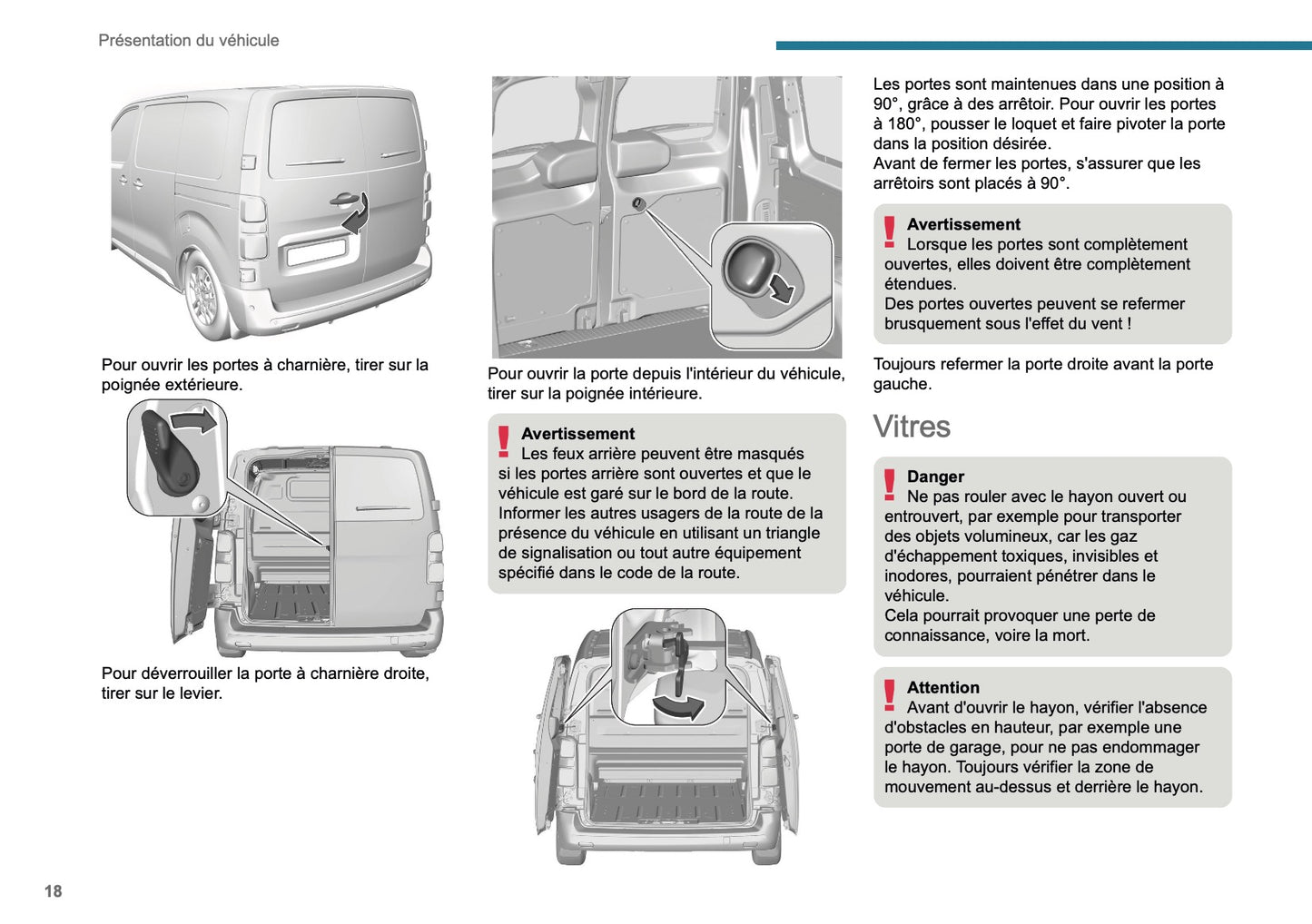 Présentation du véhicule

Pour ouvrir les portes à charnière, tirer sur la poignée extérieure.

Pour déverrouiller la porte à charnière droite, tirer sur le levier.

Pour ouvrir la porte depuis l'intérieur du véhicule, tirer sur la poignée intérieure.

Avertissement
Les feux arrière peuvent être masqués si les portes arrière sont ouvertes et que le véhicule est garé sur le bord de la route. Informer les autres usagers de la route de la présence du véhicule en utilisant un triangle de signalisation ou tout autre équipement spécifié dans le code de la route.

Les portes sont maintenues dans une position à 90°, grâce à des arrêtoir. Pour ouvrir les portes à 180°, pousser le loquet et faire pivoter la porte dans la position désirée.
Avant de fermer les portes, s'assurer que les arrêtoirs sont placés à 90°.

Avertissement
Lorsque les portes sont complètement ouvertes, elles doivent être complètement étendues.
Des portes ouvertes peuvent se refermer brusquement sous l'effet du vent !

Toujours refermer la porte droite avant la porte gauche.

Vitres

Danger
Ne pas rouler avec le hayon ouvert ou entrouvert, par exemple pour transporter des objets volumineux, car les gaz d'échappement toxiques, invisibles et inodores, pourraient pénétrer dans le véhicule.
Cela pourrait provoquer une perte de connaissance, voire la mort.

Attention
Avant d'ouvrir le hayon, vérifier l'absence d'obstacles en hauteur, par exemple une porte de garage, pour ne pas endommager le hayon. Toujours vérifier la zone de mouvement au-dessus et derrière le hayon.

18