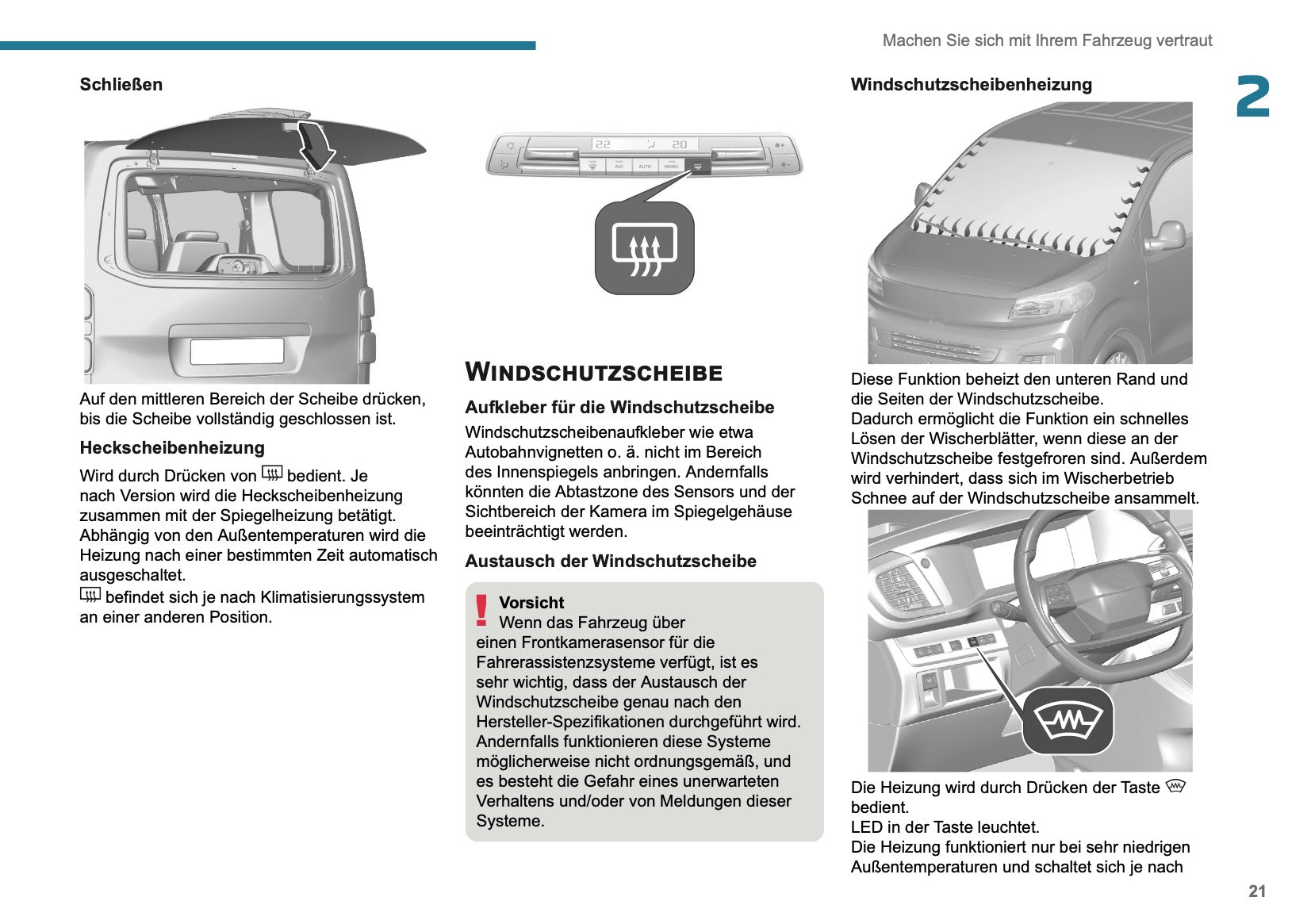 Machen Sie sich mit Ihrem Fahrzeug vertraut

2

Schließen

Auf den mittleren Bereich der Scheibe drücken, bis die Scheibe vollständig geschlossen ist.

Heckscheibenheizung

Wird durch Drücken von bedient. Je nach Version wird die Heckscheibenheizung zusammen mit der Spiegelheizung betätigt. Abhängig von den Außentemperaturen wird die Heizung nach einer bestimmten Zeit automatisch ausgeschaltet.
befindet sich je nach Klimatisierungssystem an einer anderen Position.

22 20 A/C AUTO MONO

WINDSCHUTZSCHEIBE

Aufkleber für die Windschutzscheibe

Windschutzscheibenaufkleber wie etwa Autobahnvignetten o. ä. nicht im Bereich des Innenspiegels anbringen. Andernfalls könnten die Abtastzone des Sensors und der Sichtbereich der Kamera im Spiegelgehäuse beeinträchtigt werden.

Austausch der Windschutzscheibe

Vorsicht
Wenn das Fahrzeug über einen Frontkamerasensor für die Fahrerassistenzsysteme verfügt, ist es sehr wichtig, dass der Austausch der Windschutzscheibe genau nach den Hersteller-Spezifikationen durchgeführt wird. Andernfalls funktionieren diese Systeme möglicherweise nicht ordnungsgemäß, und es besteht die Gefahr eines unerwarteten Verhaltens und/oder von Meldungen dieser Systeme.

Windschutzscheibenheizung

Diese Funktion beheizt den unteren Rand und die Seiten der Windschutzscheibe.
Dadurch ermöglicht die Funktion ein schnelles Lösen der Wischerblätter, wenn diese an der Windschutzscheibe festgefroren sind. Außerdem wird verhindert, dass sich im Wischerbetrieb Schnee auf der Windschutzscheibe ansammelt.

Die Heizung wird durch Drücken der Taste bedient.
LED in der Taste leuchtet.
Die Heizung funktioniert nur bei sehr niedrigen Außentemperaturen und schaltet sich je nach

21