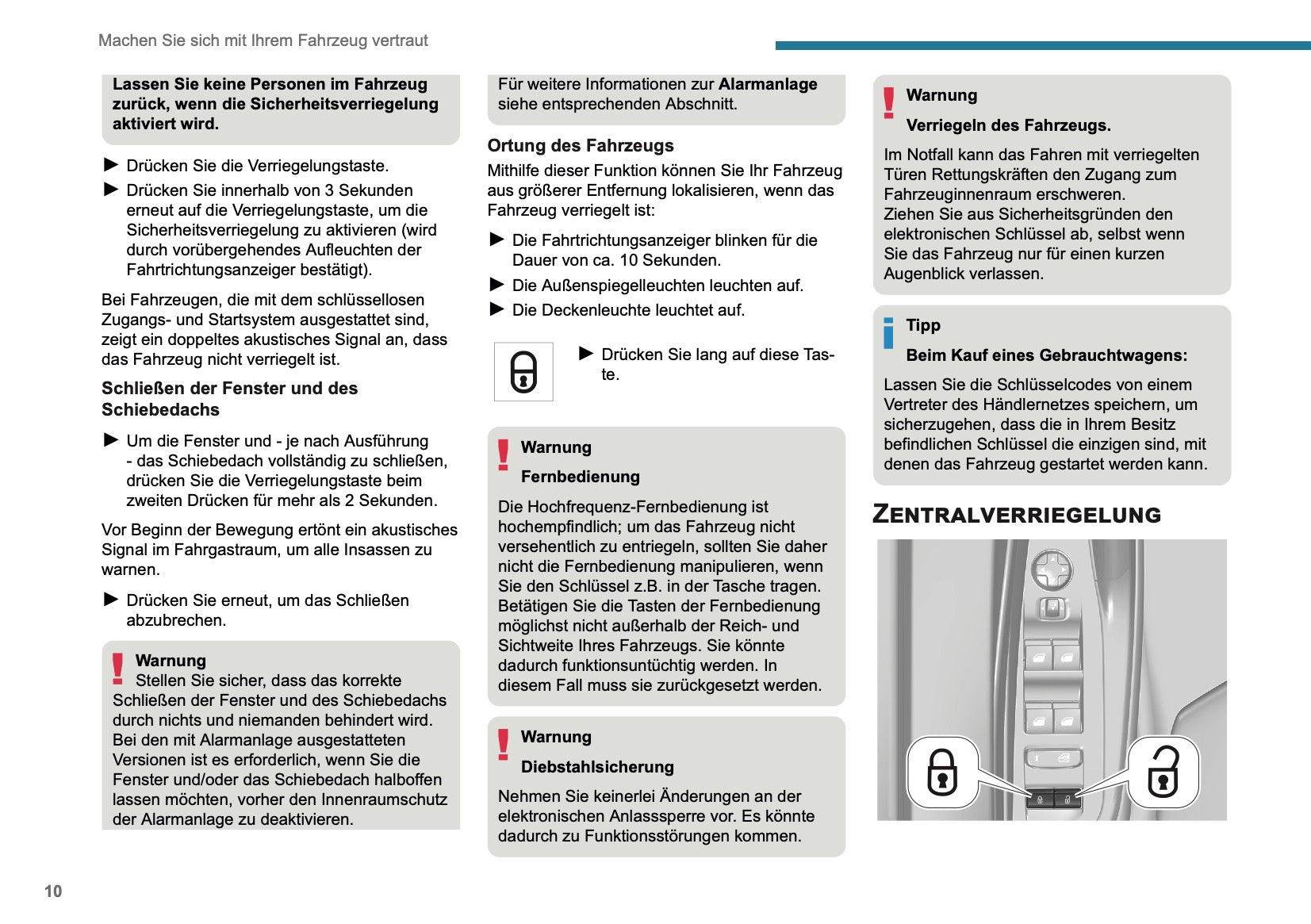 Machen Sie sich mit Ihrem Fahrzeug vertraut

Lassen Sie keine Personen im Fahrzeug zurück, wenn die Sicherheitsverriegelung aktiviert wird.

► Drücken Sie die Verriegelungstaste.

► Drücken Sie innerhalb von 3 Sekunden erneut auf die Verriegelungstaste, um die Sicherheitsverriegelung zu aktivieren (wird durch vorübergehendes Aufleuchten der Fahrtrichtungsanzeiger bestätigt).

Bei Fahrzeugen, die mit dem schlüssellosen Zugangs- und Startsystem ausgestattet sind, zeigt ein doppeltes akustisches Signal an, dass das Fahrzeug nicht verriegelt ist.

Schließen der Fenster und des Schiebedachs

► Um die Fenster und - je nach Ausführung - das Schiebedach vollständig zu schließen, drücken Sie die Verriegelungstaste beim zweiten Drücken für mehr als 2 Sekunden.

Vor Beginn der Bewegung ertönt ein akustisches Signal im Fahrgastraum, um alle Insassen zu warnen.

► Drücken Sie erneut, um das Schließen abzubrechen.

Warnung
Stellen Sie sicher, dass das korrekte Schließen der Fenster und des Schiebedachs durch nichts und niemanden behindert wird.
Bei den mit Alarmanlage ausgestatteten Versionen ist es erforderlich, wenn Sie die Fenster und/oder das Schiebedach halboffen lassen möchten, vorher den Innenraumschutz der Alarmanlage zu deaktivieren.

Für weitere Informationen zur Alarmanlage siehe entsprechenden Abschnitt.

Ortung des Fahrzeugs

Mithilfe dieser Funktion können Sie Ihr Fahrzeug aus größerer Entfernung lokalisieren, wenn das Fahrzeug verriegelt ist:

► Die Fahrtrichtungsanzeiger blinken für die Dauer von ca. 10 Sekunden.

► Die Außenspiegelleuchten leuchten auf.

► Die Deckenleuchte leuchtet auf.

► Drücken Sie lang auf diese Taste.

Warnung

Fernbedienung

Die Hochfrequenz-Fernbedienung ist hochempfindlich; um das Fahrzeug nicht versehentlich zu entriegeln, sollten Sie daher nicht die Fernbedienung manipulieren, wenn Sie den Schlüssel z.B. in der Tasche tragen.
Betätigen Sie die Tasten der Fernbedienung möglichst nicht außerhalb der Reich- und Sichtweite Ihres Fahrzeugs. Sie könnte dadurch funktionsuntüchtig werden. In diesem Fall muss sie zurückgesetzt werden.

Warnung

Diebstahlsicherung

Nehmen Sie keinerlei Änderungen an der elektronischen Anlasssperre vor. Es könnte dadurch zu Funktionsstörungen kommen.

Warnung

Verriegeln des Fahrzeugs.

Im Notfall kann das Fahren mit verriegelten Türen Rettungskräften den Zugang zum Fahrzeuginnenraum erschweren.
Ziehen Sie aus Sicherheitsgründen den elektronischen Schlüssel ab, selbst wenn Sie das Fahrzeug nur für einen kurzen Augenblick verlassen.

Tipp

Beim Kauf eines Gebrauchtwagens:

Lassen Sie die Schlüsselcodes von einem Vertreter des Händlernetzes speichern, um sicherzugehen, dass die in Ihrem Besitz befindlichen Schlüssel die einzigen sind, mit denen das Fahrzeug gestartet werden kann.

ZENTRALVERRIEGELUNG

10