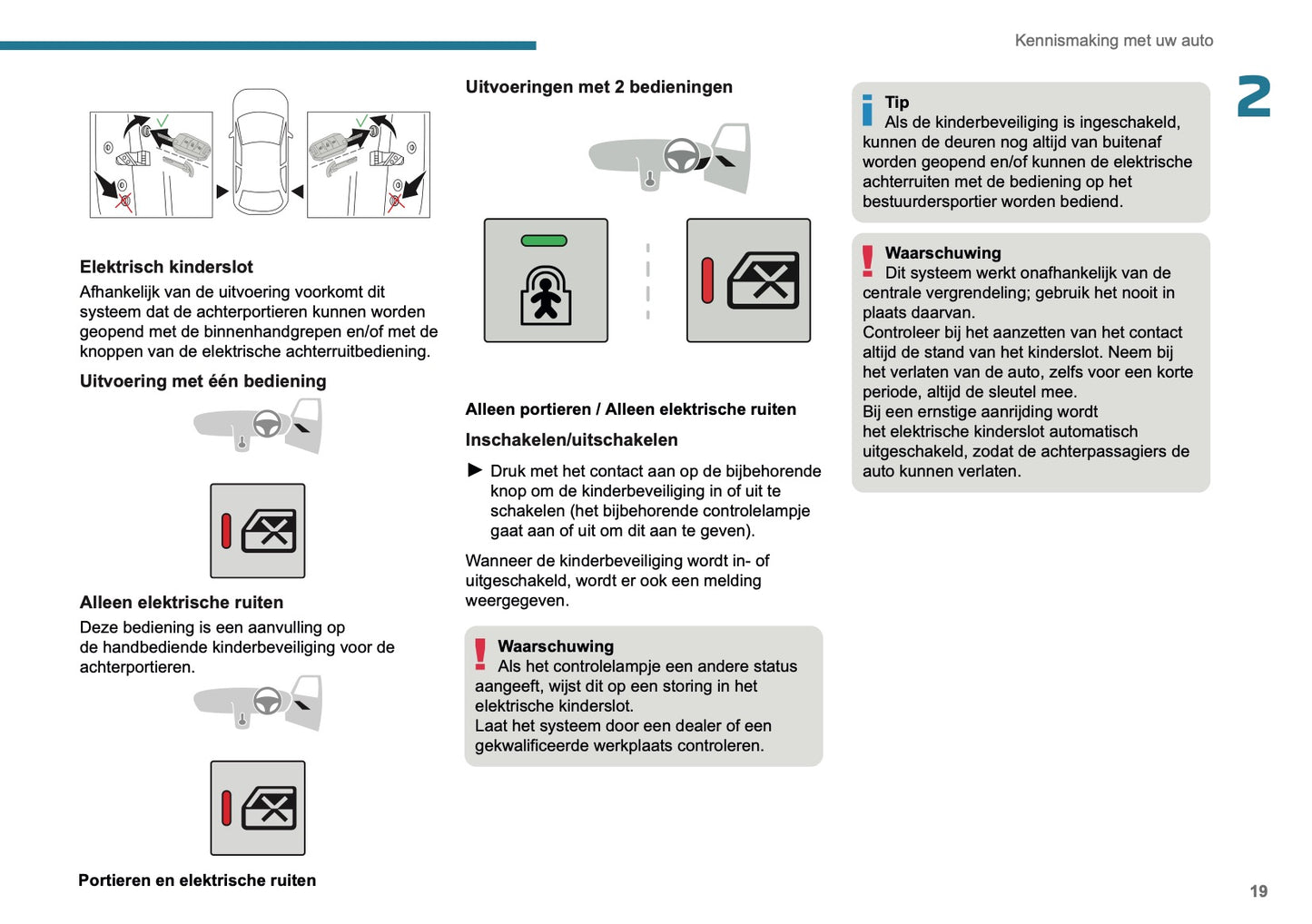 Kennismaking met uw auto

2

Elektrisch kinderslot
Afhankelijk van de uitvoering voorkomt dit systeem dat de achterportieren kunnen worden geopend met de binnenhandgrepen en/of met de knoppen van de elektrische achterruitbediening.

Uitvoering met één bediening

Alleen elektrische ruiten
Deze bediening is een aanvulling op de handbediende kinderbeveiliging voor de achterportieren.

Portieren en elektrische ruiten

Uitvoeringen met 2 bedieningen

Alleen portieren / Alleen elektrische ruiten

Inschakelen/uitschakelen

► Druk met het contact aan op de bijbehorende knop om de kinderbeveiliging in of uit te schakelen (het bijbehorende controlelampje gaat aan of uit om dit aan te geven).

Wanneer de kinderbeveiliging wordt in- of uitgeschakeld, wordt er ook een melding weergegeven.

Waarschuwing
Als het controlelampje een andere status aangeeft, wijst dit op een storing in het elektrische kinderslot.
Laat het systeem door een dealer of een gekwalificeerde werkplaats controleren.

Tip
Als de kinderbeveiliging is ingeschakeld, kunnen de deuren nog altijd van buitenaf worden geopend en/of kunnen de elektrische achterruiten met de bediening op het bestuurdersportier worden bediend.

Waarschuwing
Dit systeem werkt onafhankelijk van de centrale vergrendeling; gebruik het nooit in plaats daarvan.
Controleer bij het aanzetten van het contact altijd de stand van het kinderslot. Neem bij het verlaten van de auto, zelfs voor een korte periode, altijd de sleutel mee.
Bij een ernstige aanrijding wordt het elektrische kinderslot automatisch uitgeschakeld, zodat de achterpassagiers de auto kunnen verlaten.

19