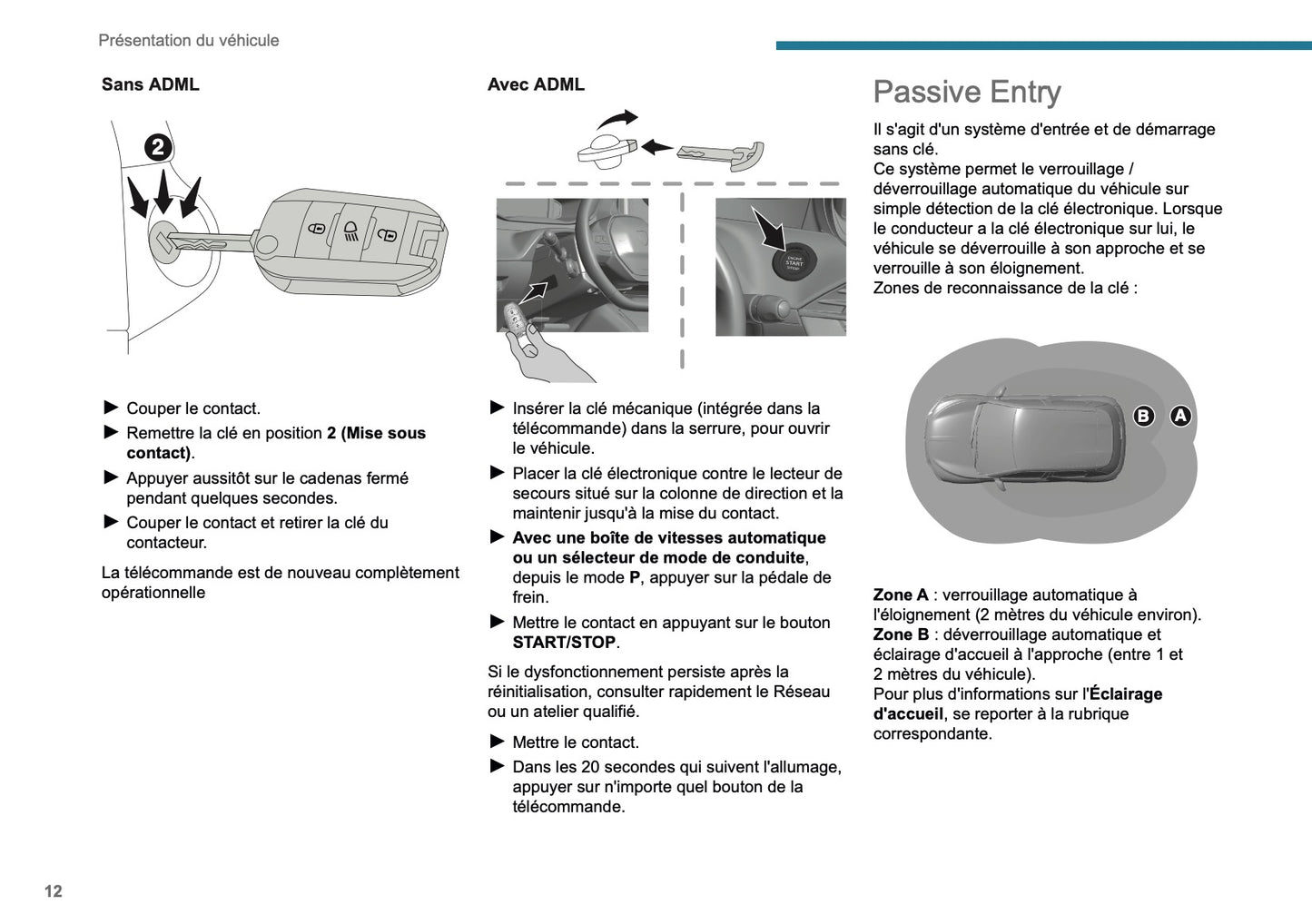 Présentation du véhicule

Sans ADML

2

► Couper le contact.
► Remettre la clé en position 2 (Mise sous contact).
► Appuyer aussitôt sur le cadenas fermé pendant quelques secondes.
► Couper le contact et retirer la clé du contacteur.

La télécommande est de nouveau complètement opérationnelle

Avec ADML

ENGINE START STOP

► Insérer la clé mécanique (intégrée dans la télécommande) dans la serrure, pour ouvrir le véhicule.
► Placer la clé électronique contre le lecteur de secours situé sur la colonne de direction et la maintenir jusqu'à la mise du contact.
► Avec une boîte de vitesses automatique ou un sélecteur de mode de conduite, depuis le mode P, appuyer sur la pédale de frein.
► Mettre le contact en appuyant sur le bouton START/STOP.

Si le dysfonctionnement persiste après la réinitialisation, consulter rapidement le Réseau ou un atelier qualifié.

► Mettre le contact.
► Dans les 20 secondes qui suivent l'allumage, appuyer sur n'importe quel bouton de la télécommande.

Passive Entry

Il s'agit d'un système d'entrée et de démarrage sans clé.
Ce système permet le verrouillage / déverrouillage automatique du véhicule sur simple détection de la clé électronique. Lorsque le conducteur a la clé électronique sur lui, le véhicule se déverrouille à son approche et se verrouille à son éloignement.
Zones de reconnaissance de la clé :

B A

Zone A : verrouillage automatique à l'éloignement (2 mètres du véhicule environ).
Zone B : déverrouillage automatique et éclairage d'accueil à l'approche (entre 1 et 2 mètres du véhicule).
Pour plus d'informations sur l'Éclairage d'accueil, se reporter à la rubrique correspondante.

12