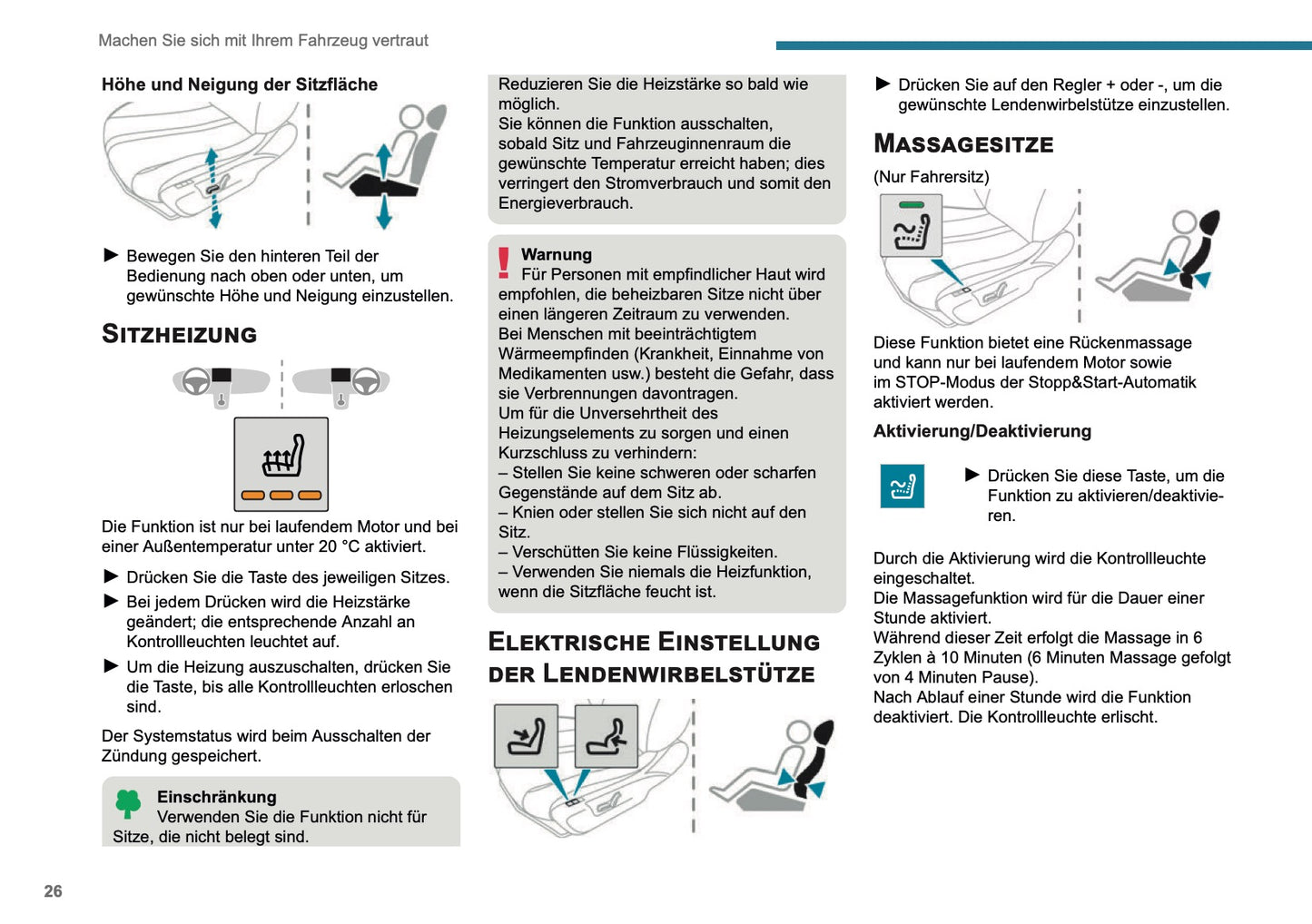 Machen Sie sich mit Ihrem Fahrzeug vertraut

Höhe und Neigung der Sitzfläche

► Bewegen Sie den hinteren Teil der Bedienung nach oben oder unten, um gewünschte Höhe und Neigung einzustellen.

SITZHEIZUNG

Die Funktion ist nur bei laufendem Motor und bei einer Außentemperatur unter 20 °C aktiviert.

► Drücken Sie die Taste des jeweiligen Sitzes.
► Bei jedem Drücken wird die Heizstärke geändert; die entsprechende Anzahl an Kontrollleuchten leuchtet auf.
► Um die Heizung auszuschalten, drücken Sie die Taste, bis alle Kontrollleuchten erloschen sind.

Der Systemstatus wird beim Ausschalten der Zündung gespeichert.

Einschränkung
Verwenden Sie die Funktion nicht für Sitze, die nicht belegt sind.

Reduzieren Sie die Heizstärke so bald wie möglich.
Sie können die Funktion ausschalten, sobald Sitz und Fahrzeuginnenraum die gewünschte Temperatur erreicht haben; dies verringert den Stromverbrauch und somit den Energieverbrauch.

Warnung
Für Personen mit empfindlicher Haut wird empfohlen, die beheizbaren Sitze nicht über einen längeren Zeitraum zu verwenden.
Bei Menschen mit beeinträchtigtem Wärmeempfinden (Krankheit, Einnahme von Medikamenten usw.) besteht die Gefahr, dass sie Verbrennungen davontragen.
Um für die Unversehrtheit des Heizungselements zu sorgen und einen Kurzschluss zu verhindern:
– Stellen Sie keine schweren oder scharfen Gegenstände auf dem Sitz ab.
– Knien oder stellen Sie sich nicht auf den Sitz.
– Verschütten Sie keine Flüssigkeiten.
– Verwenden Sie niemals die Heizfunktion, wenn die Sitzfläche feucht ist.

ELEKTRISCHE EINSTELLUNG DER LENDENWIRBELSTÜTZE

► Drücken Sie auf den Regler + oder -, um die gewünschte Lendenwirbelstütze einzustellen.

MASSAGESITZE
(Nur Fahrersitz)

Diese Funktion bietet eine Rückenmassage und kann nur bei laufendem Motor sowie im STOP-Modus der Stopp&Start-Automatik aktiviert werden.

Aktivierung/Deaktivierung

► Drücken Sie diese Taste, um die Funktion zu aktivieren/deaktivieren.

Durch die Aktivierung wird die Kontrollleuchte eingeschaltet.
Die Massagefunktion wird für die Dauer einer Stunde aktiviert.
Während dieser Zeit erfolgt die Massage in 6 Zyklen à 10 Minuten (6 Minuten Massage gefolgt von 4 Minuten Pause).
Nach Ablauf einer Stunde wird die Funktion deaktiviert. Die Kontrollleuchte erlischt.

26