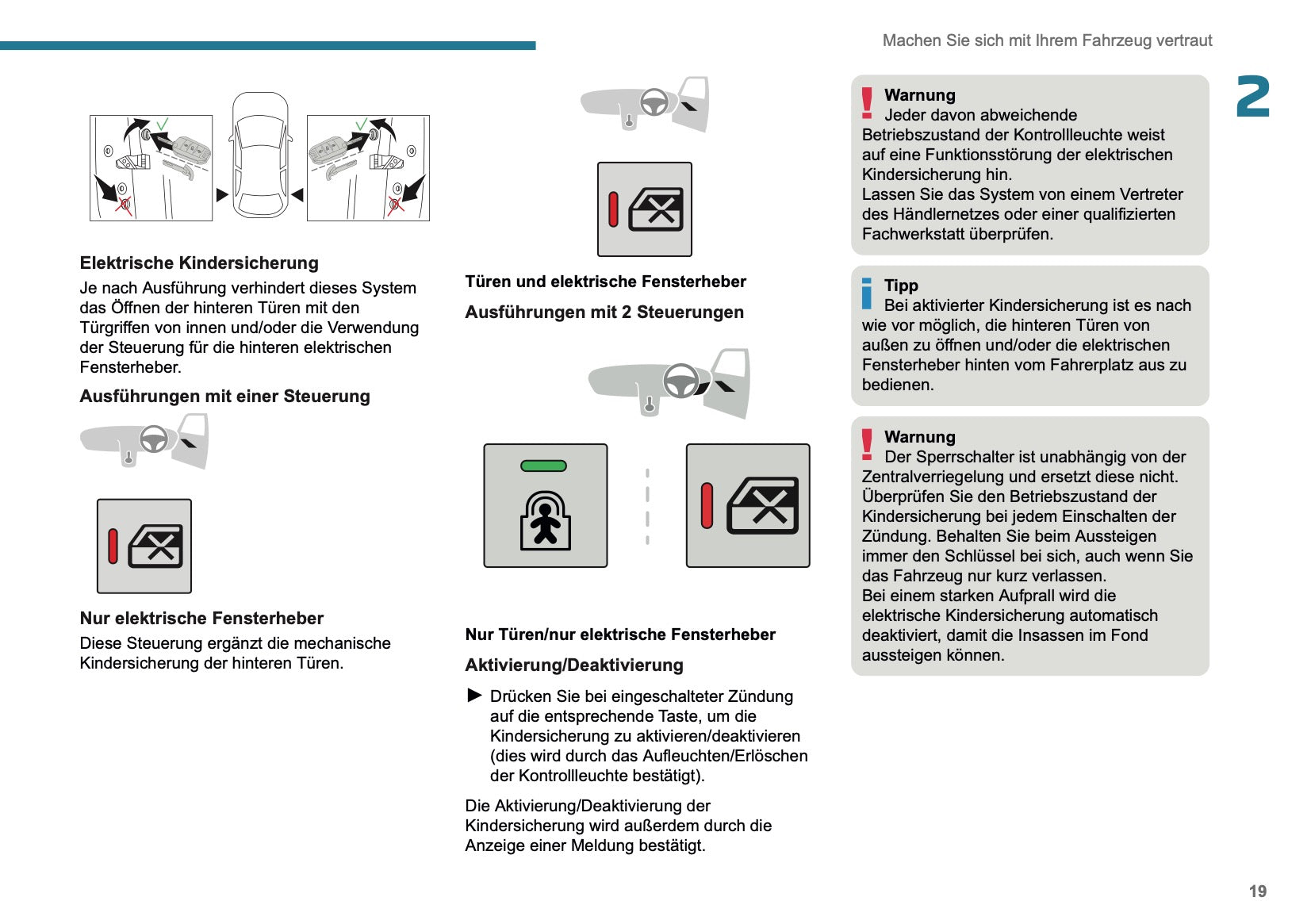 Machen Sie sich mit Ihrem Fahrzeug vertraut

2

Elektrische Kindersicherung

Je nach Ausführung verhindert dieses System das Öffnen der hinteren Türen mit den Türgriffen von innen und/oder die Verwendung der Steuerung für die hinteren elektrischen Fensterheber.

Ausführungen mit einer Steuerung

Nur elektrische Fensterheber

Diese Steuerung ergänzt die mechanische Kindersicherung der hinteren Türen.

Türen und elektrische Fensterheber

Ausführungen mit 2 Steuerungen

Nur Türen/nur elektrische Fensterheber

Aktivierung/Deaktivierung

► Drücken Sie bei eingeschalteter Zündung auf die entsprechende Taste, um die Kindersicherung zu aktivieren/deaktivieren (dies wird durch das Aufleuchten/Erlöschen der Kontrollleuchte bestätigt).

Die Aktivierung/Deaktivierung der Kindersicherung wird außerdem durch die Anzeige einer Meldung bestätigt.

Warnung
Jeder davon abweichende Betriebszustand der Kontrollleuchte weist auf eine Funktionsstörung der elektrischen Kindersicherung hin.
Lassen Sie das System von einem Vertreter des Händlernetzes oder einer qualifizierten Fachwerkstatt überprüfen.

Tipp
Bei aktivierter Kindersicherung ist es nach wie vor möglich, die hinteren Türen von außen zu öffnen und/oder die elektrischen Fensterheber hinten vom Fahrerplatz aus zu bedienen.

Warnung
Der Sperrschalter ist unabhängig von der Zentralverriegelung und ersetzt diese nicht.
Überprüfen Sie den Betriebszustand der Kindersicherung bei jedem Einschalten der Zündung. Behalten Sie beim Aussteigen immer den Schlüssel bei sich, auch wenn Sie das Fahrzeug nur kurz verlassen.
Bei einem starken Aufprall wird die elektrische Kindersicherung automatisch deaktiviert, damit die Insassen im Fond aussteigen können.

19