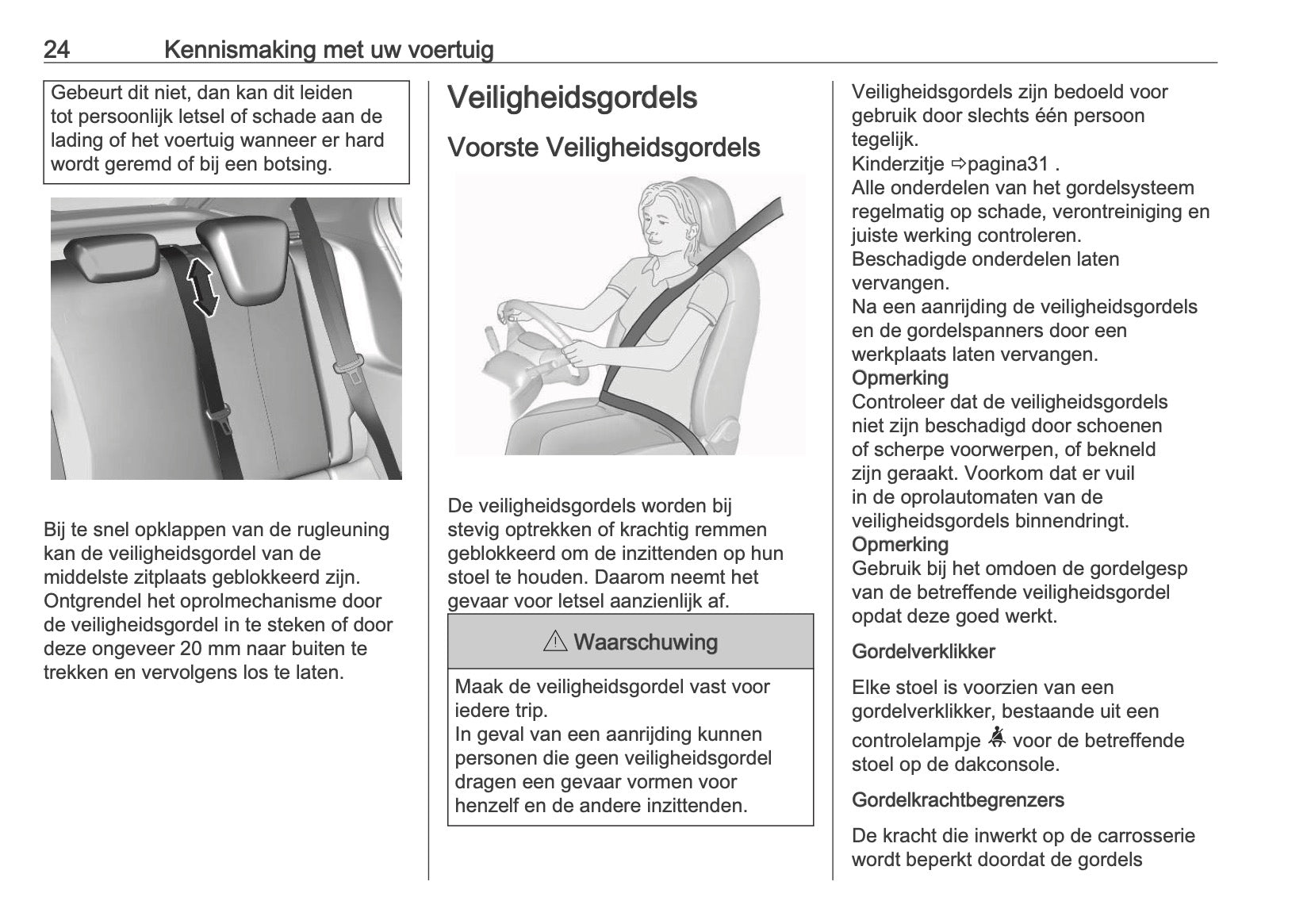 24 Kennismaking met uw voertuig

Gebeurt dit niet, dan kan dit leiden tot persoonlijk letsel of schade aan de lading of het voertuig wanneer er hard wordt geremd of bij een botsing.

Bij te snel opklappen van de rugleuning kan de veiligheidsgordel van de middelste zitplaats geblokkeerd zijn. Ontgrendel het oprolmechanisme door de veiligheidsgordel in te steken of door deze ongeveer 20 mm naar buiten te trekken en vervolgens los te laten.

Veiligheidsgordels

Voorste Veiligheidsgordels

De veiligheidsgordels worden bij stevig optrekken of krachtig remmen geblokkeerd om de inzittenden op hun stoel te houden. Daarom neemt het gevaar voor letsel aanzienlijk af.

⚠ Waarschuwing

Maak de veiligheidsgordel vast voor iedere trip.
In geval van een aanrijding kunnen personen die geen veiligheidsgordel dragen een gevaar vormen voor henzelf en de andere inzittenden.

Veiligheidsgordels zijn bedoeld voor gebruik door slechts één persoon tegelijk.
Kinderzitje ⇨pagina31 .
Alle onderdelen van het gordelsysteem regelmatig op schade, verontreiniging en juiste werking controleren.
Beschadigde onderdelen laten vervangen.
Na een aanrijding de veiligheidsgordels en de gordelspanners door een werkplaats laten vervangen.
Opmerking
Controleer dat de veiligheidsgordels niet zijn beschadigd door schoenen of scherpe voorwerpen, of bekneld zijn geraakt. Voorkom dat er vuil in de oprolautomaten van de veiligheidsgordels binnendringt.
Opmerking
Gebruik bij het omdoen de gordelgesp van de betreffende veiligheidsgordel opdat deze goed werkt.

Gordelverklikker

Elke stoel is voorzien van een gordelverklikker, bestaande uit een controlelampje voor de betreffende stoel op de dakconsole.

Gordelkrachtbegrenzers

De kracht die inwerkt op de carrosserie wordt beperkt doordat de gordels