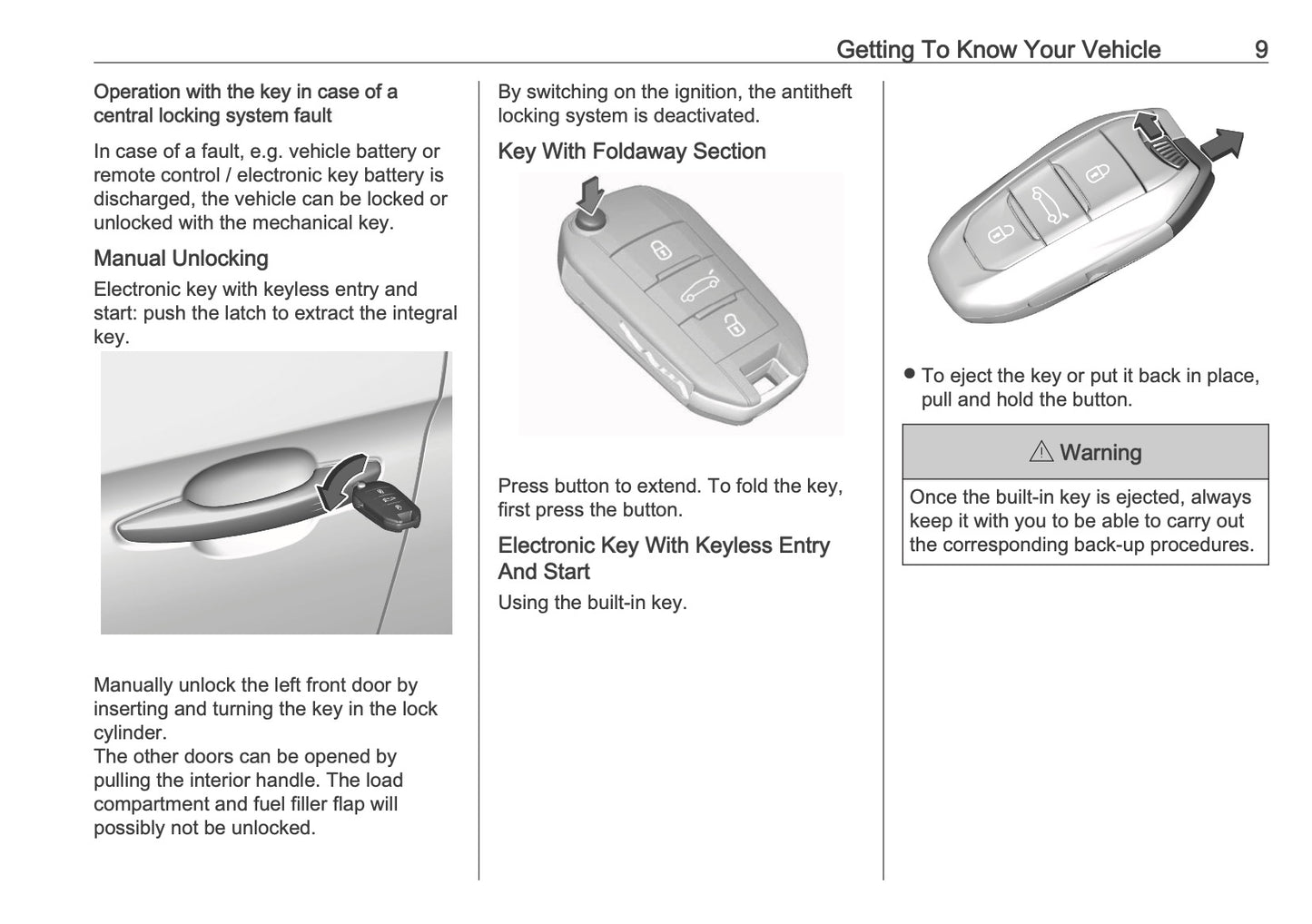 Getting To Know Your Vehicle 9

Operation with the key in case of a central locking system fault

In case of a fault, e.g. vehicle battery or remote control / electronic key battery is discharged, the vehicle can be locked or unlocked with the mechanical key.

Manual Unlocking

Electronic key with keyless entry and start: push the latch to extract the integral key.

Manually unlock the left front door by inserting and turning the key in the lock cylinder.
The other doors can be opened by pulling the interior handle. The load compartment and fuel filler flap will possibly not be unlocked.

By switching on the ignition, the antitheft locking system is deactivated.

Key With Foldaway Section

Press button to extend. To fold the key, first press the button.

Electronic Key With Keyless Entry And Start

Using the built-in key.

● To eject the key or put it back in place, pull and hold the button.

⚠ Warning

Once the built-in key is ejected, always keep it with you to be able to carry out the corresponding back-up procedures.