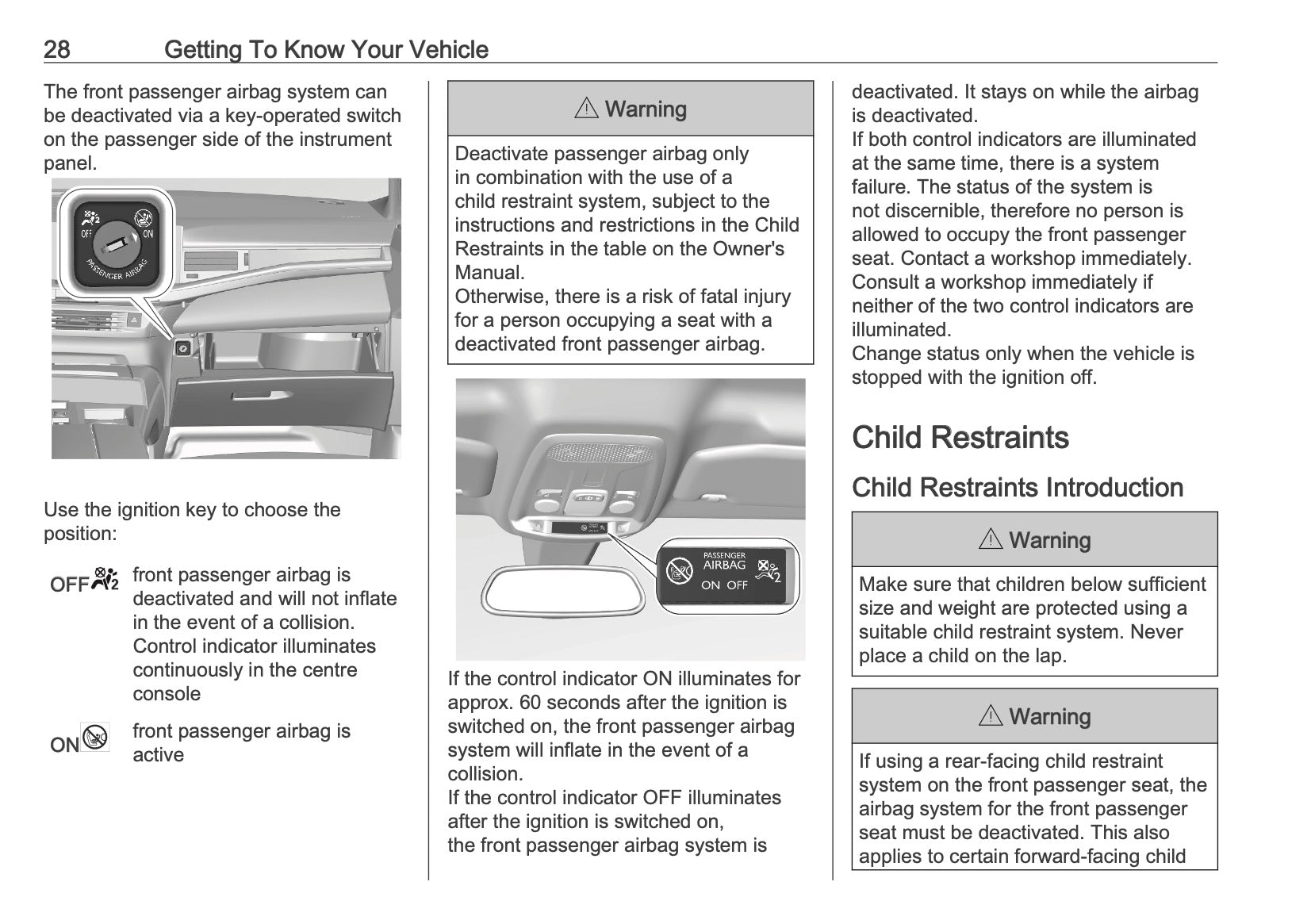 28 Getting To Know Your Vehicle

The front passenger airbag system can be deactivated via a key-operated switch on the passenger side of the instrument panel.

OFF ON PASSENGER AIRBAG

Use the ignition key to choose the position:

OFF front passenger airbag is deactivated and will not inflate in the event of a collision. Control indicator illuminates continuously in the centre console

ON front passenger airbag is active

⚠ Warning

Deactivate passenger airbag only in combination with the use of a child restraint system, subject to the instructions and restrictions in the Child Restraints in the table on the Owner's Manual.
Otherwise, there is a risk of fatal injury for a person occupying a seat with a deactivated front passenger airbag.

PASSENGER AIRBAG ON OFF

If the control indicator ON illuminates for approx. 60 seconds after the ignition is switched on, the front passenger airbag system will inflate in the event of a collision.
If the control indicator OFF illuminates after the ignition is switched on, the front passenger airbag system is deactivated. It stays on while the airbag is deactivated.
If both control indicators are illuminated at the same time, there is a system failure. The status of the system is not discernible, therefore no person is allowed to occupy the front passenger seat. Contact a workshop immediately.
Consult a workshop immediately if neither of the two control indicators are illuminated.
Change status only when the vehicle is stopped with the ignition off.

Child Restraints

Child Restraints Introduction

⚠ Warning

Make sure that children below sufficient size and weight are protected using a suitable child restraint system. Never place a child on the lap.

⚠ Warning

If using a rear-facing child restraint system on the front passenger seat, the airbag system for the front passenger seat must be deactivated. This also applies to certain forward-facing child