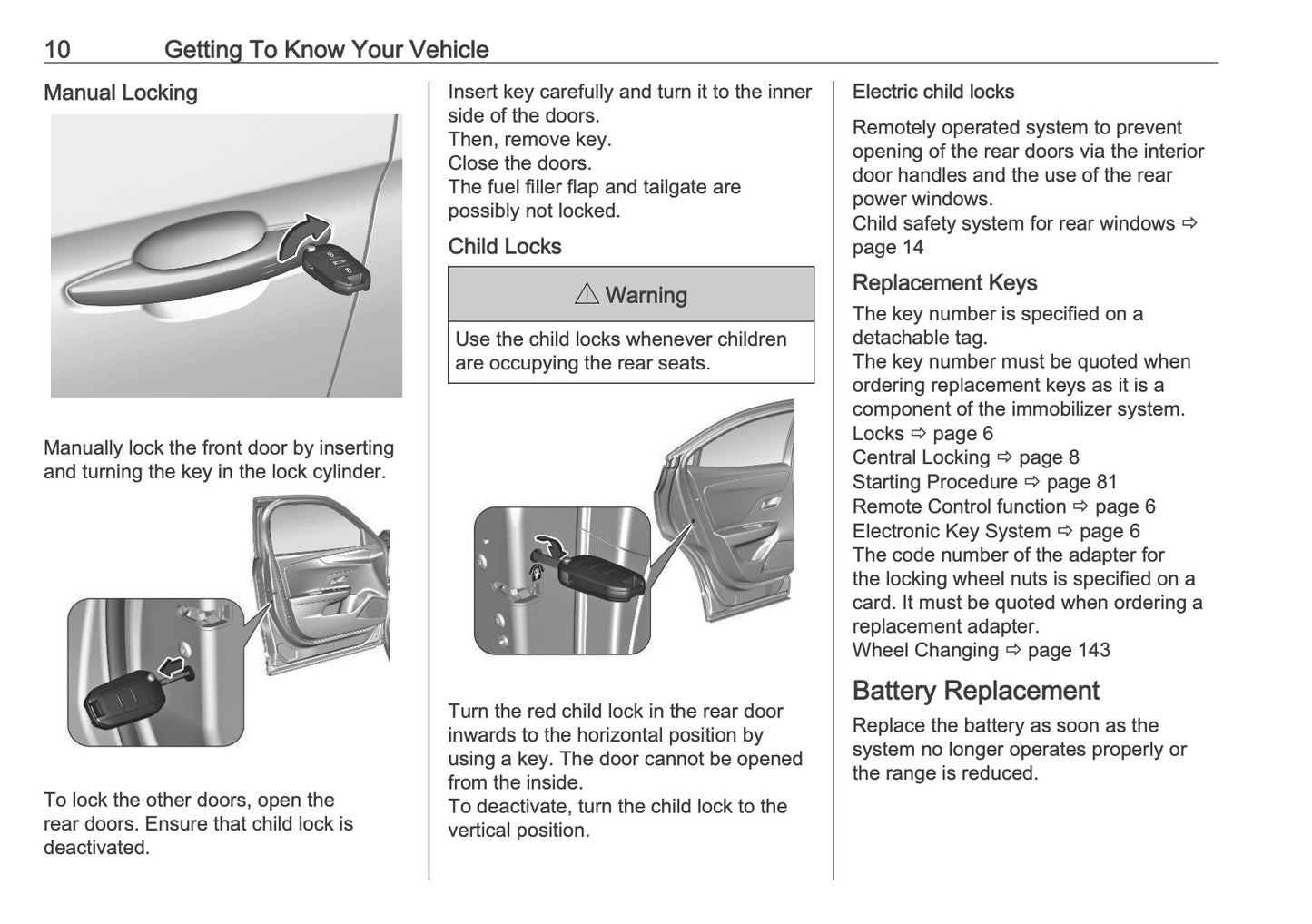 10 Getting To Know Your Vehicle

Manual Locking

Manually lock the front door by inserting and turning the key in the lock cylinder.

To lock the other doors, open the rear doors. Ensure that child lock is deactivated.

Insert key carefully and turn it to the inner side of the doors.
Then, remove key.
Close the doors.
The fuel filler flap and tailgate are possibly not locked.

Child Locks

⚠ Warning

Use the child locks whenever children are occupying the rear seats.

Turn the red child lock in the rear door inwards to the horizontal position by using a key. The door cannot be opened from the inside.
To deactivate, turn the child lock to the vertical position.

Electric child locks

Remotely operated system to prevent opening of the rear doors via the interior door handles and the use of the rear power windows.
Child safety system for rear windows ⇨ page 14

Replacement Keys

The key number is specified on a detachable tag.
The key number must be quoted when ordering replacement keys as it is a component of the immobilizer system.
Locks ⇨ page 6
Central Locking ⇨ page 8
Starting Procedure ⇨ page 81
Remote Control function ⇨ page 6
Electronic Key System ⇨ page 6
The code number of the adapter for the locking wheel nuts is specified on a card. It must be quoted when ordering a replacement adapter.
Wheel Changing ⇨ page 143

Battery Replacement

Replace the battery as soon as the system no longer operates properly or the range is reduced.