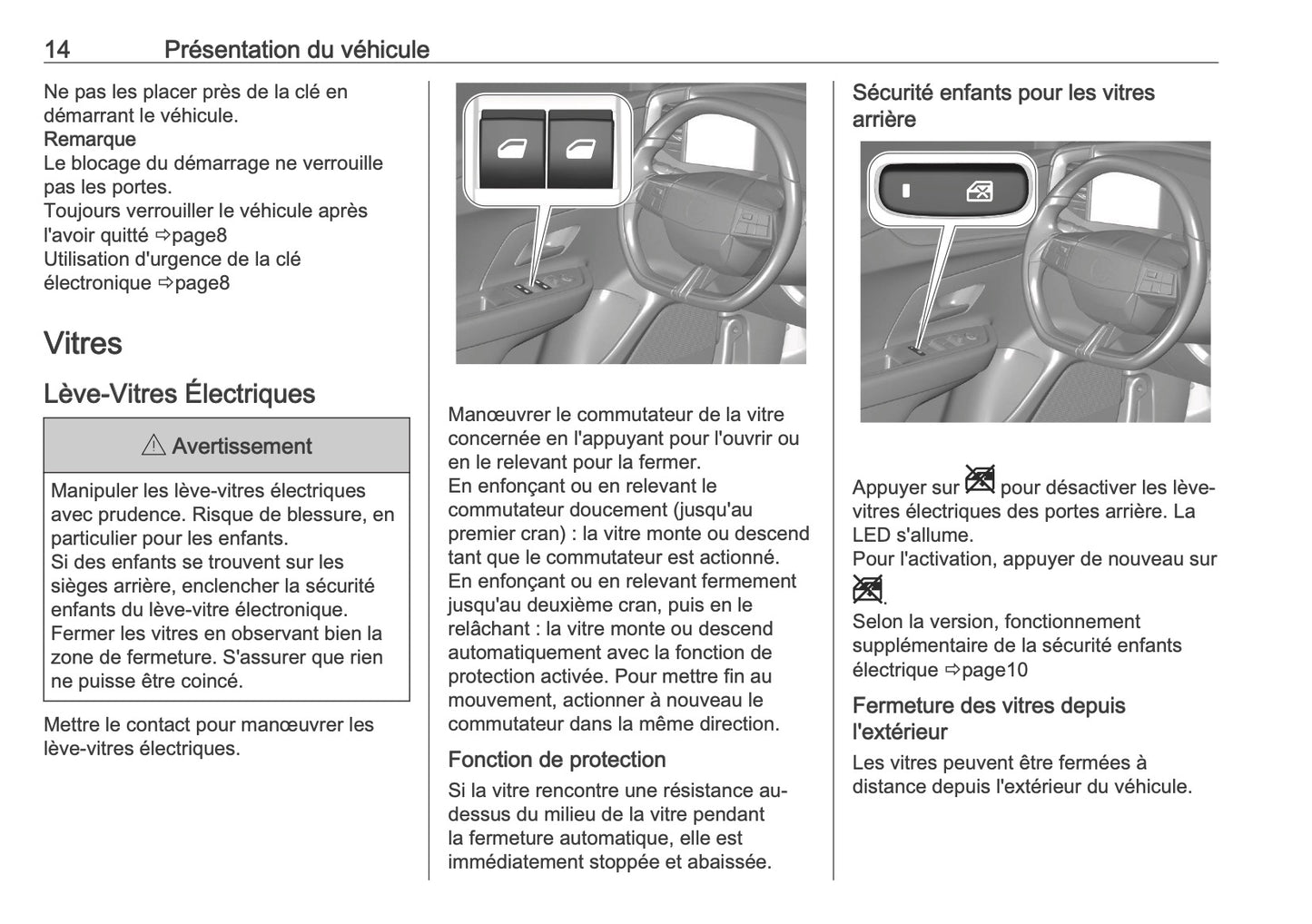 14 Présentation du véhicule

Ne pas les placer près de la clé en démarrant le véhicule.
Remarque
Le blocage du démarrage ne verrouille pas les portes.
Toujours verrouiller le véhicule après l'avoir quitté ⇨page8
Utilisation d'urgence de la clé électronique ⇨page8

Vitres

Lève-Vitres Électriques

⚠ Avertissement

Manipuler les lève-vitres électriques avec prudence. Risque de blessure, en particulier pour les enfants.
Si des enfants se trouvent sur les sièges arrière, enclencher la sécurité enfants du lève-vitre électronique.
Fermer les vitres en observant bien la zone de fermeture. S'assurer que rien ne puisse être coincé.

Mettre le contact pour manœuvrer les lève-vitres électriques.

Manœuvrer le commutateur de la vitre concernée en l'appuyant pour l'ouvrir ou en le relevant pour la fermer.
En enfonçant ou en relevant le commutateur doucement (jusqu'au premier cran) : la vitre monte ou descend tant que le commutateur est actionné.
En enfonçant ou en relevant fermement jusqu'au deuxième cran, puis en le relâchant : la vitre monte ou descend automatiquement avec la fonction de protection activée. Pour mettre fin au mouvement, actionner à nouveau le commutateur dans la même direction.

Fonction de protection
Si la vitre rencontre une résistance au-dessus du milieu de la vitre pendant la fermeture automatique, elle est immédiatement stoppée et abaissée.

Sécurité enfants pour les vitres arrière

Appuyer sur pour désactiver les lève-vitres électriques des portes arrière. La LED s'allume.
Pour l'activation, appuyer de nouveau sur .
Selon la version, fonctionnement supplémentaire de la sécurité enfants électrique ⇨page10

Fermeture des vitres depuis l'extérieur
Les vitres peuvent être fermées à distance depuis l'extérieur du véhicule.