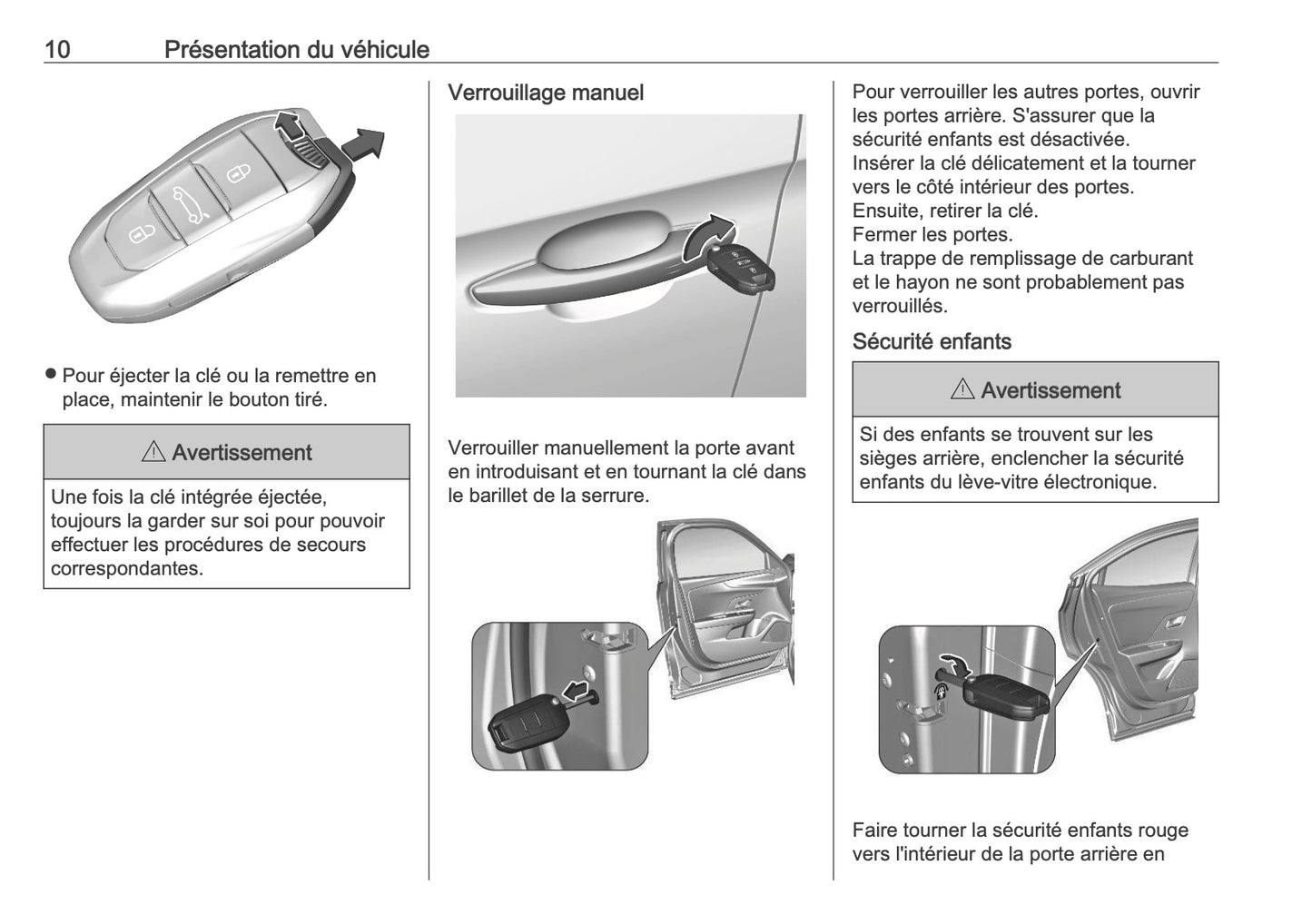 10 Présentation du véhicule

● Pour éjecter la clé ou la remettre en place, maintenir le bouton tiré.

⚠ Avertissement

Une fois la clé intégrée éjectée, toujours la garder sur soi pour pouvoir effectuer les procédures de secours correspondantes.

Verrouillage manuel

Verrouiller manuellement la porte avant en introduisant et en tournant la clé dans le barillet de la serrure.

Pour verrouiller les autres portes, ouvrir les portes arrière. S'assurer que la sécurité enfants est désactivée.
Insérer la clé délicatement et la tourner vers le côté intérieur des portes.
Ensuite, retirer la clé.
Fermer les portes.
La trappe de remplissage de carburant et le hayon ne sont probablement pas verrouillés.

Sécurité enfants

⚠ Avertissement

Si des enfants se trouvent sur les sièges arrière, enclencher la sécurité enfants du lève-vitre électronique.

Faire tourner la sécurité enfants rouge vers l'intérieur de la porte arrière en