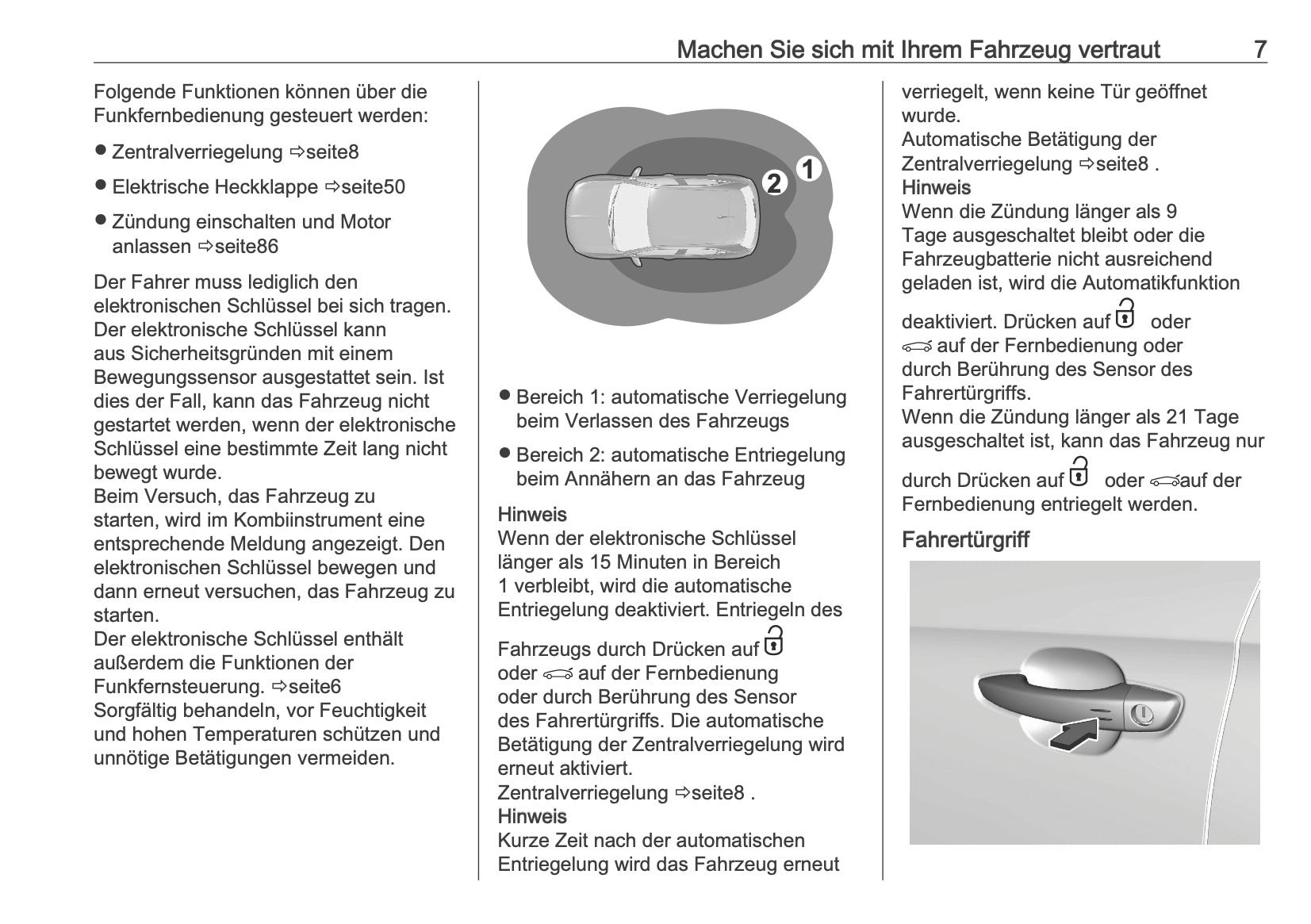 Machen Sie sich mit Ihrem Fahrzeug vertraut 7

Folgende Funktionen können über die Funkfernbedienung gesteuert werden:

● Zentralverriegelung ⇨seite8

● Elektrische Heckklappe ⇨seite50

● Zündung einschalten und Motor anlassen ⇨seite86

Der Fahrer muss lediglich den elektronischen Schlüssel bei sich tragen. Der elektronische Schlüssel kann aus Sicherheitsgründen mit einem Bewegungssensor ausgestattet sein. Ist dies der Fall, kann das Fahrzeug nicht gestartet werden, wenn der elektronische Schlüssel eine bestimmte Zeit lang nicht bewegt wurde.
Beim Versuch, das Fahrzeug zu starten, wird im Kombiinstrument eine entsprechende Meldung angezeigt. Den elektronischen Schlüssel bewegen und dann erneut versuchen, das Fahrzeug zu starten.
Der elektronische Schlüssel enthält außerdem die Funktionen der Funkfernsteuerung. ⇨seite6
Sorgfältig behandeln, vor Feuchtigkeit und hohen Temperaturen schützen und unnötige Betätigungen vermeiden.

2 1

● Bereich 1: automatische Verriegelung beim Verlassen des Fahrzeugs

● Bereich 2: automatische Entriegelung beim Annähern an das Fahrzeug

Hinweis
Wenn der elektronische Schlüssel länger als 15 Minuten in Bereich 1 verbleibt, wird die automatische Entriegelung deaktiviert. Entriegeln des Fahrzeugs durch Drücken auf oder auf der Fernbedienung oder durch Berührung des Sensor des Fahrertürgriffs. Die automatische Betätigung der Zentralverriegelung wird erneut aktiviert.
Zentralverriegelung ⇨seite8 .
Hinweis
Kurze Zeit nach der automatischen Entriegelung wird das Fahrzeug erneut verriegelt, wenn keine Tür geöffnet wurde.
Automatische Betätigung der Zentralverriegelung ⇨seite8 .
Hinweis
Wenn die Zündung länger als 9 Tage ausgeschaltet bleibt oder die Fahrzeugbatterie nicht ausreichend geladen ist, wird die Automatikfunktion deaktiviert. Drücken auf oder auf der Fernbedienung oder durch Berührung des Sensor des Fahrertürgriffs.
Wenn die Zündung länger als 21 Tage ausgeschaltet ist, kann das Fahrzeug nur durch Drücken auf oder auf der Fernbedienung entriegelt werden.

Fahrertürgriff