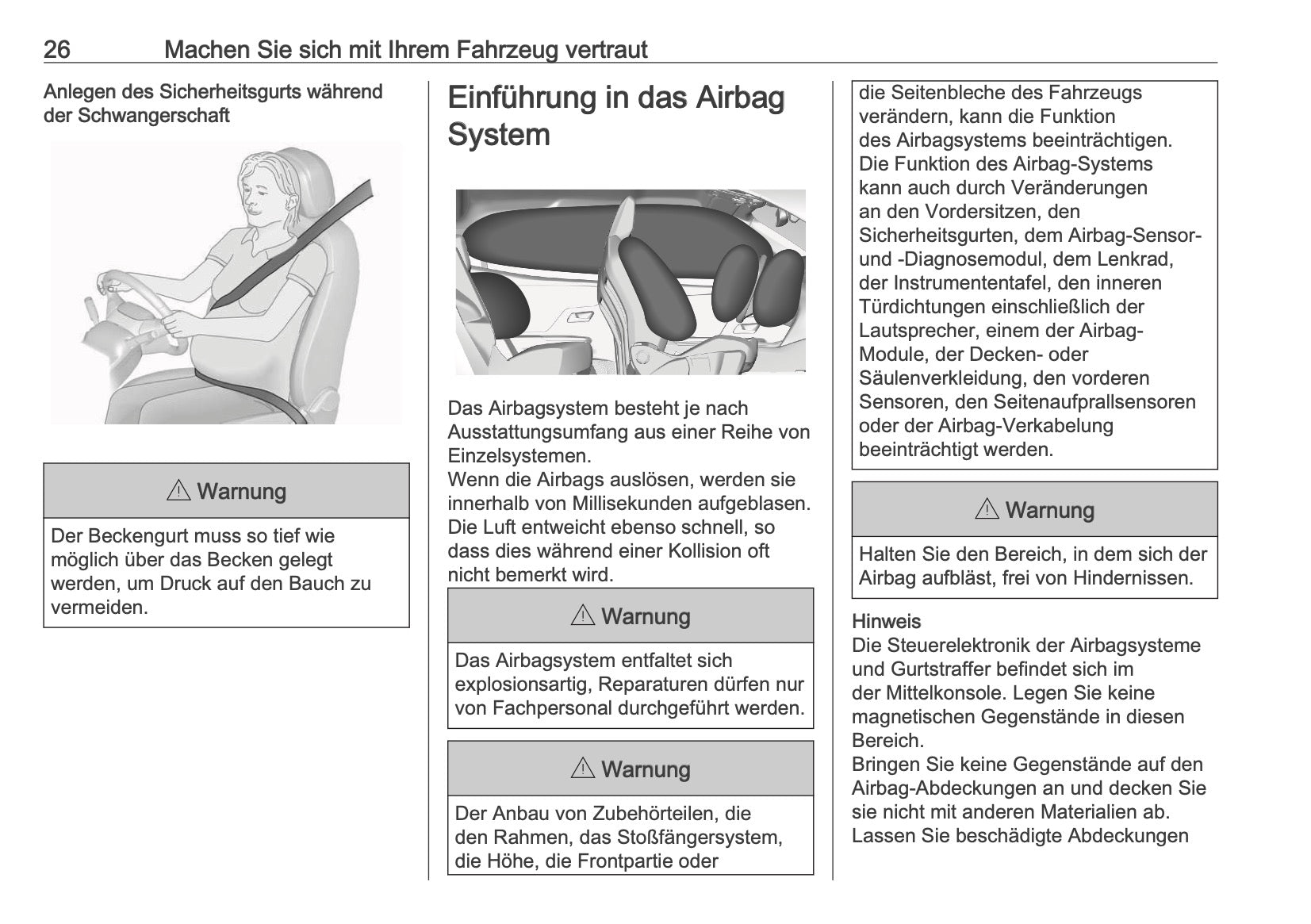 26 Machen Sie sich mit Ihrem Fahrzeug vertraut

Anlegen des Sicherheitsgurts während der Schwangerschaft

⚠ Warnung

Der Beckengurt muss so tief wie möglich über das Becken gelegt werden, um Druck auf den Bauch zu vermeiden.

Einführung in das Airbag System

Das Airbagsystem besteht je nach Ausstattungsumfang aus einer Reihe von Einzelsystemen.
Wenn die Airbags auslösen, werden sie innerhalb von Millisekunden aufgeblasen. Die Luft entweicht ebenso schnell, so dass dies während einer Kollision oft nicht bemerkt wird.

⚠ Warnung

Das Airbagsystem entfaltet sich explosionsartig, Reparaturen dürfen nur von Fachpersonal durchgeführt werden.

⚠ Warnung

Der Anbau von Zubehörteilen, die den Rahmen, das Stoßfängersystem, die Höhe, die Frontpartie oder die Seitenbleche des Fahrzeugs verändern, kann die Funktion des Airbagsystems beeinträchtigen. Die Funktion des Airbag-Systems kann auch durch Veränderungen an den Vordersitzen, den Sicherheitsgurten, dem Airbag-Sensor- und -Diagnosemodul, dem Lenkrad, der Instrumententafel, den inneren Türdichtungen einschließlich der Lautsprecher, einem der Airbag-Module, der Decken- oder Säulenverkleidung, den vorderen Sensoren, den Seitenaufprallsensoren oder der Airbag-Verkabelung beeinträchtigt werden.

⚠ Warnung

Halten Sie den Bereich, in dem sich der Airbag aufbläst, frei von Hindernissen.

Hinweis
Die Steuerelektronik der Airbagsysteme und Gurtstraffer befindet sich im der Mittelkonsole. Legen Sie keine magnetischen Gegenstände in diesen Bereich.
Bringen Sie keine Gegenstände auf den Airbag-Abdeckungen an und decken Sie sie nicht mit anderen Materialien ab. Lassen Sie beschädigte Abdeckungen