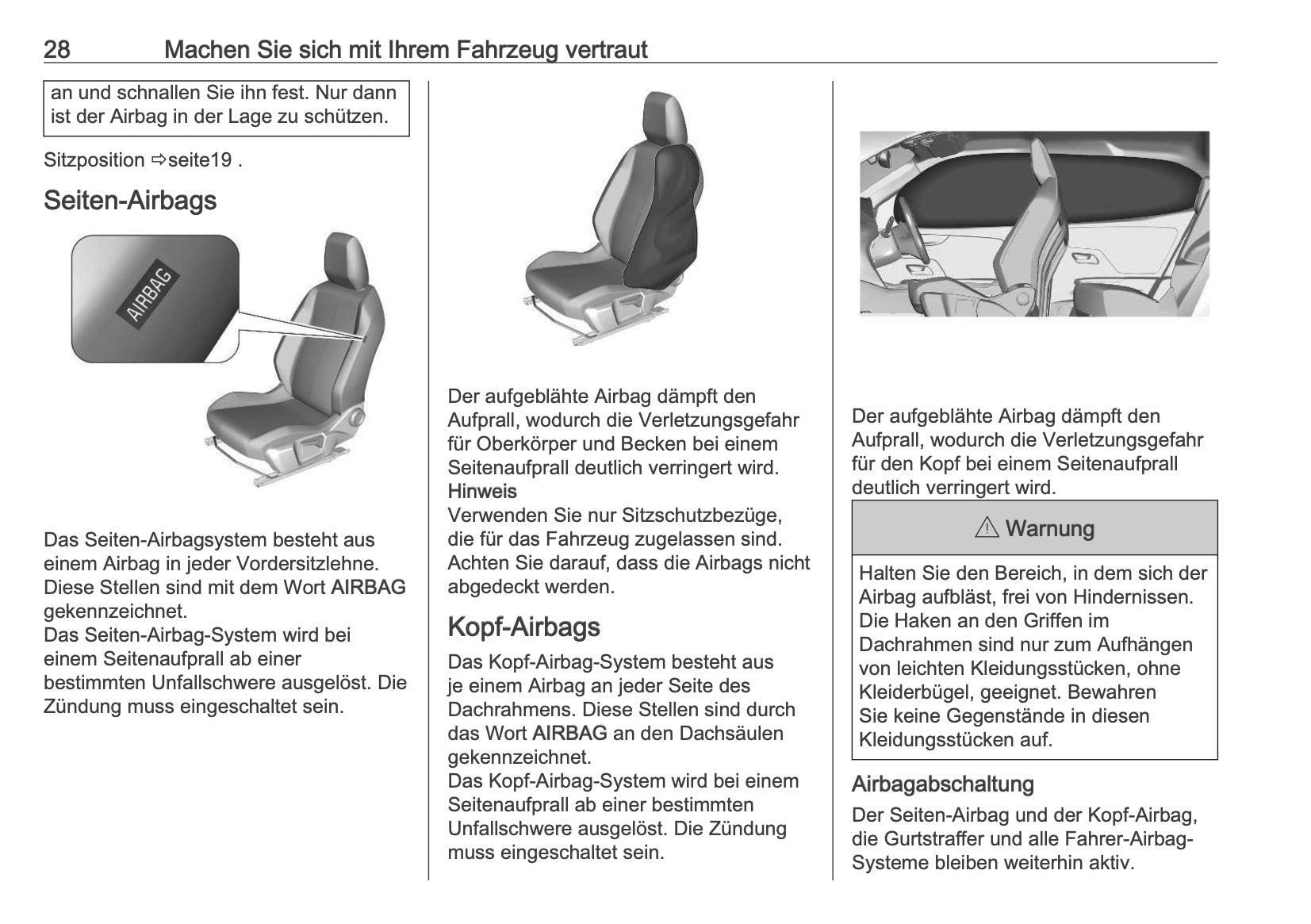 28 Machen Sie sich mit Ihrem Fahrzeug vertraut

an und schnallen Sie ihn fest. Nur dann ist der Airbag in der Lage zu schützen.

Sitzposition ⇨seite19 .

Seiten-Airbags

AIRBAG

Das Seiten-Airbagsystem besteht aus einem Airbag in jeder Vordersitzlehne. Diese Stellen sind mit dem Wort AIRBAG gekennzeichnet.
Das Seiten-Airbag-System wird bei einem Seitenaufprall ab einer bestimmten Unfallschwere ausgelöst. Die Zündung muss eingeschaltet sein.

Der aufgeblähte Airbag dämpft den Aufprall, wodurch die Verletzungsgefahr für Oberkörper und Becken bei einem Seitenaufprall deutlich verringert wird.
Hinweis
Verwenden Sie nur Sitzschutzbezüge, die für das Fahrzeug zugelassen sind. Achten Sie darauf, dass die Airbags nicht abgedeckt werden.

Kopf-Airbags

Das Kopf-Airbag-System besteht aus je einem Airbag an jeder Seite des Dachrahmens. Diese Stellen sind durch das Wort AIRBAG an den Dachsäulen gekennzeichnet.
Das Kopf-Airbag-System wird bei einem Seitenaufprall ab einer bestimmten Unfallschwere ausgelöst. Die Zündung muss eingeschaltet sein.

Der aufgeblähte Airbag dämpft den Aufprall, wodurch die Verletzungsgefahr für den Kopf bei einem Seitenaufprall deutlich verringert wird.

⚠ Warnung

Halten Sie den Bereich, in dem sich der Airbag aufbläst, frei von Hindernissen.
Die Haken an den Griffen im Dachrahmen sind nur zum Aufhängen von leichten Kleidungsstücken, ohne Kleiderbügel, geeignet. Bewahren Sie keine Gegenstände in diesen Kleidungsstücken auf.

Airbagabschaltung

Der Seiten-Airbag und der Kopf-Airbag, die Gurtstraffer und alle Fahrer-Airbag-Systeme bleiben weiterhin aktiv.