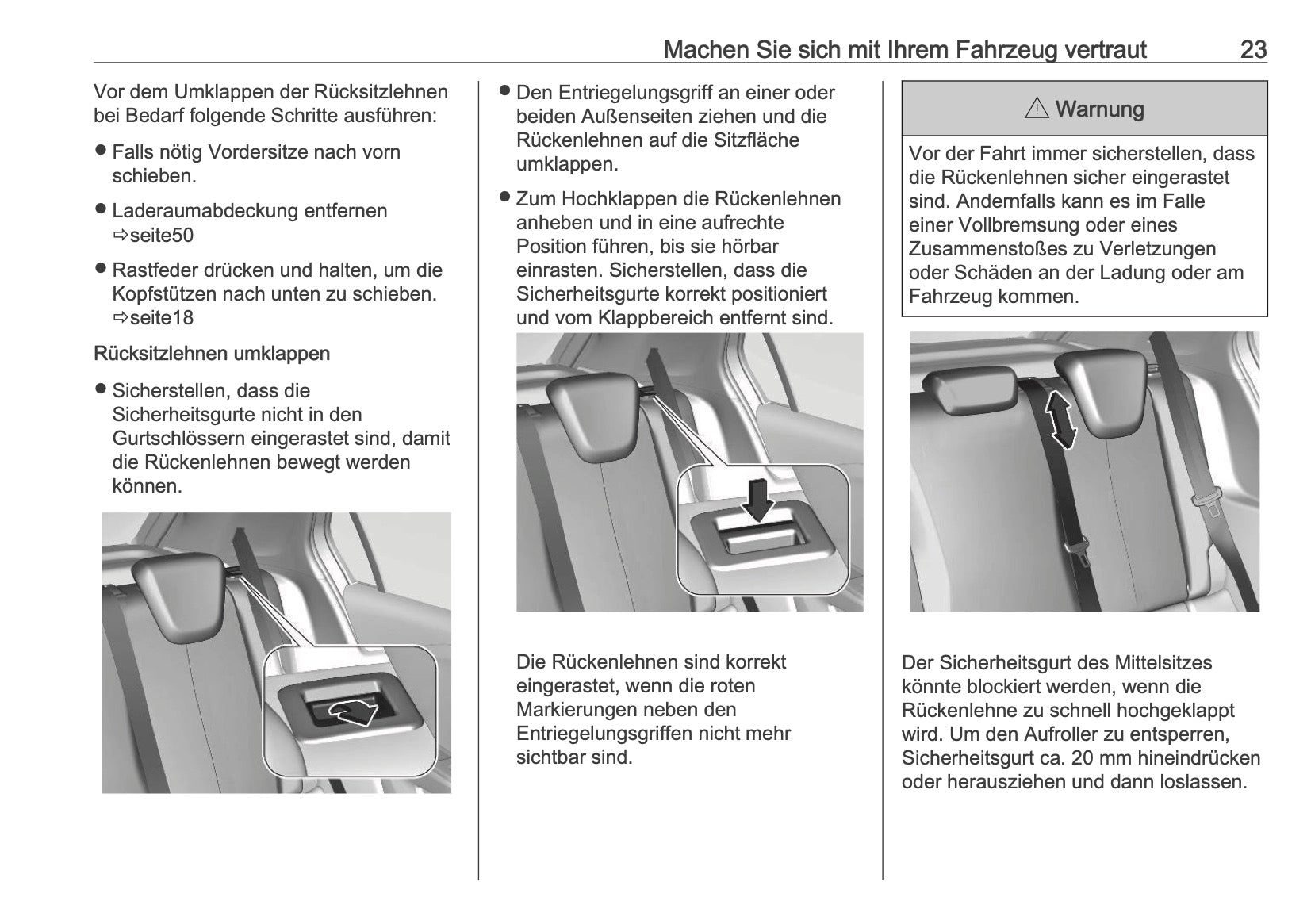 Machen Sie sich mit Ihrem Fahrzeug vertraut 23

Vor dem Umklappen der Rücksitzlehnen bei Bedarf folgende Schritte ausführen:

● Falls nötig Vordersitze nach vorn schieben.

● Laderaumabdeckung entfernen ⇨seite50

● Rastfeder drücken und halten, um die Kopfstützen nach unten zu schieben. ⇨seite18

Rücksitzlehnen umklappen

● Sicherstellen, dass die Sicherheitsgurte nicht in den Gurtschlössern eingerastet sind, damit die Rückenlehnen bewegt werden können.

● Den Entriegelungsgriff an einer oder beiden Außenseiten ziehen und die Rückenlehnen auf die Sitzfläche umklappen.

● Zum Hochklappen die Rückenlehnen anheben und in eine aufrechte Position führen, bis sie hörbar einrasten. Sicherstellen, dass die Sicherheitsgurte korrekt positioniert und vom Klappbereich entfernt sind.

Die Rückenlehnen sind korrekt eingerastet, wenn die roten Markierungen neben den Entriegelungsgriffen nicht mehr sichtbar sind.

⚠ Warnung

Vor der Fahrt immer sicherstellen, dass die Rückenlehnen sicher eingerastet sind. Andernfalls kann es im Falle einer Vollbremsung oder eines Zusammenstoßes zu Verletzungen oder Schäden an der Ladung oder am Fahrzeug kommen.

Der Sicherheitsgurt des Mittelsitzes könnte blockiert werden, wenn die Rückenlehne zu schnell hochgeklappt wird. Um den Aufroller zu entsperren, Sicherheitsgurt ca. 20 mm hineindrücken oder herausziehen und dann loslassen.