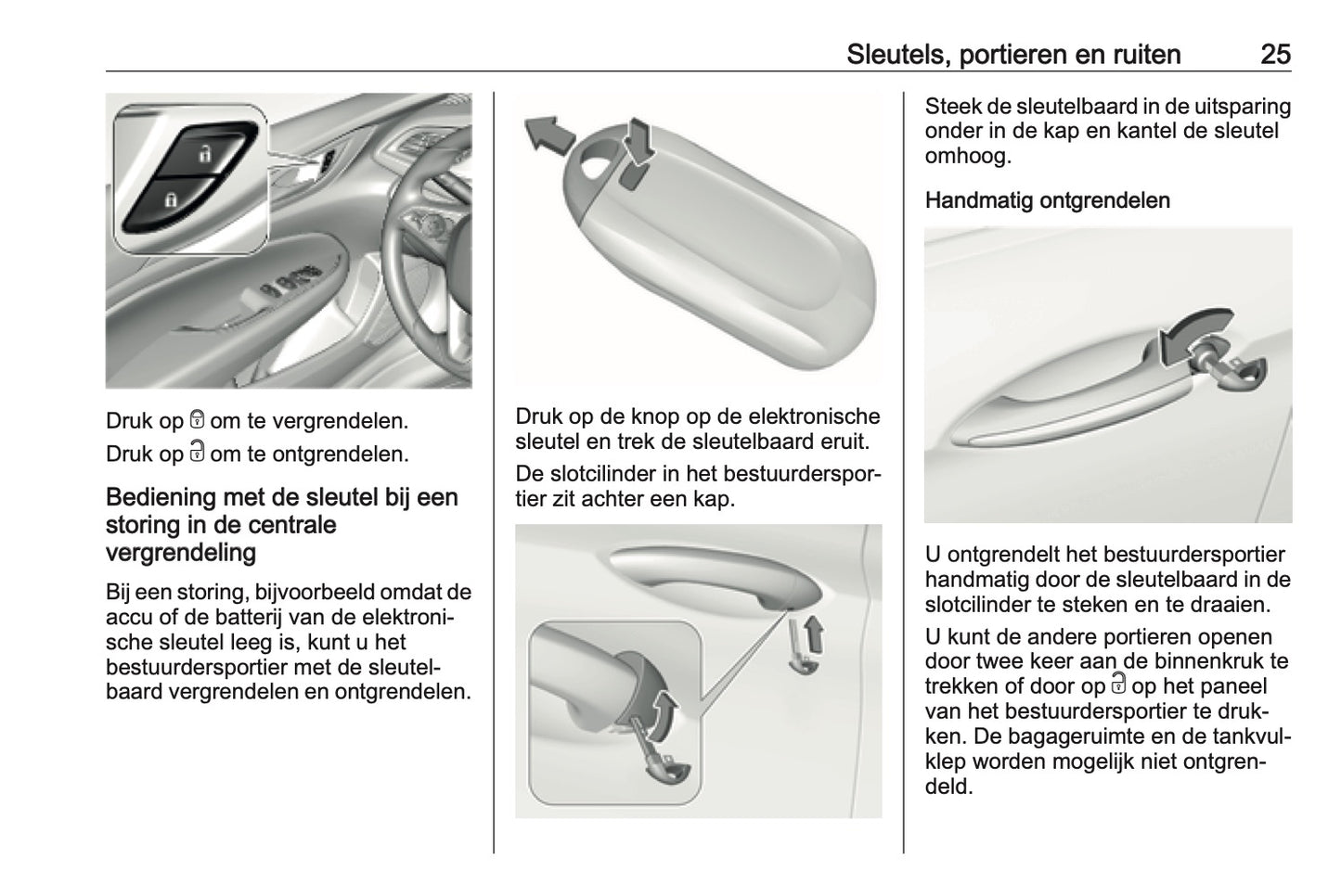 Sleutels, portieren en ruiten 25

Druk op 🔒 om te vergrendelen.

Druk op 🔓 om te ontgrendelen.

Bediening met de sleutel bij een storing in de centrale vergrendeling

Bij een storing, bijvoorbeeld omdat de accu of de batterij van de elektronische sleutel leeg is, kunt u het bestuurdersportier met de sleutelbaard vergrendelen en ontgrendelen.

Druk op de knop op de elektronische sleutel en trek de sleutelbaard eruit.

De slotcilinder in het bestuurdersportier zit achter een kap.

Steek de sleutelbaard in de uitsparing onder in de kap en kantel de sleutel omhoog.

Handmatig ontgrendelen

U ontgrendelt het bestuurdersportier handmatig door de sleutelbaard in de slotcilinder te steken en te draaien.

U kunt de andere portieren openen door twee keer aan de binnenkruk te trekken of door op 🔓 op het paneel van het bestuurdersportier te drukken. De bagageruimte en de tankvulklep worden mogelijk niet ontgrendeld.