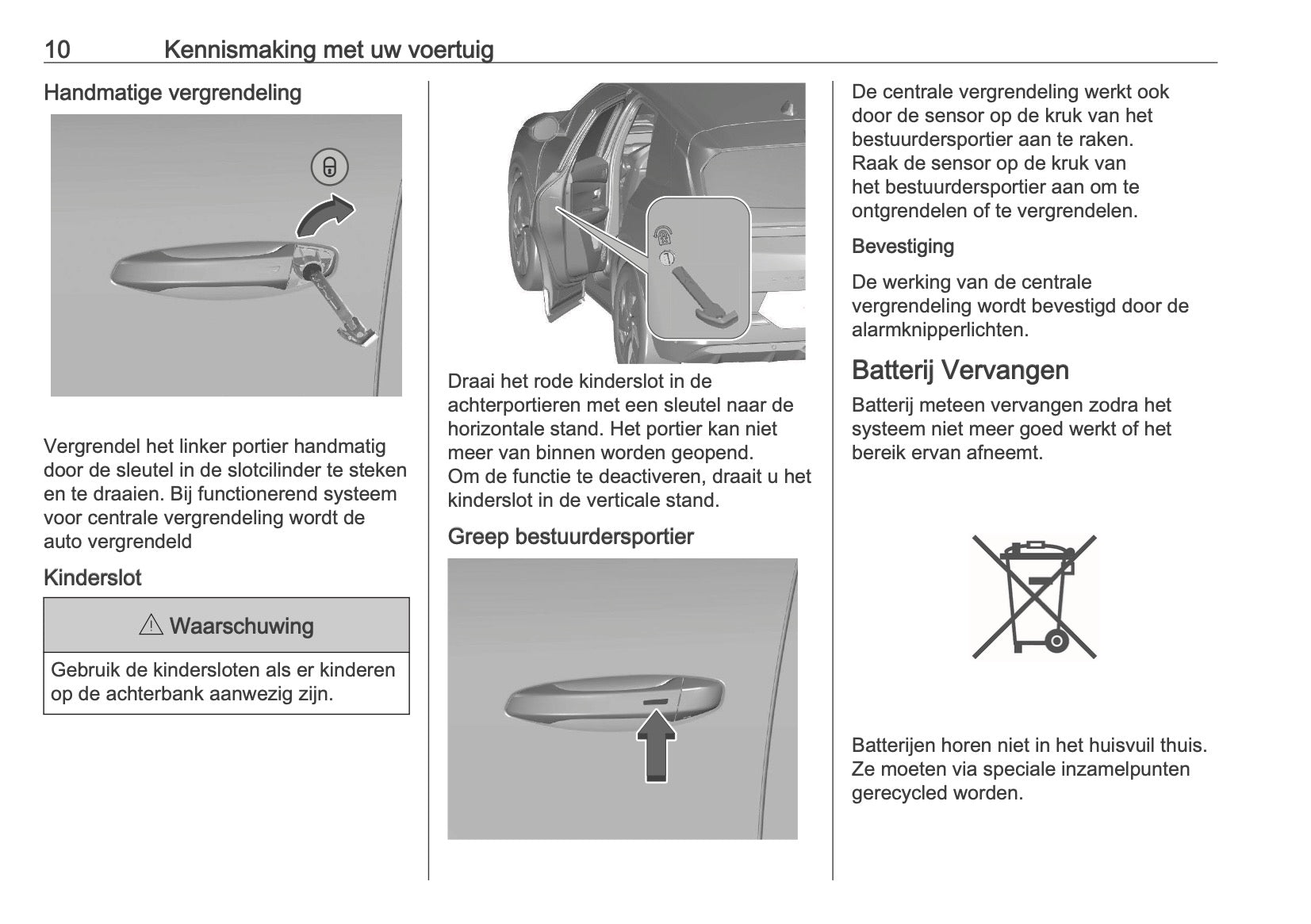 10 Kennismaking met uw voertuig

Handmatige vergrendeling

Vergrendel het linker portier handmatig door de sleutel in de slotcilinder te steken en te draaien. Bij functionerend systeem voor centrale vergrendeling wordt de auto vergrendeld

Kinderslot

⚠ Waarschuwing

Gebruik de kindersloten als er kinderen op de achterbank aanwezig zijn.

Draai het rode kinderslot in de achterportieren met een sleutel naar de horizontale stand. Het portier kan niet meer van binnen worden geopend.
Om de functie te deactiveren, draait u het kinderslot in de verticale stand.

Greep bestuurdersportier

De centrale vergrendeling werkt ook door de sensor op de kruk van het bestuurdersportier aan te raken.
Raak de sensor op de kruk van het bestuurdersportier aan om te ontgrendelen of te vergrendelen.

Bevestiging

De werking van de centrale vergrendeling wordt bevestigd door de alarmknipperlichten.

Batterij Vervangen

Batterij meteen vervangen zodra het systeem niet meer goed werkt of het bereik ervan afneemt.

Batterijen horen niet in het huisvuil thuis. Ze moeten via speciale inzamelpunten gerecycled worden.