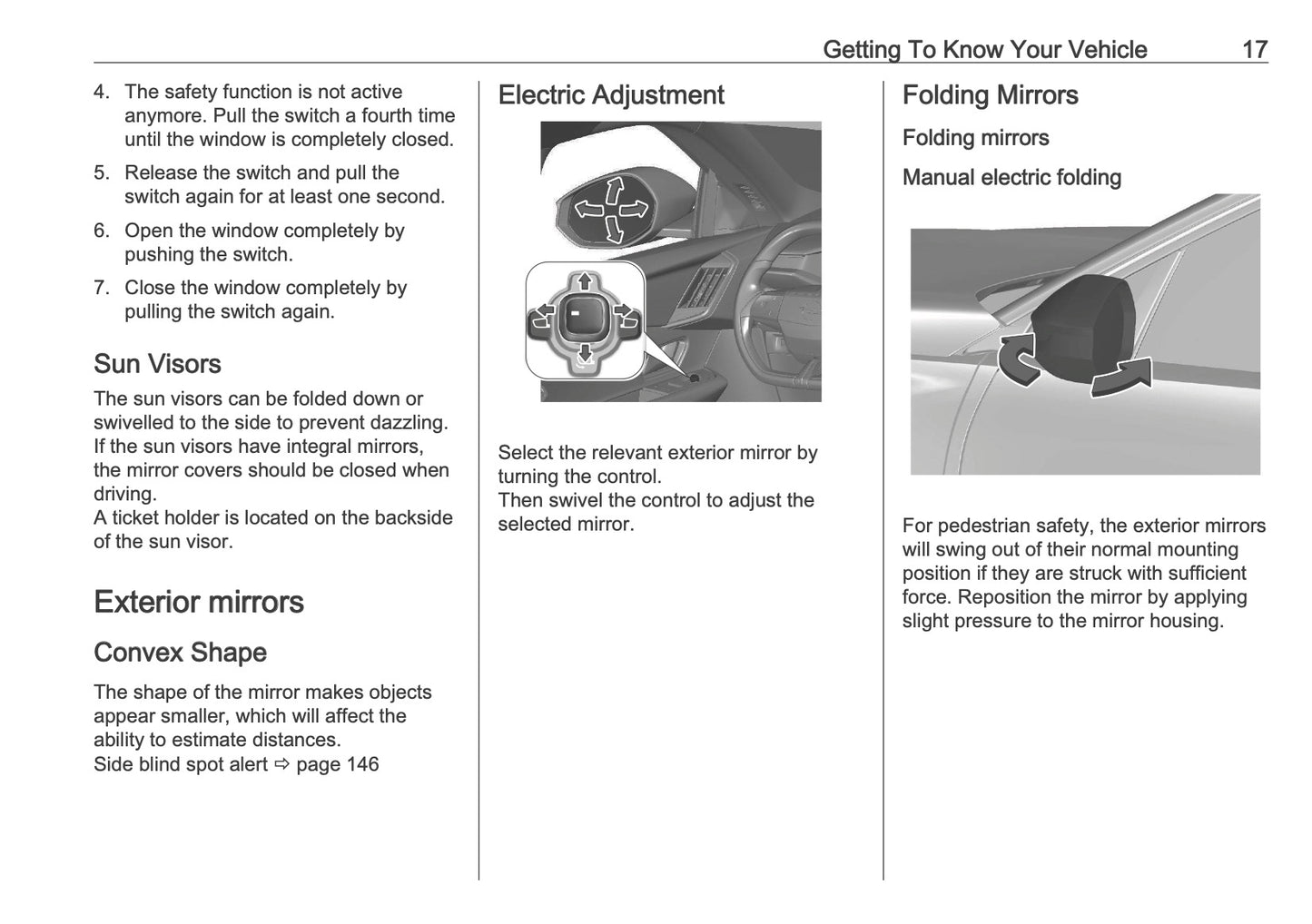 Getting To Know Your Vehicle 17

4. The safety function is not active anymore. Pull the switch a fourth time until the window is completely closed.

5. Release the switch and pull the switch again for at least one second.

6. Open the window completely by pushing the switch.

7. Close the window completely by pulling the switch again.

Sun Visors

The sun visors can be folded down or swivelled to the side to prevent dazzling.
If the sun visors have integral mirrors, the mirror covers should be closed when driving.
A ticket holder is located on the backside of the sun visor.

Exterior mirrors

Convex Shape

The shape of the mirror makes objects appear smaller, which will affect the ability to estimate distances.
Side blind spot alert ⇨ page 146

Electric Adjustment

Select the relevant exterior mirror by turning the control.
Then swivel the control to adjust the selected mirror.

Folding Mirrors

Folding mirrors

Manual electric folding

For pedestrian safety, the exterior mirrors will swing out of their normal mounting position if they are struck with sufficient force. Reposition the mirror by applying slight pressure to the mirror housing.