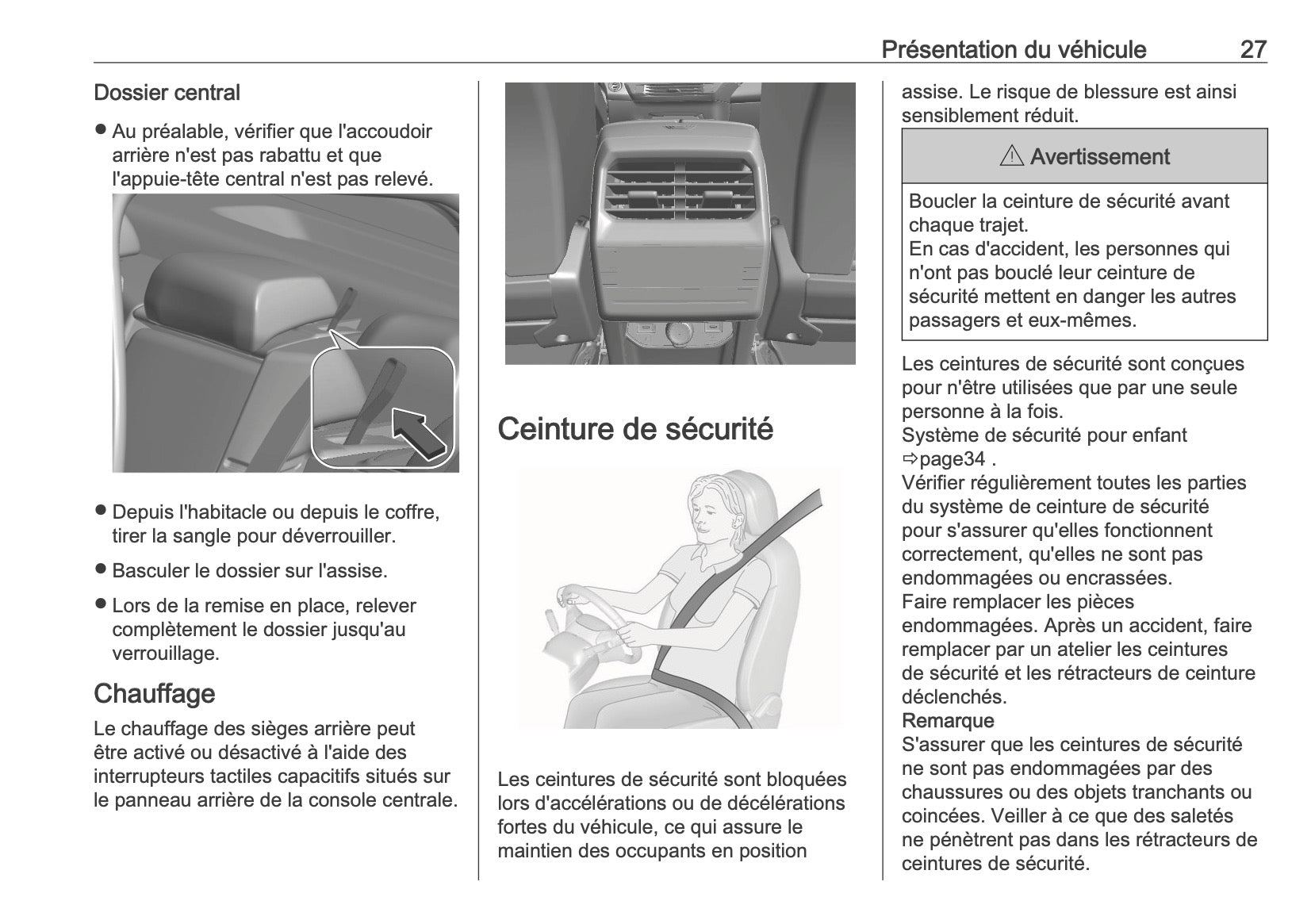 Présentation du véhicule 27

Dossier central

● Au préalable, vérifier que l'accoudoir arrière n'est pas rabattu et que l'appuie-tête central n'est pas relevé.

● Depuis l'habitacle ou depuis le coffre, tirer la sangle pour déverrouiller.

● Basculer le dossier sur l'assise.

● Lors de la remise en place, relever complètement le dossier jusqu'au verrouillage.

Chauffage

Le chauffage des sièges arrière peut être activé ou désactivé à l'aide des interrupteurs tactiles capacitifs situés sur le panneau arrière de la console centrale.

Ceinture de sécurité

Les ceintures de sécurité sont bloquées lors d'accélérations ou de décélérations fortes du véhicule, ce qui assure le maintien des occupants en position assise. Le risque de blessure est ainsi sensiblement réduit.

⚠ Avertissement

Boucler la ceinture de sécurité avant chaque trajet.
En cas d'accident, les personnes qui n'ont pas bouclé leur ceinture de sécurité mettent en danger les autres passagers et eux-mêmes.

Les ceintures de sécurité sont conçues pour n'être utilisées que par une seule personne à la fois.
Système de sécurité pour enfant ⇨page34 .
Vérifier régulièrement toutes les parties du système de ceinture de sécurité pour s'assurer qu'elles fonctionnent correctement, qu'elles ne sont pas endommagées ou encrassées.
Faire remplacer les pièces endommagées. Après un accident, faire remplacer par un atelier les ceintures de sécurité et les rétracteurs de ceinture déclenchés.
Remarque
S'assurer que les ceintures de sécurité ne sont pas endommagées par des chaussures ou des objets tranchants ou coincées. Veiller à ce que des saletés ne pénètrent pas dans les rétracteurs de ceintures de sécurité.