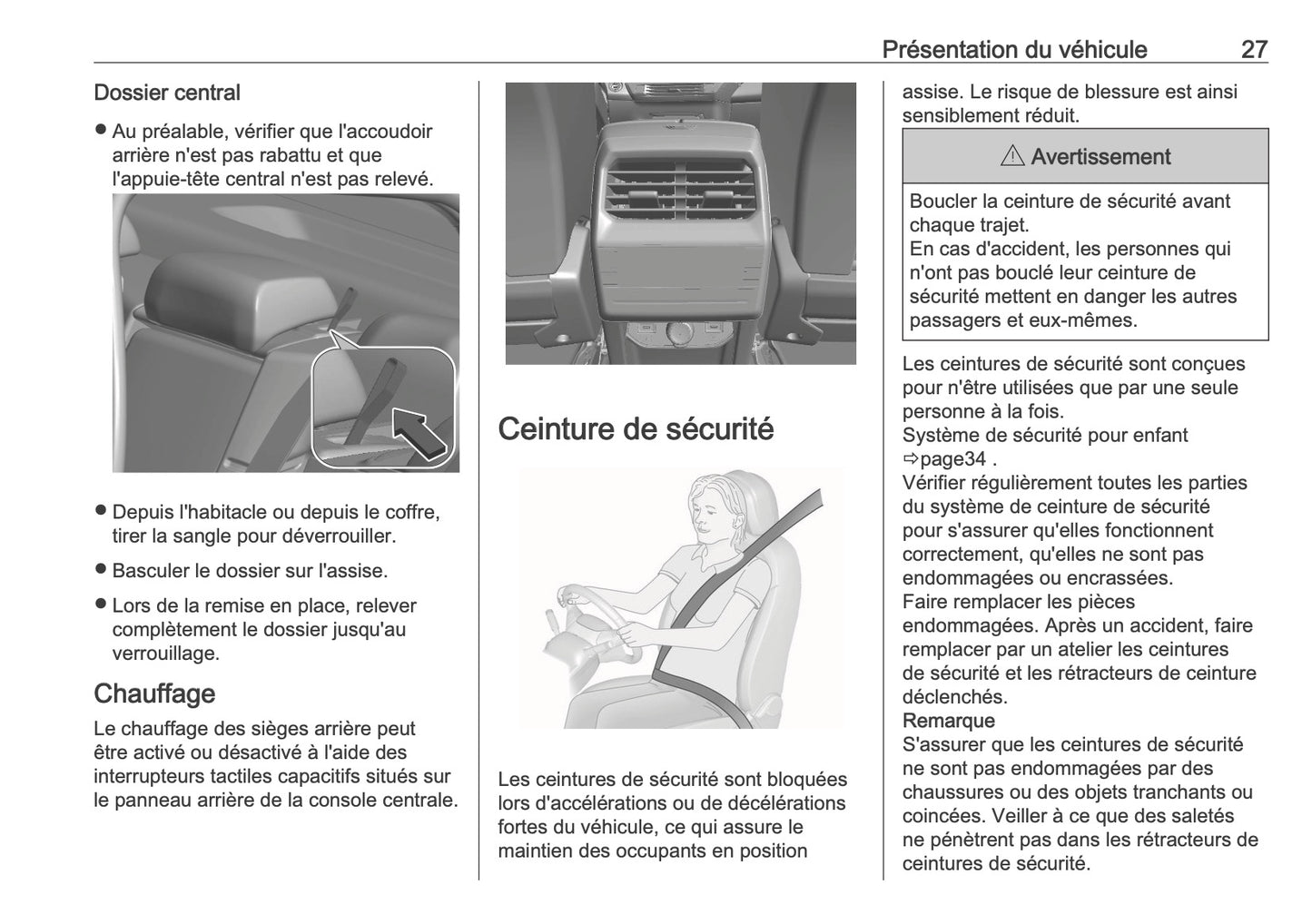 Présentation du véhicule 27

Dossier central

● Au préalable, vérifier que l'accoudoir arrière n'est pas rabattu et que l'appuie-tête central n'est pas relevé.

● Depuis l'habitacle ou depuis le coffre, tirer la sangle pour déverrouiller.

● Basculer le dossier sur l'assise.

● Lors de la remise en place, relever complètement le dossier jusqu'au verrouillage.

Chauffage

Le chauffage des sièges arrière peut être activé ou désactivé à l'aide des interrupteurs tactiles capacitifs situés sur le panneau arrière de la console centrale.

Ceinture de sécurité

Les ceintures de sécurité sont bloquées lors d'accélérations ou de décélérations fortes du véhicule, ce qui assure le maintien des occupants en position assise. Le risque de blessure est ainsi sensiblement réduit.

⚠ Avertissement

Boucler la ceinture de sécurité avant chaque trajet.
En cas d'accident, les personnes qui n'ont pas bouclé leur ceinture de sécurité mettent en danger les autres passagers et eux-mêmes.

Les ceintures de sécurité sont conçues pour n'être utilisées que par une seule personne à la fois.
Système de sécurité pour enfant ⇨page34 .
Vérifier régulièrement toutes les parties du système de ceinture de sécurité pour s'assurer qu'elles fonctionnent correctement, qu'elles ne sont pas endommagées ou encrassées.
Faire remplacer les pièces endommagées. Après un accident, faire remplacer par un atelier les ceintures de sécurité et les rétracteurs de ceinture déclenchés.
Remarque
S'assurer que les ceintures de sécurité ne sont pas endommagées par des chaussures ou des objets tranchants ou coincées. Veiller à ce que des saletés ne pénètrent pas dans les rétracteurs de ceintures de sécurité.