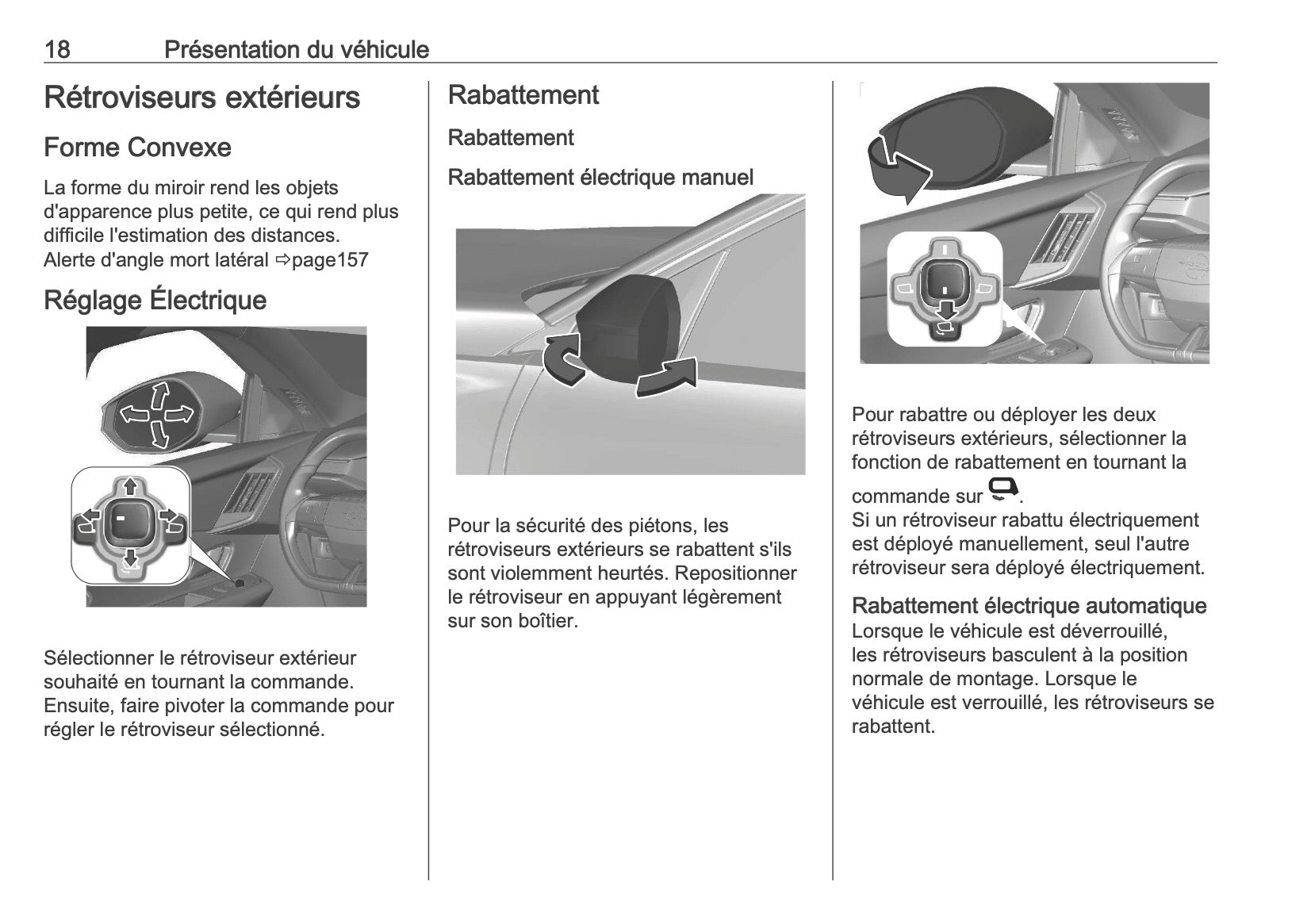 18 Présentation du véhicule

Rétroviseurs extérieurs

Forme Convexe

La forme du miroir rend les objets d'apparence plus petite, ce qui rend plus difficile l'estimation des distances.
Alerte d'angle mort latéral ⇨page157

Réglage Électrique

Sélectionner le rétroviseur extérieur souhaité en tournant la commande. Ensuite, faire pivoter la commande pour régler le rétroviseur sélectionné.

Rabattement

Rabattement

Rabattement électrique manuel

Pour la sécurité des piétons, les rétroviseurs extérieurs se rabattent s'ils sont violemment heurtés. Repositionner le rétroviseur en appuyant légèrement sur son boîtier.

Pour rabattre ou déployer les deux rétroviseurs extérieurs, sélectionner la fonction de rabattement en tournant la commande sur .
Si un rétroviseur rabattu électriquement est déployé manuellement, seul l'autre rétroviseur sera déployé électriquement.

Rabattement électrique automatique
Lorsque le véhicule est déverrouillé, les rétroviseurs basculent à la position normale de montage. Lorsque le véhicule est verrouillé, les rétroviseurs se rabattent.