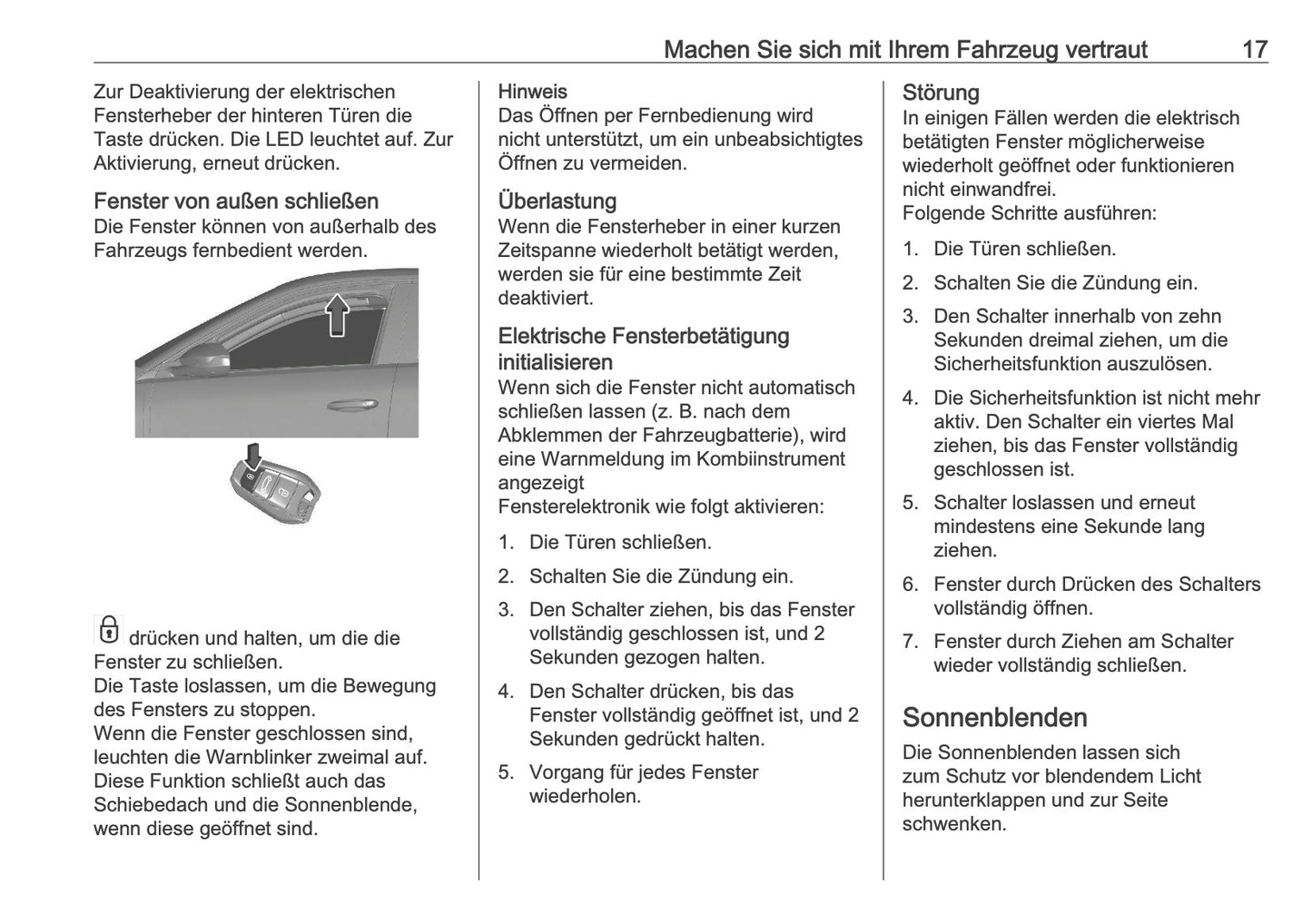 Machen Sie sich mit Ihrem Fahrzeug vertraut 17

Zur Deaktivierung der elektrischen Fensterheber der hinteren Türen die Taste drücken. Die LED leuchtet auf. Zur Aktivierung, erneut drücken.

Fenster von außen schließen
Die Fenster können von außerhalb des Fahrzeugs fernbedient werden.

drücken und halten, um die die Fenster zu schließen.
Die Taste loslassen, um die Bewegung des Fensters zu stoppen.
Wenn die Fenster geschlossen sind, leuchten die Warnblinker zweimal auf.
Diese Funktion schließt auch das Schiebedach und die Sonnenblende, wenn diese geöffnet sind.

Hinweis
Das Öffnen per Fernbedienung wird nicht unterstützt, um ein unbeabsichtigtes Öffnen zu vermeiden.

Überlastung
Wenn die Fensterheber in einer kurzen Zeitspanne wiederholt betätigt werden, werden sie für eine bestimmte Zeit deaktiviert.

Elektrische Fensterbetätigung initialisieren
Wenn sich die Fenster nicht automatisch schließen lassen (z. B. nach dem Abklemmen der Fahrzeugbatterie), wird eine Warnmeldung im Kombiinstrument angezeigt
Fensterelektronik wie folgt aktivieren:

1. Die Türen schließen.
2. Schalten Sie die Zündung ein.
3. Den Schalter ziehen, bis das Fenster vollständig geschlossen ist, und 2 Sekunden gezogen halten.
4. Den Schalter drücken, bis das Fenster vollständig geöffnet ist, und 2 Sekunden gedrückt halten.
5. Vorgang für jedes Fenster wiederholen.

Störung
In einigen Fällen werden die elektrisch betätigten Fenster möglicherweise wiederholt geöffnet oder funktionieren nicht einwandfrei.
Folgende Schritte ausführen:

1. Die Türen schließen.
2. Schalten Sie die Zündung ein.
3. Den Schalter innerhalb von zehn Sekunden dreimal ziehen, um die Sicherheitsfunktion auszulösen.
4. Die Sicherheitsfunktion ist nicht mehr aktiv. Den Schalter ein viertes Mal ziehen, bis das Fenster vollständig geschlossen ist.
5. Schalter loslassen und erneut mindestens eine Sekunde lang ziehen.
6. Fenster durch Drücken des Schalters vollständig öffnen.
7. Fenster durch Ziehen am Schalter wieder vollständig schließen.

Sonnenblenden
Die Sonnenblenden lassen sich zum Schutz vor blendendem Licht herunterklappen und zur Seite schwenken.