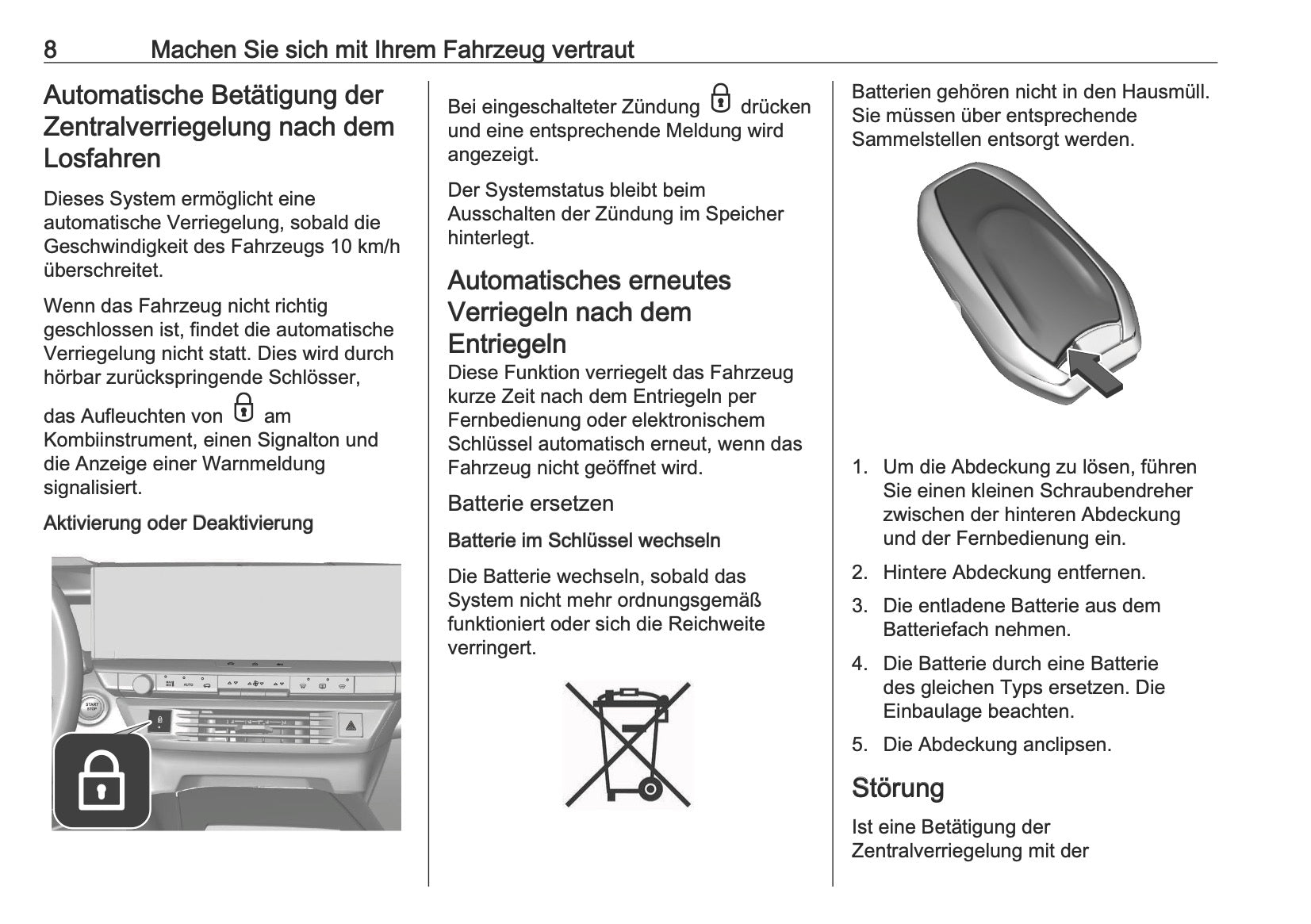 8 Machen Sie sich mit Ihrem Fahrzeug vertraut

Automatische Betätigung der Zentralverriegelung nach dem Losfahren

Dieses System ermöglicht eine automatische Verriegelung, sobald die Geschwindigkeit des Fahrzeugs 10 km/h überschreitet.

Wenn das Fahrzeug nicht richtig geschlossen ist, findet die automatische Verriegelung nicht statt. Dies wird durch hörbar zurückspringende Schlösser, das Aufleuchten von am Kombiinstrument, einen Signalton und die Anzeige einer Warnmeldung signalisiert.

Aktivierung oder Deaktivierung

START STOP

AUTO

Bei eingeschalteter Zündung drücken und eine entsprechende Meldung wird angezeigt.

Der Systemstatus bleibt beim Ausschalten der Zündung im Speicher hinterlegt.

Automatisches erneutes Verriegeln nach dem Entriegeln

Diese Funktion verriegelt das Fahrzeug kurze Zeit nach dem Entriegeln per Fernbedienung oder elektronischem Schlüssel automatisch erneut, wenn das Fahrzeug nicht geöffnet wird.

Batterie ersetzen

Batterie im Schlüssel wechseln

Die Batterie wechseln, sobald das System nicht mehr ordnungsgemäß funktioniert oder sich die Reichweite verringert.

Batterien gehören nicht in den Hausmüll. Sie müssen über entsprechende Sammelstellen entsorgt werden.

1. Um die Abdeckung zu lösen, führen Sie einen kleinen Schraubendreher zwischen der hinteren Abdeckung und der Fernbedienung ein.
2. Hintere Abdeckung entfernen.
3. Die entladene Batterie aus dem Batteriefach nehmen.
4. Die Batterie durch eine Batterie des gleichen Typs ersetzen. Die Einbaulage beachten.
5. Die Abdeckung anclipsen.

Störung

Ist eine Betätigung der Zentralverriegelung mit der