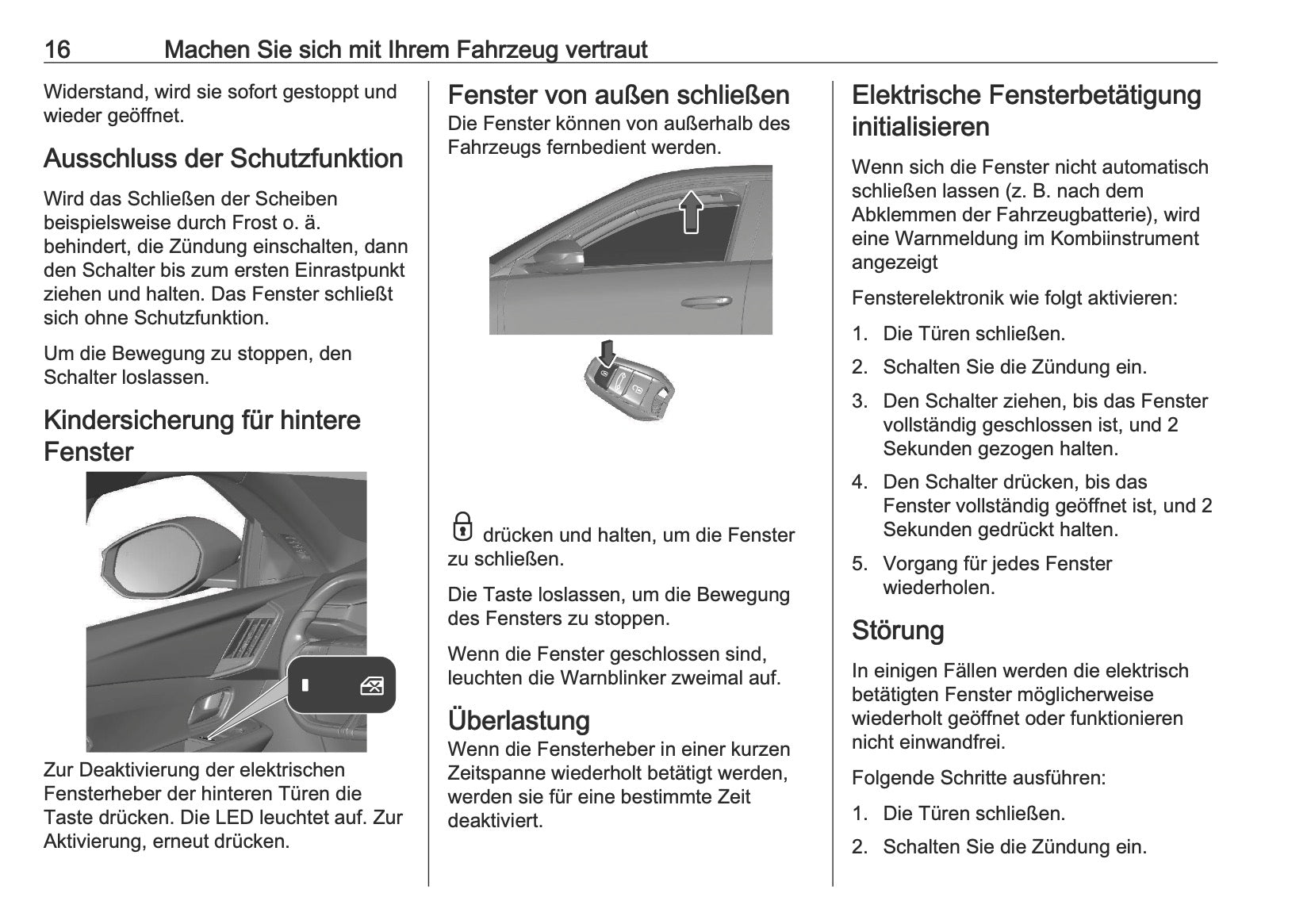 16 Machen Sie sich mit Ihrem Fahrzeug vertraut

Widerstand, wird sie sofort gestoppt und wieder geöffnet.

Ausschluss der Schutzfunktion

Wird das Schließen der Scheiben beispielsweise durch Frost o. ä. behindert, die Zündung einschalten, dann den Schalter bis zum ersten Einrastpunkt ziehen und halten. Das Fenster schließt sich ohne Schutzfunktion.

Um die Bewegung zu stoppen, den Schalter loslassen.

Kindersicherung für hintere Fenster

Zur Deaktivierung der elektrischen Fensterheber der hinteren Türen die Taste drücken. Die LED leuchtet auf. Zur Aktivierung, erneut drücken.

Fenster von außen schließen

Die Fenster können von außerhalb des Fahrzeugs fernbedient werden.

drücken und halten, um die Fenster zu schließen.

Die Taste loslassen, um die Bewegung des Fensters zu stoppen.

Wenn die Fenster geschlossen sind, leuchten die Warnblinker zweimal auf.

Überlastung

Wenn die Fensterheber in einer kurzen Zeitspanne wiederholt betätigt werden, werden sie für eine bestimmte Zeit deaktiviert.

Elektrische Fensterbetätigung initialisieren

Wenn sich die Fenster nicht automatisch schließen lassen (z. B. nach dem Abklemmen der Fahrzeugbatterie), wird eine Warnmeldung im Kombiinstrument angezeigt

Fensterelektronik wie folgt aktivieren:

1. Die Türen schließen.
2. Schalten Sie die Zündung ein.
3. Den Schalter ziehen, bis das Fenster vollständig geschlossen ist, und 2 Sekunden gezogen halten.
4. Den Schalter drücken, bis das Fenster vollständig geöffnet ist, und 2 Sekunden gedrückt halten.
5. Vorgang für jedes Fenster wiederholen.

Störung

In einigen Fällen werden die elektrisch betätigten Fenster möglicherweise wiederholt geöffnet oder funktionieren nicht einwandfrei.

Folgende Schritte ausführen:

1. Die Türen schließen.
2. Schalten Sie die Zündung ein.