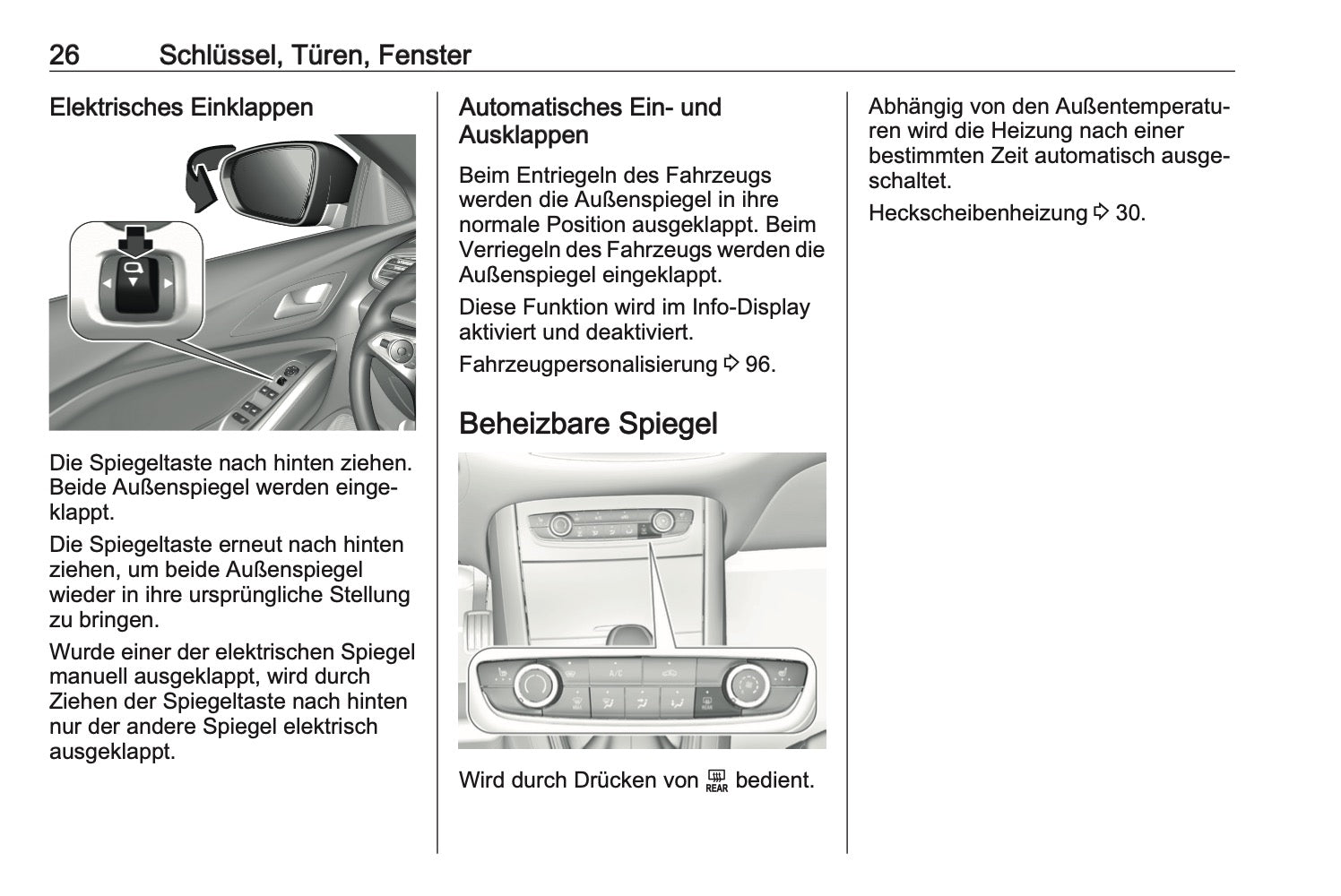 26 Schlüssel, Türen, Fenster

Elektrisches Einklappen

Die Spiegeltaste nach hinten ziehen. Beide Außenspiegel werden eingeklappt.

Die Spiegeltaste erneut nach hinten ziehen, um beide Außenspiegel wieder in ihre ursprüngliche Stellung zu bringen.

Wurde einer der elektrischen Spiegel manuell ausgeklappt, wird durch Ziehen der Spiegeltaste nach hinten nur der andere Spiegel elektrisch ausgeklappt.

Automatisches Ein- und Ausklappen

Beim Entriegeln des Fahrzeugs werden die Außenspiegel in ihre normale Position ausgeklappt. Beim Verriegeln des Fahrzeugs werden die Außenspiegel eingeklappt.

Diese Funktion wird im Info-Display aktiviert und deaktiviert.

Fahrzeugpersonalisierung ⇨ 96.

Beheizbare Spiegel

A/C

REAR

Wird durch Drücken von REAR bedient.

Abhängig von den Außentemperaturen wird die Heizung nach einer bestimmten Zeit automatisch ausgeschaltet.

Heckscheibenheizung ⇨ 30.