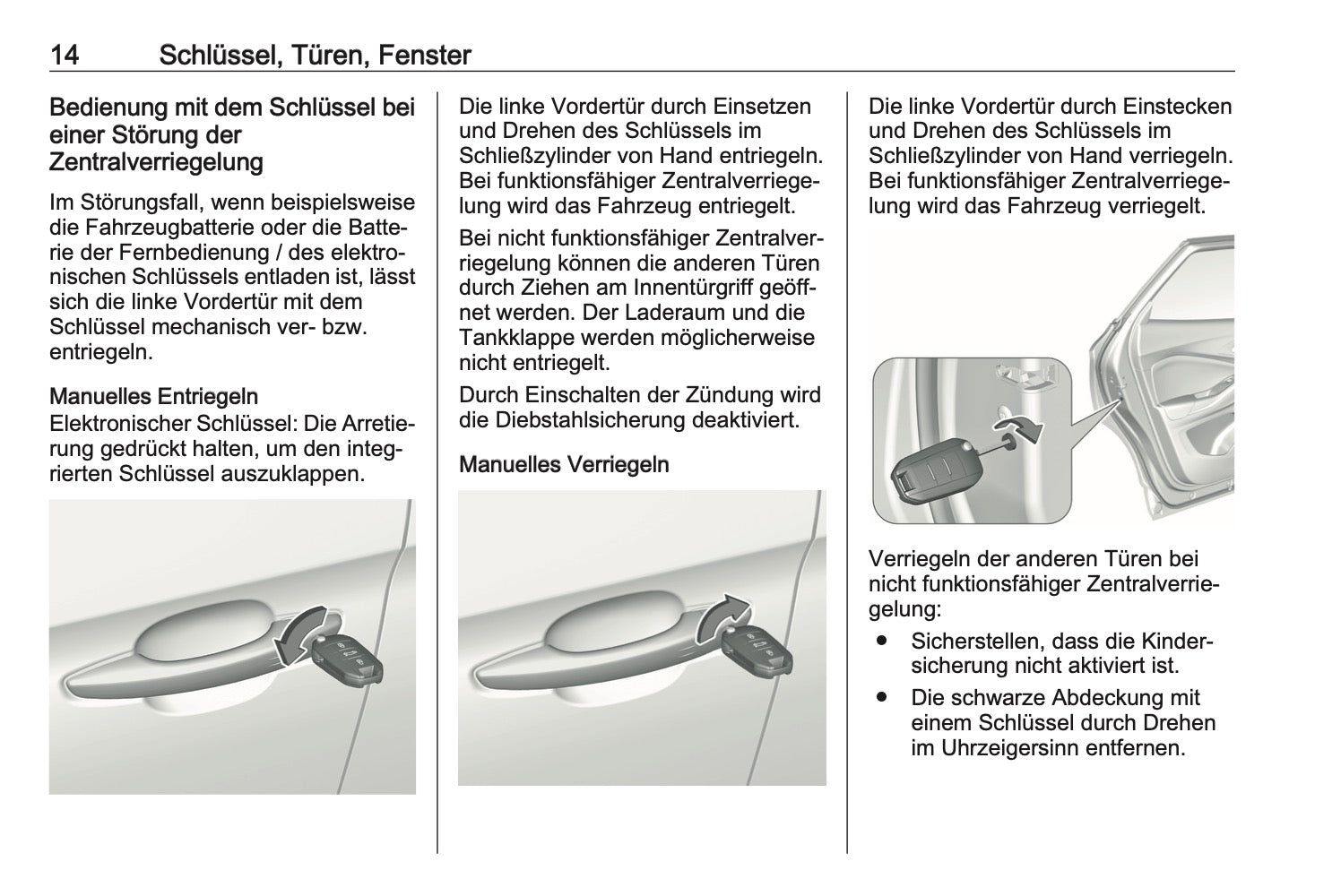 14 Schlüssel, Türen, Fenster

Bedienung mit dem Schlüssel bei einer Störung der Zentralverriegelung

Im Störungsfall, wenn beispielsweise die Fahrzeugbatterie oder die Batterie der Fernbedienung / des elektronischen Schlüssels entladen ist, lässt sich die linke Vordertür mit dem Schlüssel mechanisch ver- bzw. entriegeln.

Manuelles Entriegeln
Elektronischer Schlüssel: Die Arretierung gedrückt halten, um den integrierten Schlüssel auszuklappen.

Die linke Vordertür durch Einsetzen und Drehen des Schlüssels im Schließzylinder von Hand entriegeln. Bei funktionsfähiger Zentralverriegelung wird das Fahrzeug entriegelt.

Bei nicht funktionsfähiger Zentralverriegelung können die anderen Türen durch Ziehen am Innentürgriff geöffnet werden. Der Laderaum und die Tankklappe werden möglicherweise nicht entriegelt.

Durch Einschalten der Zündung wird die Diebstahlsicherung deaktiviert.

Manuelles Verriegeln

Die linke Vordertür durch Einstecken und Drehen des Schlüssels im Schließzylinder von Hand verriegeln. Bei funktionsfähiger Zentralverriegelung wird das Fahrzeug verriegelt.

Verriegeln der anderen Türen bei nicht funktionsfähiger Zentralverriegelung:
● Sicherstellen, dass die Kindersicherung nicht aktiviert ist.
● Die schwarze Abdeckung mit einem Schlüssel durch Drehen im Uhrzeigersinn entfernen.