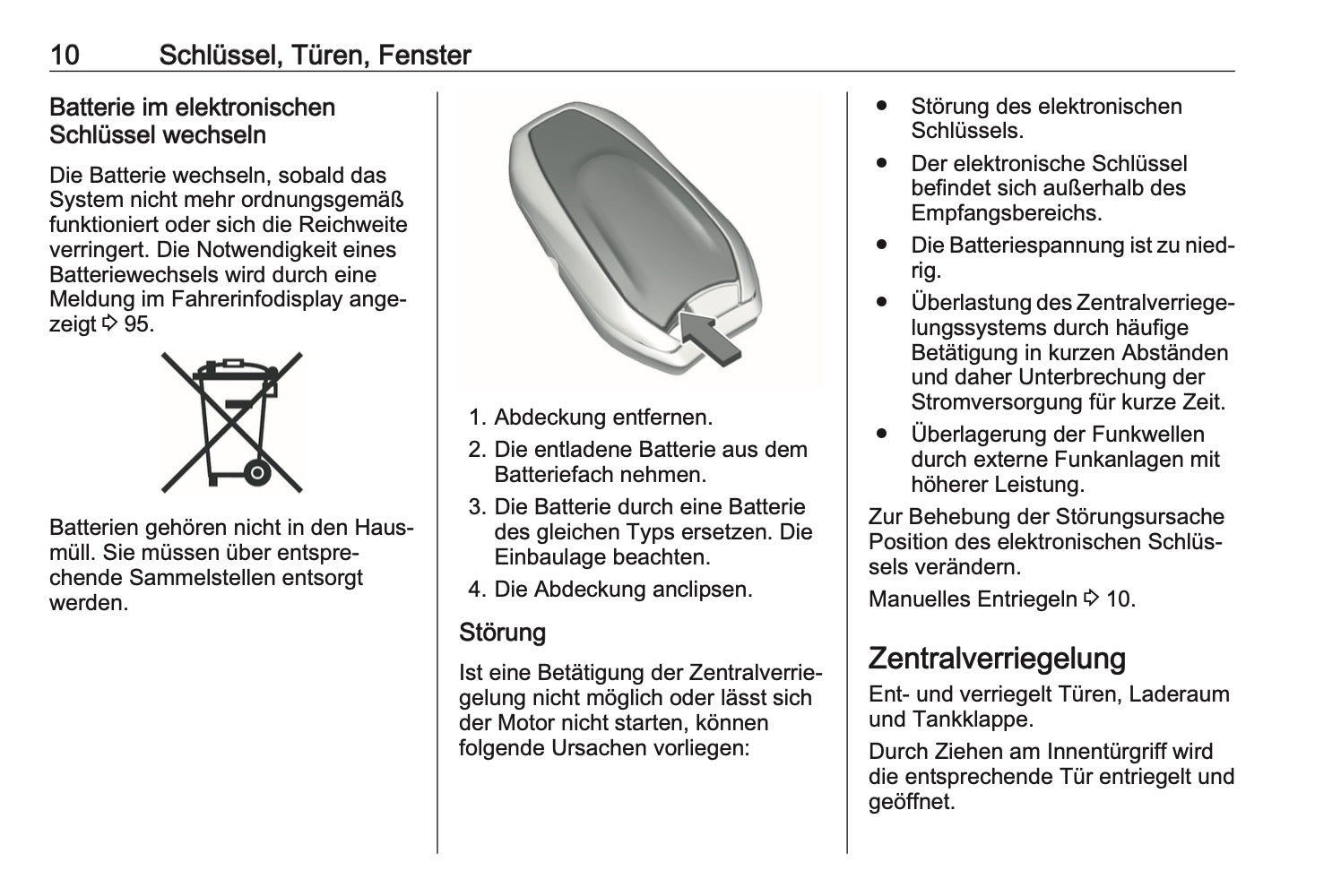 10 Schlüssel, Türen, Fenster

Batterie im elektronischen Schlüssel wechseln

Die Batterie wechseln, sobald das System nicht mehr ordnungsgemäß funktioniert oder sich die Reichweite verringert. Die Notwendigkeit eines Batteriewechsels wird durch eine Meldung im Fahrerinfodisplay angezeigt ⇨ 95.

Batterien gehören nicht in den Hausmüll. Sie müssen über entsprechende Sammelstellen entsorgt werden.

1. Abdeckung entfernen.
2. Die entladene Batterie aus dem Batteriefach nehmen.
3. Die Batterie durch eine Batterie des gleichen Typs ersetzen. Die Einbaulage beachten.
4. Die Abdeckung anclipsen.

Störung

Ist eine Betätigung der Zentralverriegelung nicht möglich oder lässt sich der Motor nicht starten, können folgende Ursachen vorliegen:

● Störung des elektronischen Schlüssels.
● Der elektronische Schlüssel befindet sich außerhalb des Empfangsbereichs.
● Die Batteriespannung ist zu niedrig.
● Überlastung des Zentralverriegelungssystems durch häufige Betätigung in kurzen Abständen und daher Unterbrechung der Stromversorgung für kurze Zeit.
● Überlagerung der Funkwellen durch externe Funkanlagen mit höherer Leistung.

Zur Behebung der Störungsursache Position des elektronischen Schlüssels verändern.

Manuelles Entriegeln ⇨ 10.

Zentralverriegelung

Ent- und verriegelt Türen, Laderaum und Tankklappe.

Durch Ziehen am Innentürgriff wird die entsprechende Tür entriegelt und geöffnet.