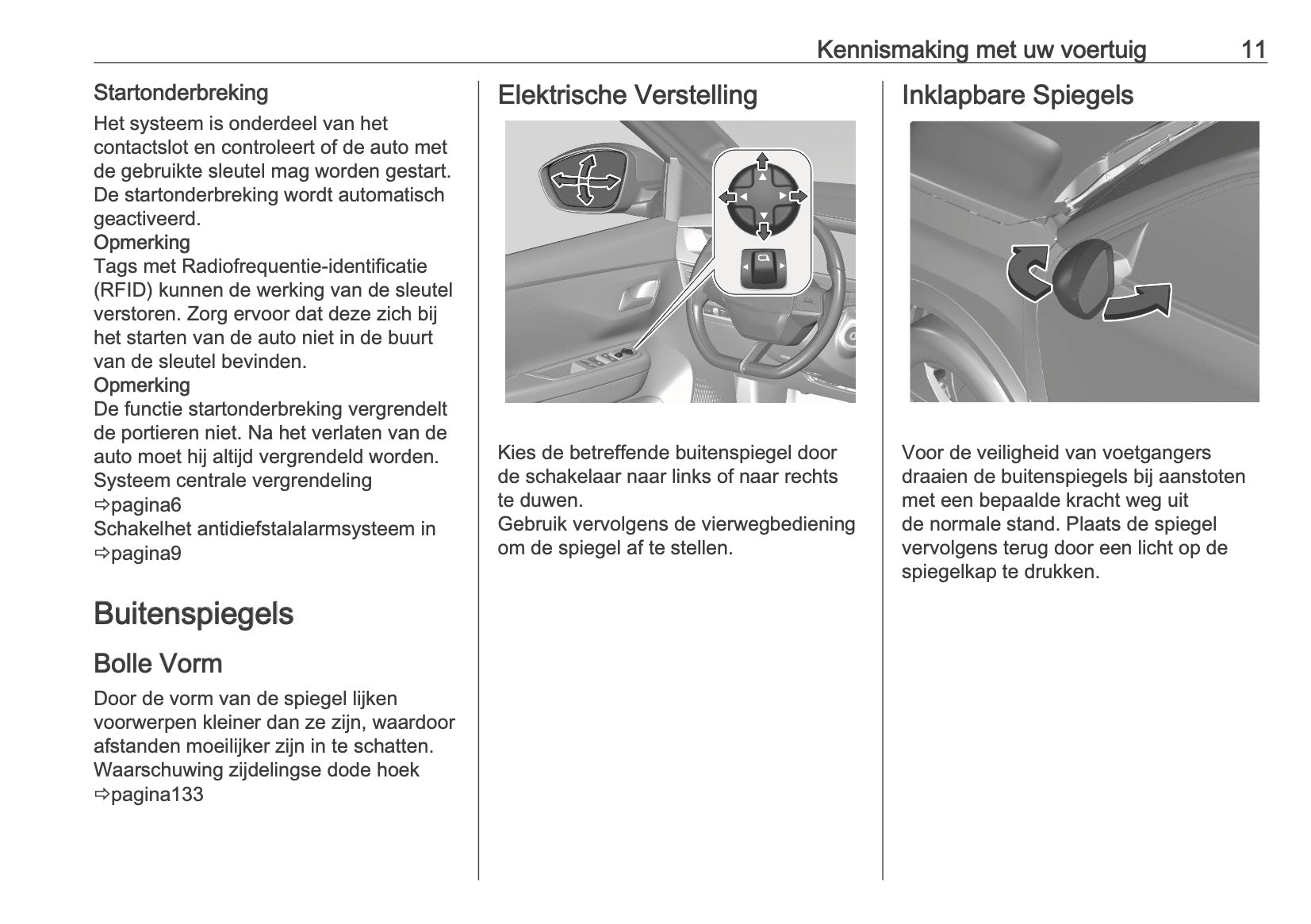 Kennismaking met uw voertuig 11

Startonderbreking
Het systeem is onderdeel van het contactslot en controleert of de auto met de gebruikte sleutel mag worden gestart. De startonderbreking wordt automatisch geactiveerd.
Opmerking
Tags met Radiofrequentie-identificatie (RFID) kunnen de werking van de sleutel verstoren. Zorg ervoor dat deze zich bij het starten van de auto niet in de buurt van de sleutel bevinden.
Opmerking
De functie startonderbreking vergrendelt de portieren niet. Na het verlaten van de auto moet hij altijd vergrendeld worden.
Systeem centrale vergrendeling
⇨pagina6
Schakelhet antidiefstalalarmsysteem in
⇨pagina9

Buitenspiegels

Bolle Vorm
Door de vorm van de spiegel lijken voorwerpen kleiner dan ze zijn, waardoor afstanden moeilijker zijn in te schatten.
Waarschuwing zijdelingse dode hoek
⇨pagina133

Elektrische Verstelling

Kies de betreffende buitenspiegel door de schakelaar naar links of naar rechts te duwen.
Gebruik vervolgens de vierwegbediening om de spiegel af te stellen.

Inklapbare Spiegels

Voor de veiligheid van voetgangers draaien de buitenspiegels bij aanstoten met een bepaalde kracht weg uit de normale stand. Plaats de spiegel vervolgens terug door een licht op de spiegelkap te drukken.