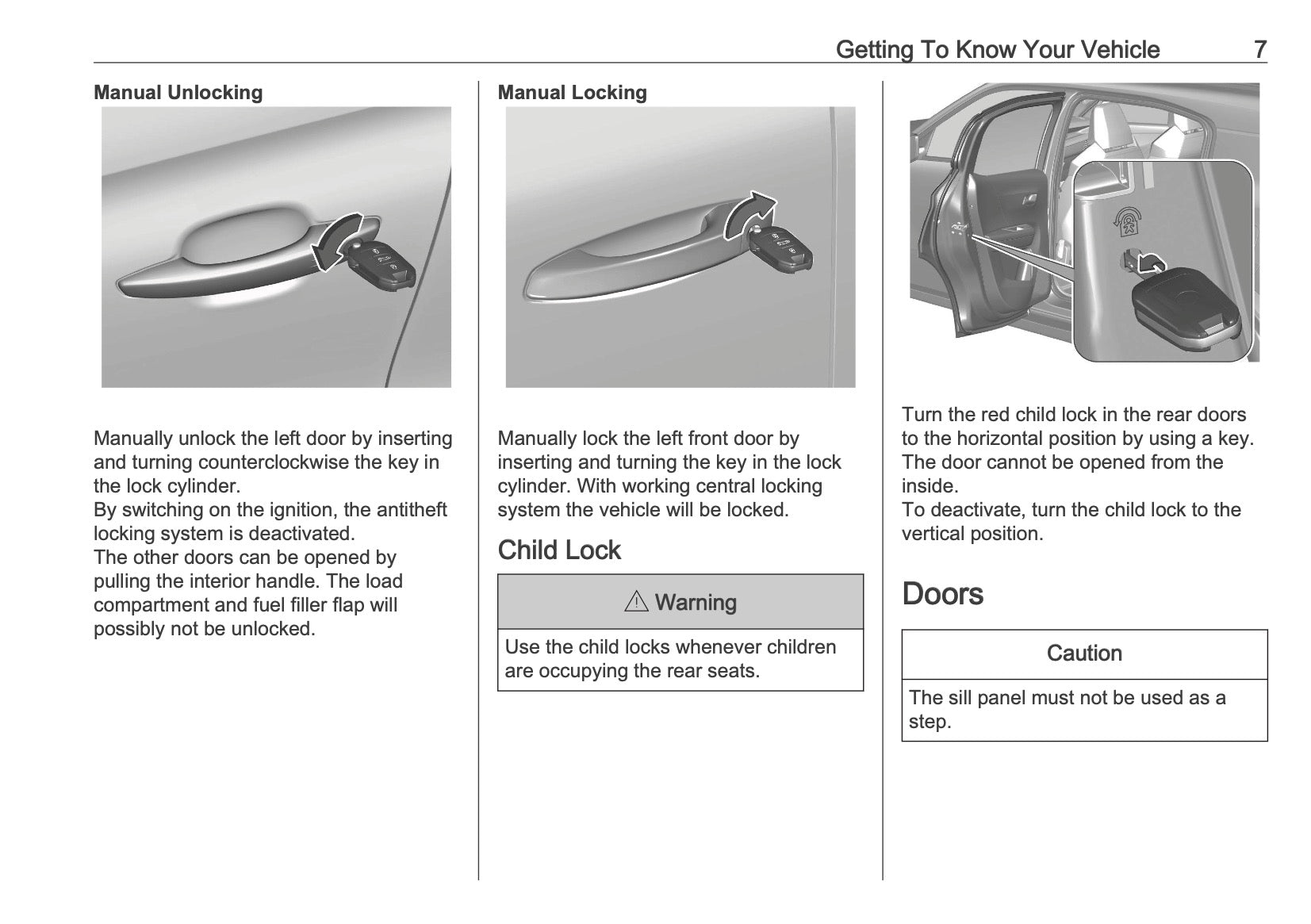 Getting To Know Your Vehicle 7

Manual Unlocking

Manually unlock the left door by inserting and turning counterclockwise the key in the lock cylinder.
By switching on the ignition, the antitheft locking system is deactivated.
The other doors can be opened by pulling the interior handle. The load compartment and fuel filler flap will possibly not be unlocked.

Manual Locking

Manually lock the left front door by inserting and turning the key in the lock cylinder. With working central locking system the vehicle will be locked.

Child Lock

⚠ Warning

Use the child locks whenever children are occupying the rear seats.

Turn the red child lock in the rear doors to the horizontal position by using a key. The door cannot be opened from the inside.
To deactivate, turn the child lock to the vertical position.

Doors

Caution

The sill panel must not be used as a step.