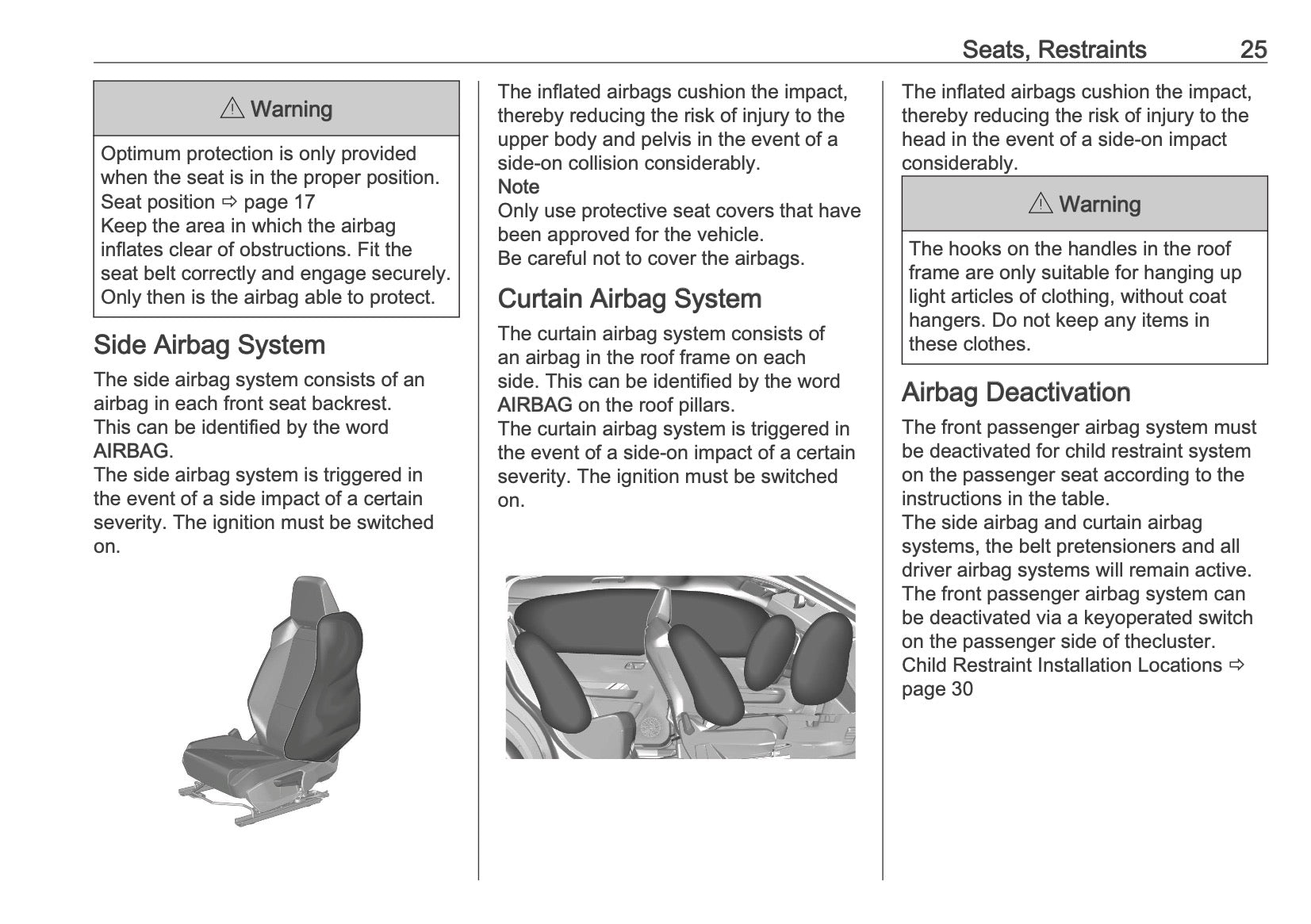 Seats, Restraints 25

⚠ Warning

Optimum protection is only provided when the seat is in the proper position.
Seat position ⇨ page 17
Keep the area in which the airbag inflates clear of obstructions. Fit the seat belt correctly and engage securely. Only then is the airbag able to protect.

Side Airbag System

The side airbag system consists of an airbag in each front seat backrest. This can be identified by the word AIRBAG.
The side airbag system is triggered in the event of a side impact of a certain severity. The ignition must be switched on.

The inflated airbags cushion the impact, thereby reducing the risk of injury to the upper body and pelvis in the event of a side-on collision considerably.
Note
Only use protective seat covers that have been approved for the vehicle.
Be careful not to cover the airbags.

Curtain Airbag System

The curtain airbag system consists of an airbag in the roof frame on each side. This can be identified by the word AIRBAG on the roof pillars.
The curtain airbag system is triggered in the event of a side-on impact of a certain severity. The ignition must be switched on.

The inflated airbags cushion the impact, thereby reducing the risk of injury to the head in the event of a side-on impact considerably.

⚠ Warning

The hooks on the handles in the roof frame are only suitable for hanging up light articles of clothing, without coat hangers. Do not keep any items in these clothes.

Airbag Deactivation

The front passenger airbag system must be deactivated for child restraint system on the passenger seat according to the instructions in the table.
The side airbag and curtain airbag systems, the belt pretensioners and all driver airbag systems will remain active.
The front passenger airbag system can be deactivated via a keyoperated switch on the passenger side of thecluster.
Child Restraint Installation Locations ⇨ page 30