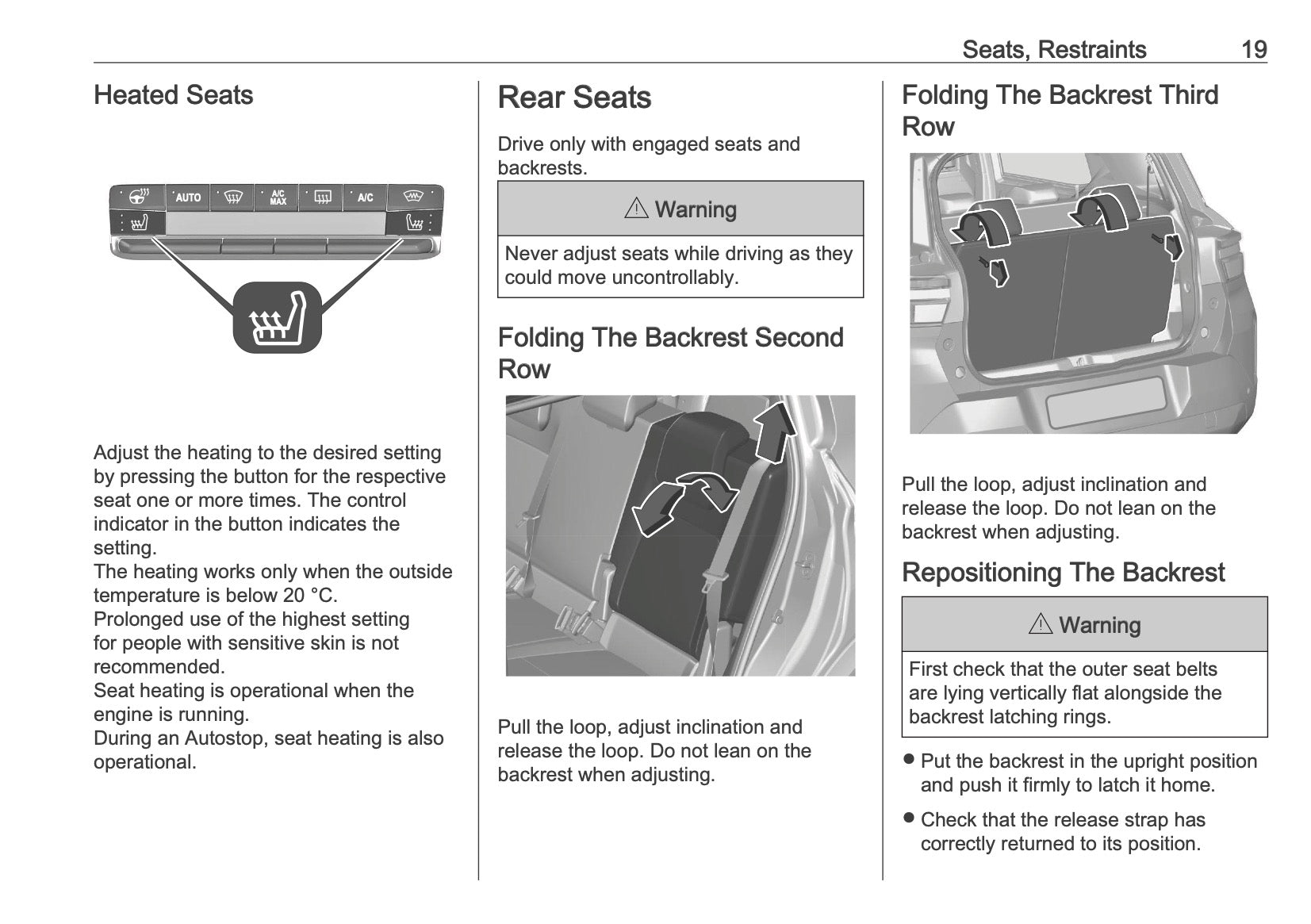 Seats, Restraints 19

Heated Seats

AUTO A/C MAX A/C

Adjust the heating to the desired setting by pressing the button for the respective seat one or more times. The control indicator in the button indicates the setting.
The heating works only when the outside temperature is below 20 °C.
Prolonged use of the highest setting for people with sensitive skin is not recommended.
Seat heating is operational when the engine is running.
During an Autostop, seat heating is also operational.

Rear Seats

Drive only with engaged seats and backrests.

⚠ Warning

Never adjust seats while driving as they could move uncontrollably.

Folding The Backrest Second Row

Pull the loop, adjust inclination and release the loop. Do not lean on the backrest when adjusting.

Folding The Backrest Third Row

Pull the loop, adjust inclination and release the loop. Do not lean on the backrest when adjusting.

Repositioning The Backrest

⚠ Warning

First check that the outer seat belts are lying vertically flat alongside the backrest latching rings.

● Put the backrest in the upright position and push it firmly to latch it home.
● Check that the release strap has correctly returned to its position.