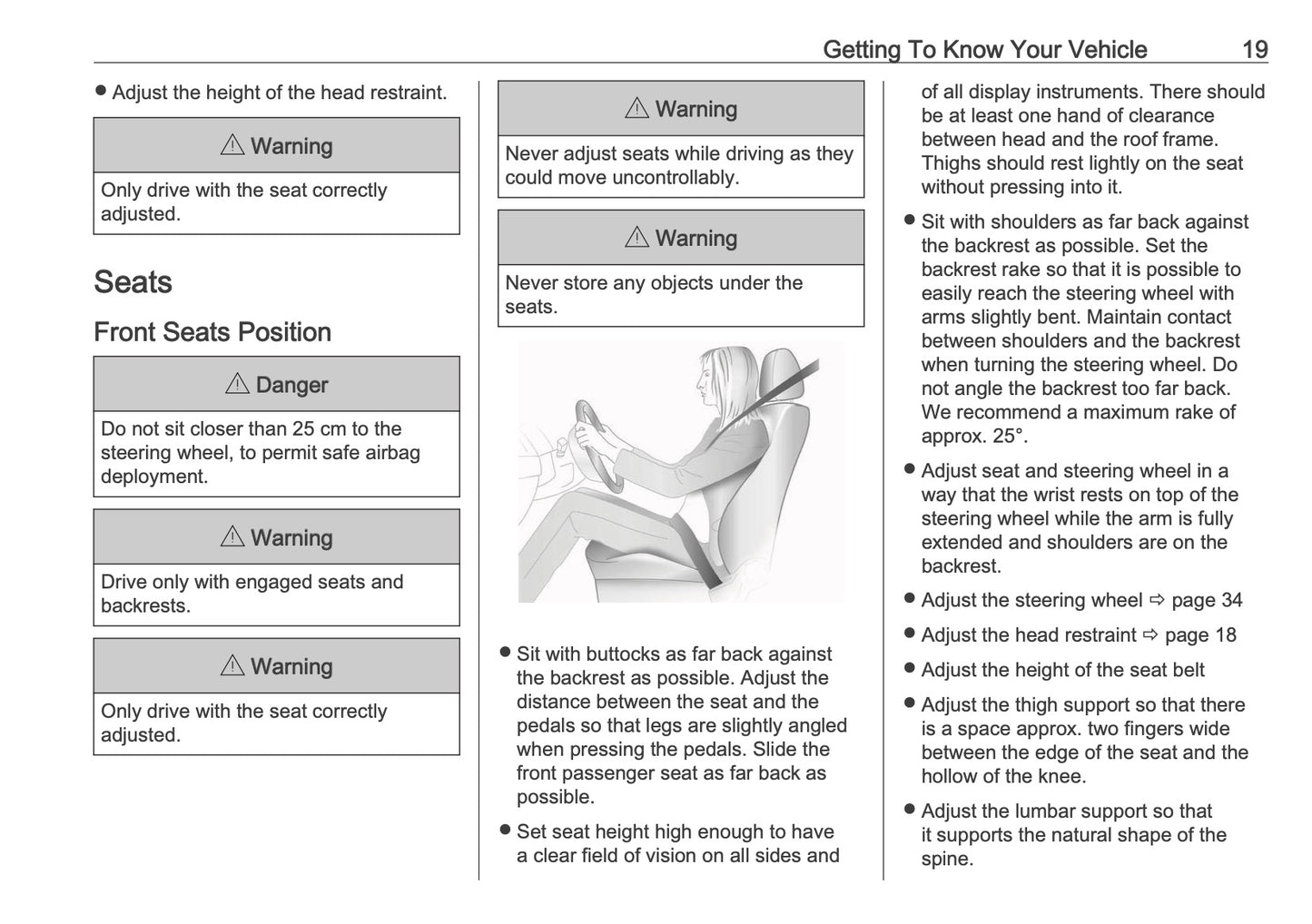 Getting To Know Your Vehicle 19

● Adjust the height of the head restraint.

⚠ Warning

Only drive with the seat correctly adjusted.

Seats

Front Seats Position

⚠ Danger

Do not sit closer than 25 cm to the steering wheel, to permit safe airbag deployment.

⚠ Warning

Drive only with engaged seats and backrests.

⚠ Warning

Only drive with the seat correctly adjusted.

⚠ Warning

Never adjust seats while driving as they could move uncontrollably.

⚠ Warning

Never store any objects under the seats.

● Sit with buttocks as far back against the backrest as possible. Adjust the distance between the seat and the pedals so that legs are slightly angled when pressing the pedals. Slide the front passenger seat as far back as possible.

● Set seat height high enough to have a clear field of vision on all sides and of all display instruments. There should be at least one hand of clearance between head and the roof frame. Thighs should rest lightly on the seat without pressing into it.

● Sit with shoulders as far back against the backrest as possible. Set the backrest rake so that it is possible to easily reach the steering wheel with arms slightly bent. Maintain contact between shoulders and the backrest when turning the steering wheel. Do not angle the backrest too far back. We recommend a maximum rake of approx. 25°.

● Adjust seat and steering wheel in a way that the wrist rests on top of the steering wheel while the arm is fully extended and shoulders are on the backrest.

● Adjust the steering wheel ⇨ page 34

● Adjust the head restraint ⇨ page 18

● Adjust the height of the seat belt

● Adjust the thigh support so that there is a space approx. two fingers wide between the edge of the seat and the hollow of the knee.

● Adjust the lumbar support so that it supports the natural shape of the spine.