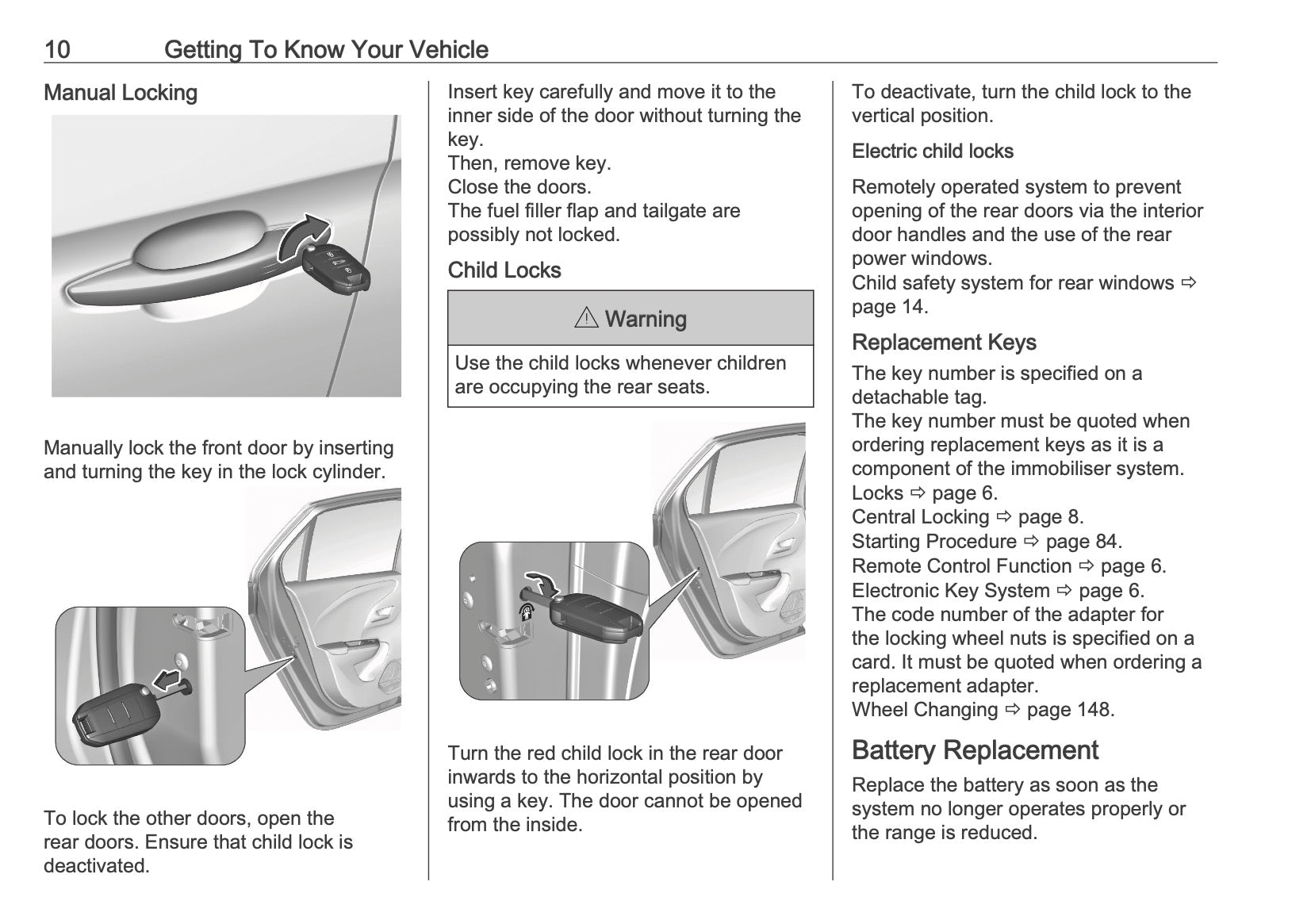 10 Getting To Know Your Vehicle

Manual Locking

Manually lock the front door by inserting and turning the key in the lock cylinder.

To lock the other doors, open the rear doors. Ensure that child lock is deactivated.

Insert key carefully and move it to the inner side of the door without turning the key.
Then, remove key.
Close the doors.
The fuel filler flap and tailgate are possibly not locked.

Child Locks

⚠ Warning

Use the child locks whenever children are occupying the rear seats.

Turn the red child lock in the rear door inwards to the horizontal position by using a key. The door cannot be opened from the inside.

To deactivate, turn the child lock to the vertical position.

Electric child locks

Remotely operated system to prevent opening of the rear doors via the interior door handles and the use of the rear power windows.
Child safety system for rear windows ⇨ page 14.

Replacement Keys

The key number is specified on a detachable tag.
The key number must be quoted when ordering replacement keys as it is a component of the immobiliser system.
Locks ⇨ page 6.
Central Locking ⇨ page 8.
Starting Procedure ⇨ page 84.
Remote Control Function ⇨ page 6.
Electronic Key System ⇨ page 6.
The code number of the adapter for the locking wheel nuts is specified on a card. It must be quoted when ordering a replacement adapter.
Wheel Changing ⇨ page 148.

Battery Replacement

Replace the battery as soon as the system no longer operates properly or the range is reduced.